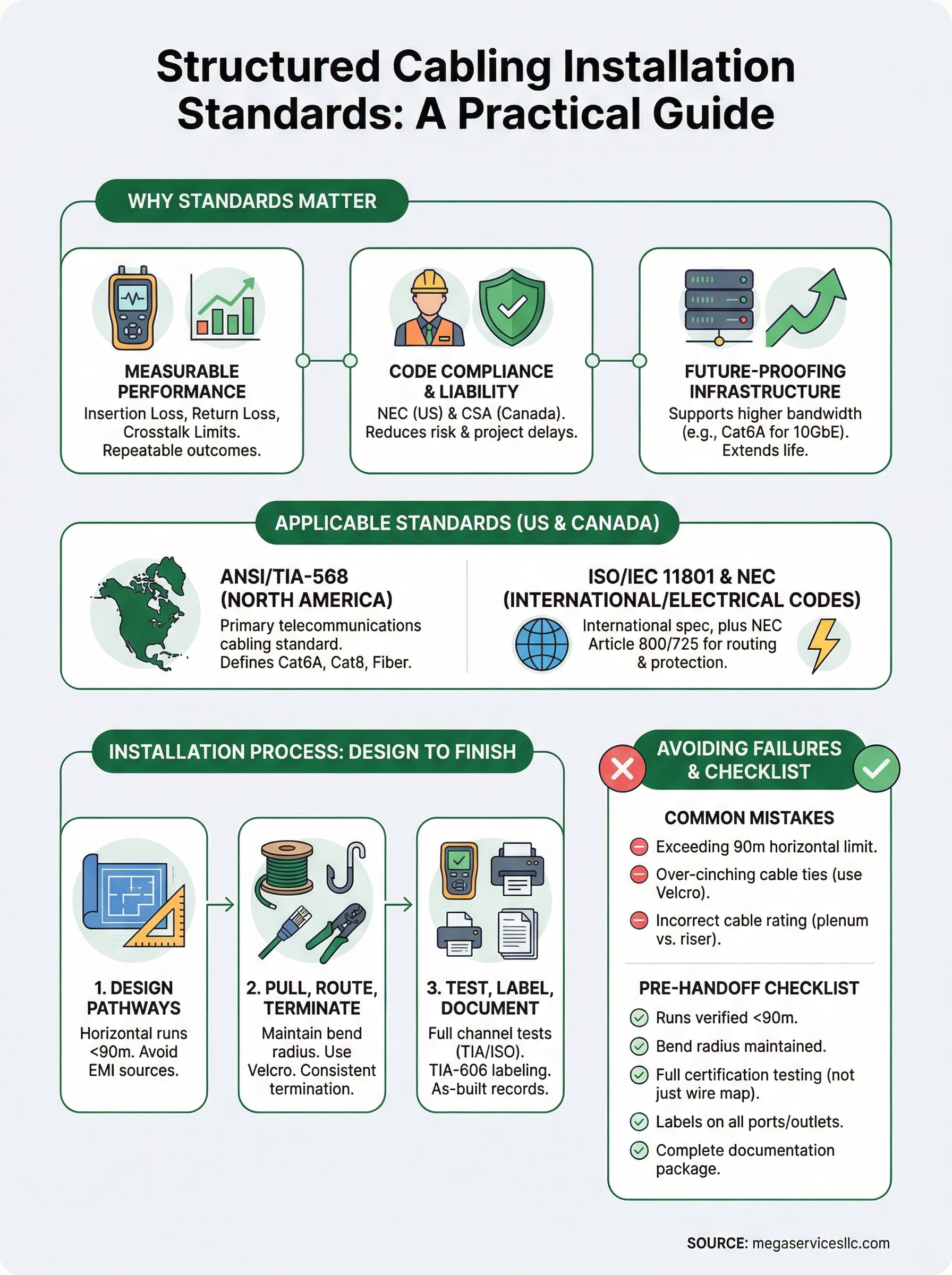 Structured Cabling Installation Standards: A Practical Guide

WHY STANDARDS MATTER

MEASURABLE PERFORMANCE
Insertion Loss, Return Loss, Crosstalk Limits. Repeatable outcomes.

CODE COMPLIANCE & LIABILITY
NEC (US) & CSA (Canada). Reduces risk & project delays.

FUTURE-PROOFING INFRASTRUCTURE
Supports higher bandwidth (e.g., Cat6A for 10GbE). Extends life.

APPLICABLE STANDARDS (US & CANADA)

ANSI/TIA-568 (NORTH AMERICA)
Primary telecommunications cabling standard. Defines Cat6A, Cat8, Fiber.

ISO/IEC 11801 & NEC (INTERNATIONAL/ELECTRICAL CODES)
International spec, plus NEC Article 800/725 for routing & protection.

INSTALLATION PROCESS: DESIGN TO FINISH

1. DESIGN PATHWAYS
Horizontal runs <90m. Avoid EMI sources.

2. PULL, ROUTE, TERMINATE
Maintain bend radius. Use Velcro. Consistent termination.

3. TEST, LABEL, DOCUMENT
Full channel tests (TIA/ISO). TIA-606 labeling. As-built records.

AVOIDING FAILURES & CHECKLIST

COMMON MISTAKES
Exceeding 90m horizontal limit.
Over-cinching cable ties (use Velcro).
Incorrect cable rating (plenum vs. riser).

PRE-HANDOFF CHECKLIST
Runs verified <90m.
Bend radius maintained.
Full certification testing (not just wire map).
Labels on all ports/outlets.
Complete documentation package.

SOURCE: megaservicesllc.com