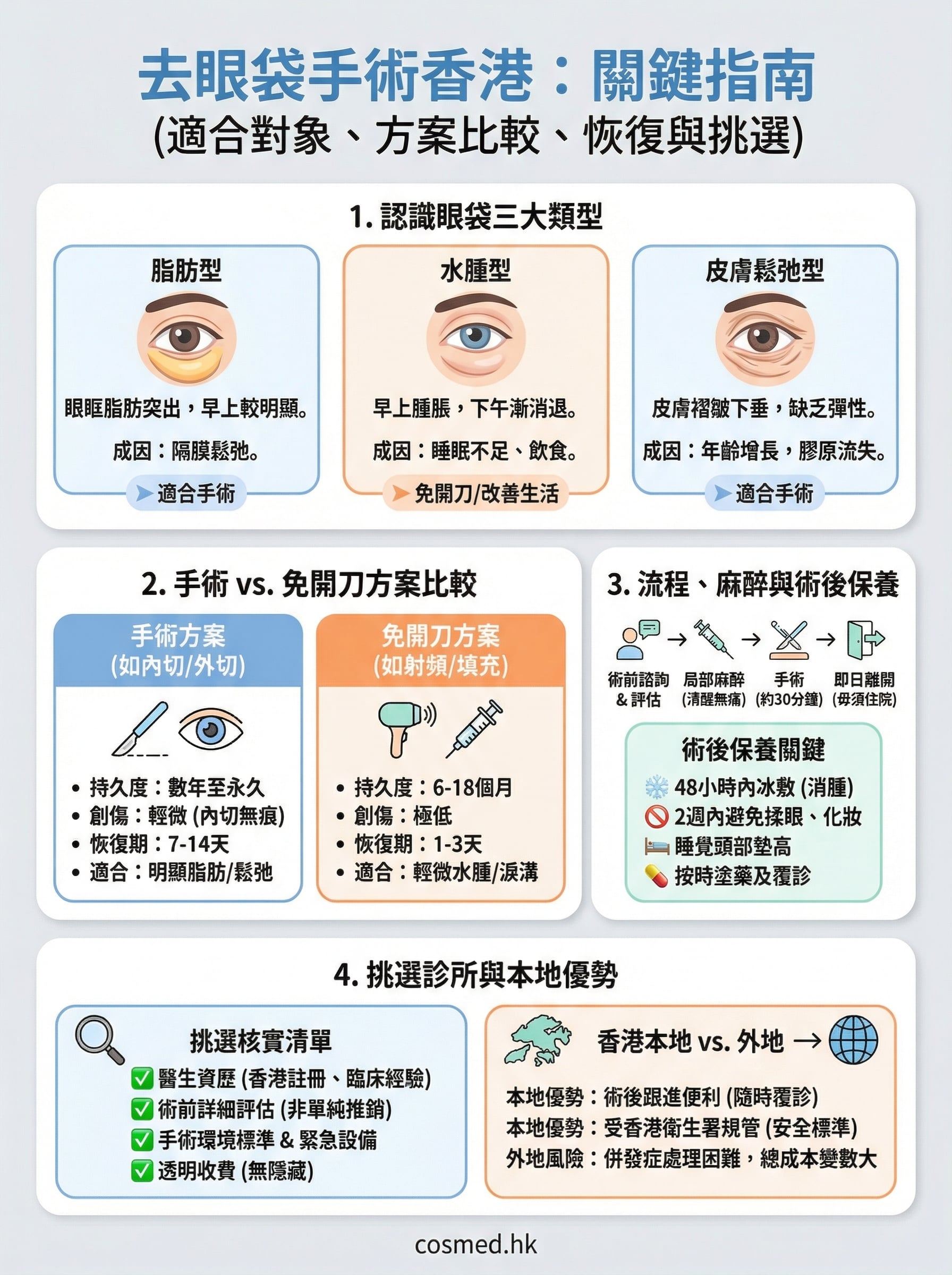 去眼袋手術香港：關鍵指南
(適合對象、方案比較、恢復與挑選)

1. 認識眼袋三大類型

脂肪型
眼眶脂肪突出，早上較明顯。
成因：隔膜鬆弛。
適合手術

水腫型
早上腫脹，下午漸消退。
成因：睡眠不足、飲食。
免開刀/改善生活

皮膚鬆弛型
皮膚褶皺下垂，缺乏彈性。
成因：年齡增長，膠原流失。
適合手術

2. 手術 vs. 免開刀方案比較

手術方案
(如內切/外切)
• 持久度：數年至永久
• 創傷：輕微 (內切無痕)
• 恢復期：7-14天
• 適合：明顯脂肪/鬆弛

免開刀方案
(如射頻/填充)
• 持久度：6-18個月
• 創傷：極低
• 恢復期：1-3天
• 適合：輕微水腫/淚溝

3. 流程、麻醉與術後保養

術前諮詢 & 評估 → 局部麻醉 (清醒無痛) → 手術 (約30分鐘) → 即日離開 (毋須住院)

術後保養關鍵
48小時內冰敷 (消腫)
2週內避免揉眼、化妝
睡覺頭部墊高
按時塗藥及覆診

4. 挑選診所與本地優勢

挑選核實清單
✅ 醫生資歷 (香港註冊、臨床經驗)
✅ 術前詳細評估 (非單純推銷)
✅ 手術環境標準 & 緊急設備
✅ 透明收費 (無隱藏)

香港本地 vs. 外地 →
本地優勢：術後跟進便利 (隨時覆診)
本地優勢：受香港衛生署規管 (安全標準)
外地風險：併發症處理困難，總成本變數大

cosmed.hk