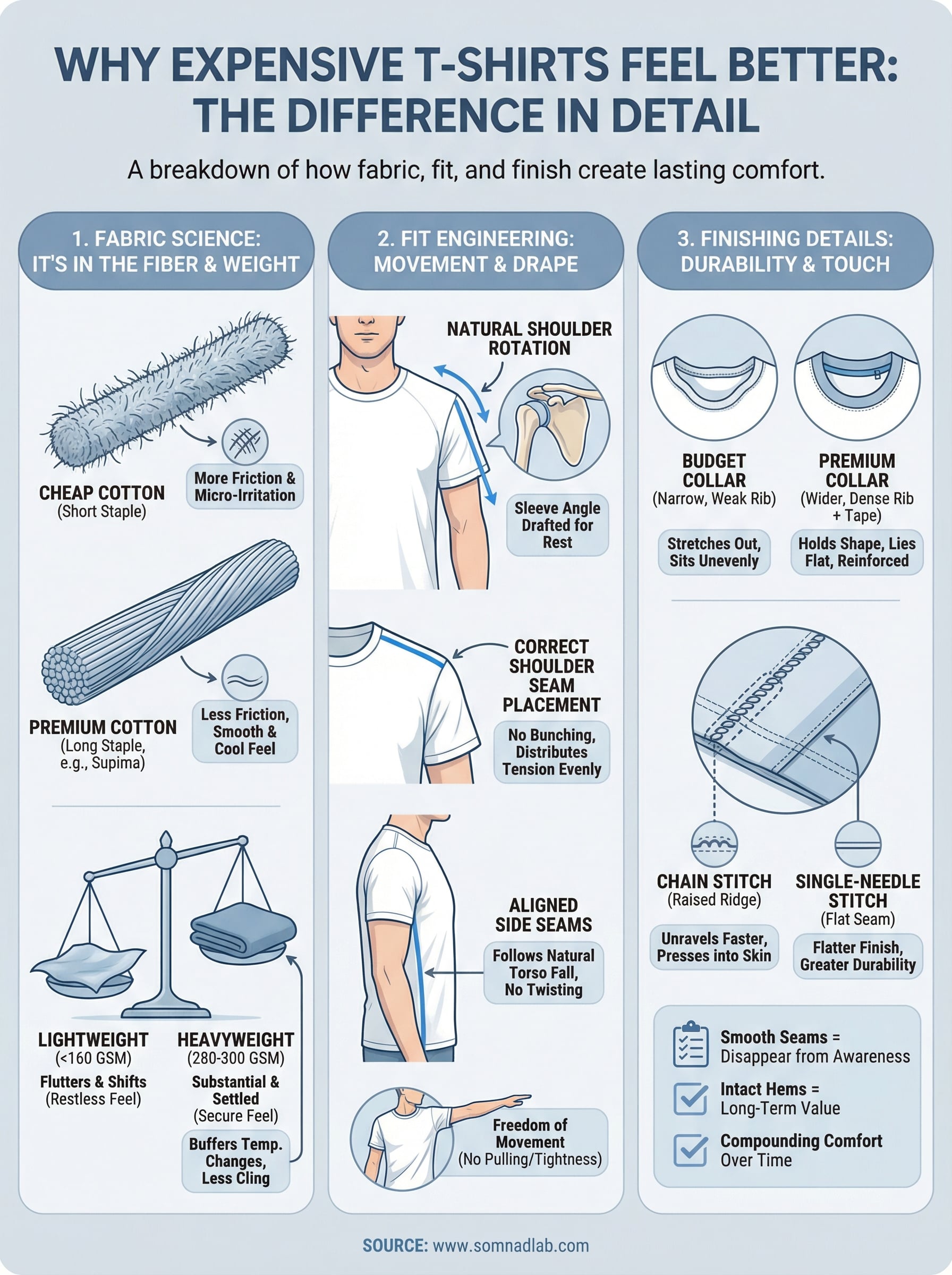 WHY EXPENSIVE T-SHIRTS FEEL BETTER: THE DIFFERENCE IN DETAIL

A breakdown of how fabric, fit, and finish create lasting comfort.

1. FABRIC SCIENCE: IT'S IN THE FIBER & WEIGHT

CHEAP COTTON
(Short Staple)

More Friction & Micro-Irritation

PREMIUM COTTON
(Long Staple, e.g., Supima)

Less Friction, Smooth & Cool Feel

LIGHTWEIGHT
(<160 GSM)
Flutters & Shifts
(Restless Feel)

HEAVYWEIGHT
(280-300 GSM)
Substantial & Settled
(Secure Feel)

Buffers Temp. Changes, Less Cling

2. FIT ENGINEERING: MOVEMENT & DRAPE

NATURAL SHOULDER ROTATION

Sleeve Angle Drafted for Rest

CORRECT SHOULDER SEAM PLACEMENT

No Bunching, Distributes Tension Evenly

ALIGNED SIDE SEAMS

Follows Natural Torso Fall, No Twisting

Freedom of Movement
(No Pulling/Tightness)

3. FINISHING DETAILS: DURABILITY & TOUCH

BUDGET COLLAR
(Narrow, Weak Rib)

Stretches Out, Sits Unevenly

PREMIUM COLLAR
(Wider, Dense Rib + Tape)

Holds Shape, Lies Flat, Reinforced

CHAIN STITCH
(Raised Ridge)

Unravels Faster, Presses into Skin

SINGLE-NEEDLE STITCH
(Flat Seam)

Flatter Finish, Greater Durability

Smooth Seams = Disappear from Awareness

Intact Hems = Long-Term Value

Compounding Comfort Over Time

SOURCE: www.somnadlab.com