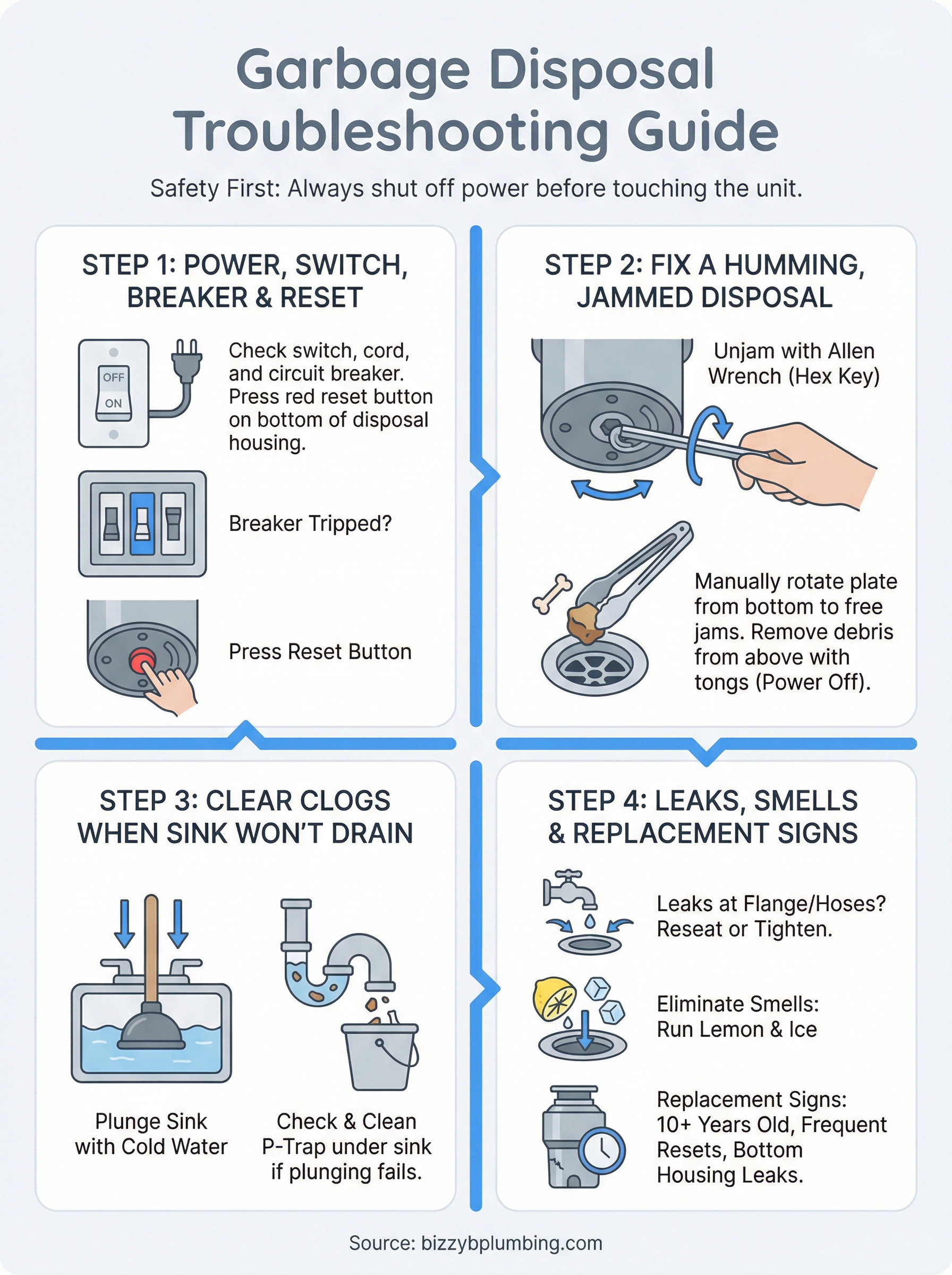 Garbage Disposal Troubleshooting Guide

Safety First: Always shut off power before touching the unit.

STEP 1: POWER, SWITCH, BREAKER & RESET

OFF
ON

Check switch, cord, and circuit breaker. Press red reset button on bottom of disposal housing.

Breaker Tripped?

Press Reset Button

STEP 2: FIX A HUMMING, JAMMED DISPOSAL

Unjam with Allen Wrench (Hex Key)

Manually rotate plate from bottom to free jams. Remove debris from above with tongs (Power Off).

STEP 3: CLEAR CLOGS WHEN SINK WON'T DRAIN

Plunge Sink with Cold Water

Check & Clean P-Trap under sink if plunging fails.

STEP 4: LEAKS, SMELLS & REPLACEMENT SIGNS

Leaks at Flange/Hoses? Reseat or Tighten.

Eliminate Smells: Run Lemon & Ice

Replacement Signs: 10+ Years Old, Frequent Resets, Bottom Housing Leaks.

Source: bizzybplumbing.com