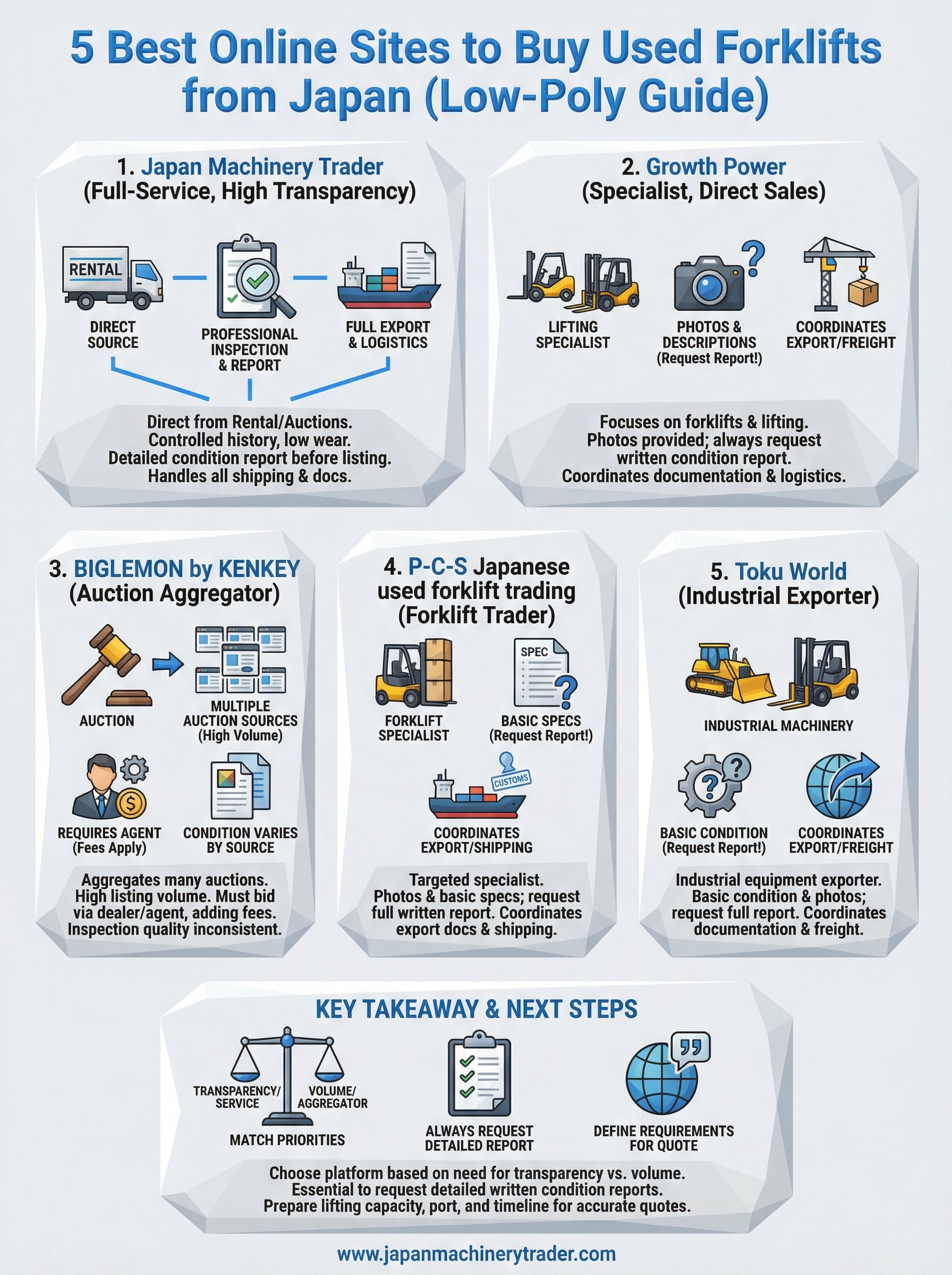 5 Best Online Sites to Buy Used Forklifts from Japan (Low-Poly Guide)

1. Japan Machinery Trader (Full-Service, High Transparency)

RENTAL

DIRECT SOURCE

PROFESSIONAL INSPECTION & REPORT

FULL EXPORT & LOGISTICS

Direct from Rental/Auctions. Controlled history, low wear. Detailed condition report before listing. Handles all shipping & docs.

2. Growth Power (Specialist, Direct Sales)

LIFTING SPECIALIST

PHOTOS & DESCRIPTIONS (Request Report!)

COORDINATES EXPORT/FREIGHT

Focuses on forklifts & lifting. Photos provided; always request written condition report. Coordinates documentation & logistics.

3. BIGLEMON by KENKEY (Auction Aggregator)

AUCTION

MULTIPLE AUCTION SOURCES (High Volume)

REQUIRES AGENT (Fees Apply)

CONDITION VARIES BY SOURCE

Aggregates many auctions. High listing volume. Must bid via dealer/agent, adding fees. Inspection quality inconsistent.

4. P-C-S Japanese used forklift trading (Forklift Trader)

FORKLIFT SPECIALIST

SPEC

BASIC SPECS (Request Report!)

CUSTOMS

COORDINATES EXPORT/SHIPPING

Targeted specialist. Photos & basic specs; request full written report. Coordinates export docs & shipping.

5. Toku World (Industrial Exporter)

INDUSTRIAL MACHINERY

BASIC CONDITION (Request Report!)

COORDINATES EXPORT/FREIGHT

Industrial equipment exporter. Basic condition & photos; request full report. Coordinates documentation & freight.

KEY TAKEAWAY & NEXT STEPS

TRANSPARENCY/ SERVICE

VOLUME/ AGGREGATOR

MATCH PRIORITIES

ALWAYS REQUEST DETAILED REPORT

DEFINE REQUIREMENTS FOR QUOTE

Choose platform based on need for transparency vs. volume. Essential to request detailed written condition reports. Prepare lifting capacity, port, and timeline for accurate quotes.

www.japanmachinerytrader.com