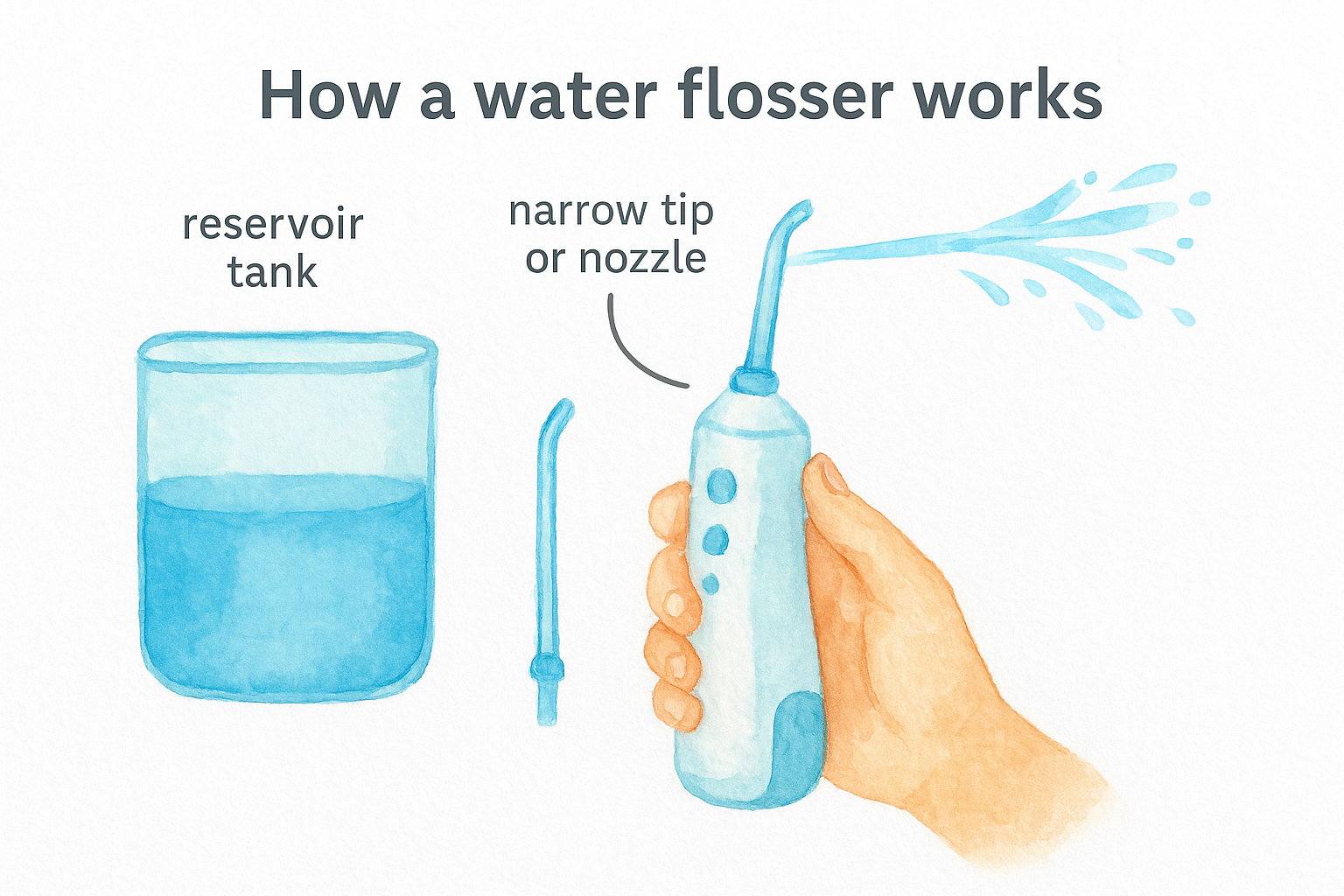 How a water flosser works

reservoir tank

narrow tip or nozzle