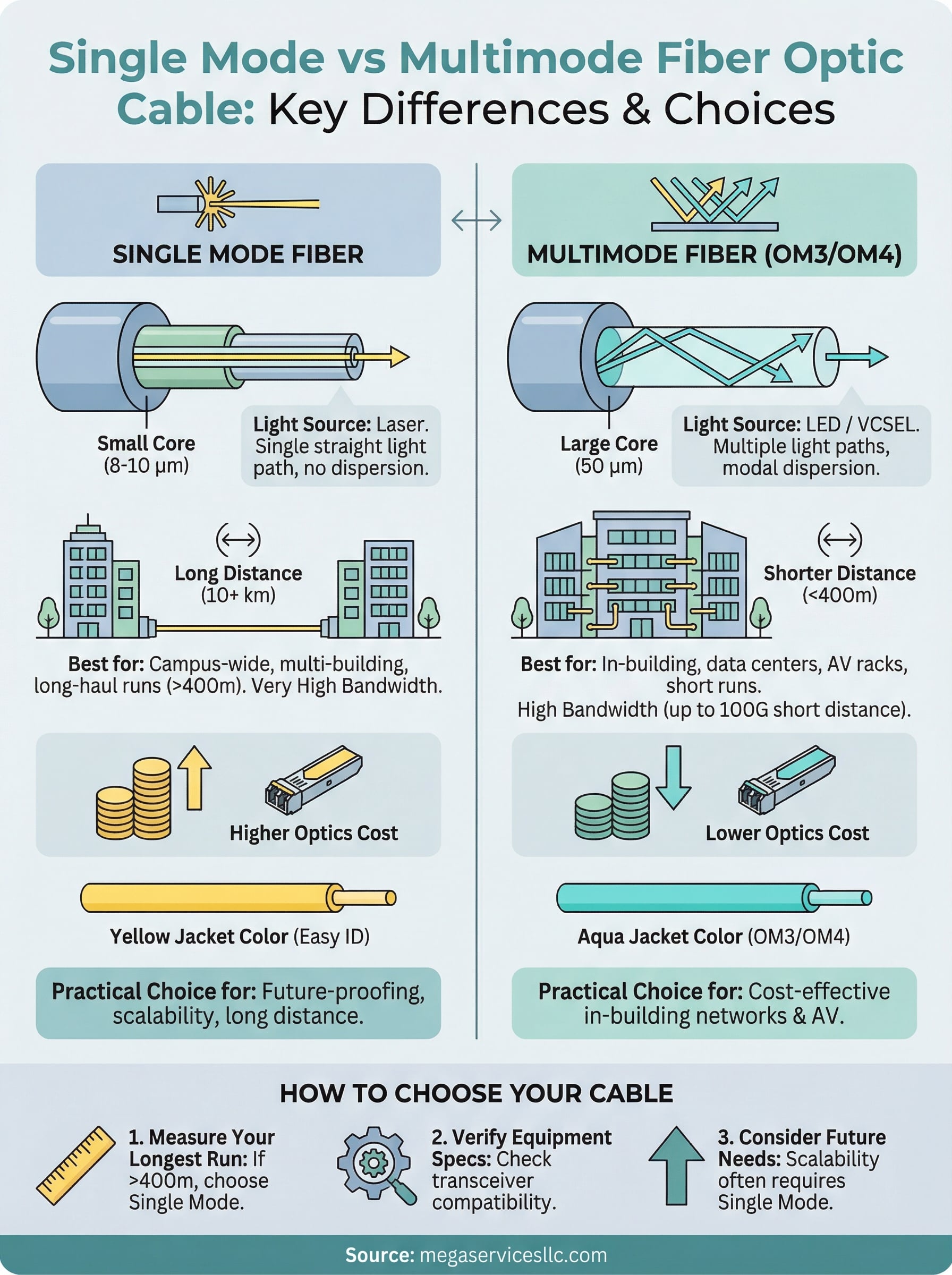 Single Mode vs Multimode Fiber Optic Cable: Key Differences & Choices

SINGLE MODE FIBER

Small Core (8-10 µm)

Light Source: Laser. Single straight light path, no dispersion.

Long Distance (10+ km)

Best for: Campus-wide, multi-building, long-haul runs (>400m). Very High Bandwidth.

Higher Optics Cost

Yellow Jacket Color (Easy ID)

Practical Choice for: Future-proofing, scalability, long distance.

MULTIMODE FIBER (OM3/OM4)

Large Core (50 µm)

Light Source: LED / VCSEL. Multiple light paths, modal dispersion.

Shorter Distance (<400m)

Best for: In-building, data centers, AV racks, short runs.
High Bandwidth (up to 100G short distance).

Lower Optics Cost

Aqua Jacket Color (OM3/OM4)

Practical Choice for: Cost-effective in-building networks & AV.

HOW TO CHOOSE YOUR CABLE

1. Measure Your Longest Run: If >400m, choose Single Mode.

2. Verify Equipment Specs: Check transceiver compatibility.

3. Consider Future Needs: Scalability often requires Single Mode.

Source: megaservicesllc.com