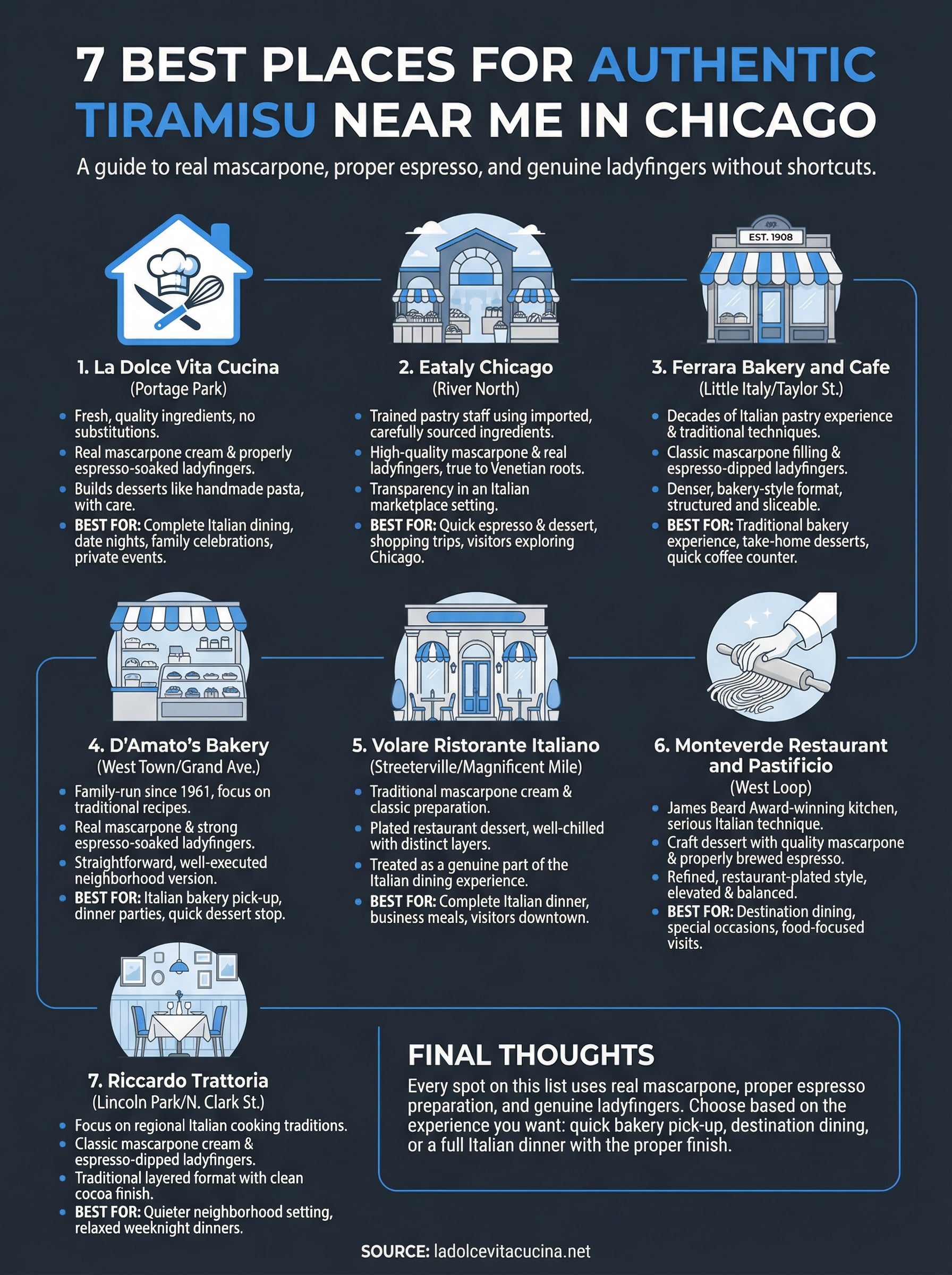 7 BEST PLACES FOR AUTHENTIC TIRAMISU NEAR ME IN CHICAGO

A guide to real mascarpone, proper espresso, and genuine ladyfingers without shortcuts.

EST. 1908

1. La Dolce Vita Cucina
(Portage Park)
- Fresh, quality ingredients, no substitutions.
- Real mascarpone cream & properly espresso-soaked ladyfingers.
- Builds desserts like handmade pasta, with care.
- BEST FOR: Complete Italian dining, date nights, family celebrations, private events.

2. Eataly Chicago
(River North)
- Trained pastry staff using imported, carefully sourced ingredients.
- High-quality mascarpone & real ladyfingers, true to Venetian roots.
- Transparency in an Italian marketplace setting.
- BEST FOR: Quick espresso & dessert, shopping trips, visitors exploring Chicago.

3. Ferrara Bakery and Cafe
(Little Italy/Taylor St.)
- Decades of Italian pastry experience & traditional techniques.
- Classic mascarpone filling & espresso-dipped ladyfingers.
- Denser, bakery-style format, structured and sliceable.
- BEST FOR: Traditional bakery experience, take-home desserts, quick coffee counter.

4. D'Amato's Bakery
(West Town/Grand Ave.)
- Family-run since 1961, focus on traditional recipes.
- Real mascarpone & strong espresso-soaked ladyfingers.
- Straightforward, well-executed neighborhood version.
- BEST FOR: Italian bakery pick-up, dinner parties, quick dessert stop.

5. Volare Ristorante Italiano
(Streeterville/Magnificent Mile)
- Traditional mascarpone cream & classic preparation.
- Plated restaurant dessert, well-chilled with distinct layers.
- Treated as a genuine part of the Italian dining experience.
- BEST FOR: Complete Italian dinner, business meals, visitors downtown.

6. Monteverde Restaurant and Pastificio
(West Loop)
- James Beard Award-winning kitchen, serious Italian technique.
- Craft dessert with quality mascarpone & properly brewed espresso.
- Refined, restaurant-plated style, elevated & balanced.
- BEST FOR: Destination dining, special occasions, food-focused visits.

7. Riccardo Trattoria
(Lincoln Park/N. Clark St.)
- Focus on regional Italian cooking traditions.
- Classic mascarpone cream & espresso-dipped ladyfingers.
- Traditional layered format with clean cocoa finish.
- BEST FOR: Quieter neighborhood setting, relaxed weeknight dinners.

FINAL THOUGHTS
Every spot on this list uses real mascarpone, proper espresso preparation, and genuine ladyfingers. Choose based on the experience you want: quick bakery pick-up, destination dining, or a full Italian dinner with the proper finish.

SOURCE: ladolcevitacucina.net