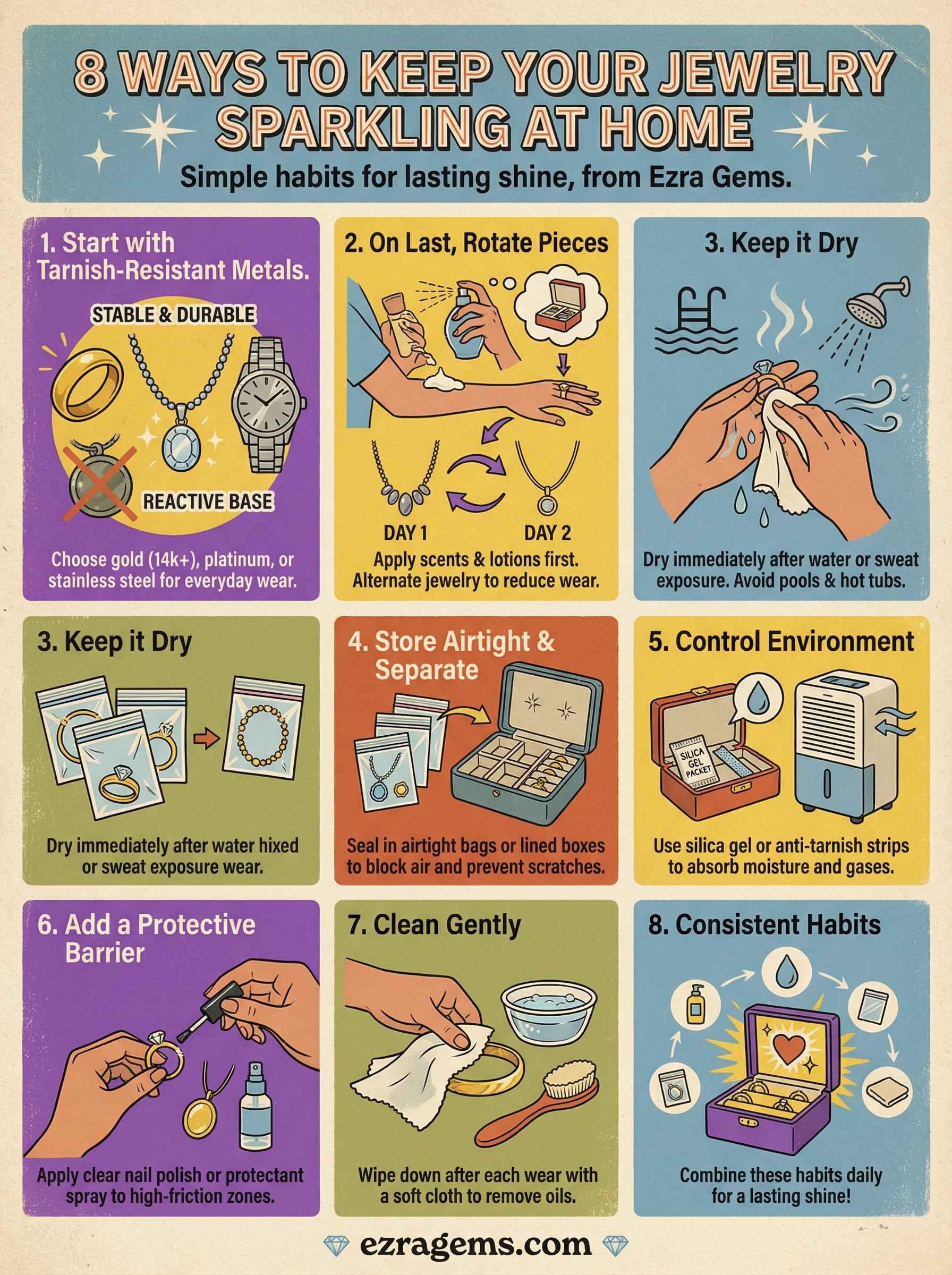 8 WAYS TO KEEP YOUR JEWELRY SPARKLING AT HOME

Simple habits for lasting shine, from Ezra Gems.

1. Start with Tarnish-Resistant Metals.

STABLE & DURABLE

REACTIVE BASE

Choose gold (14k+), platinum, or stainless steel for everyday wear.

2. On Last, Rotate Pieces

DAY 1

DAY 2

Apply scents & lotions first. Alternate jewelry to reduce wear.

3. Keep it Dry

Dry immediately after water or sweat exposure. Avoid pools & hot tubs.

3. Keep it Dry

Dry immediately after water hixed or sweat exposure wear.

4. Store Airtight & Separate

Seal in airtight bags or lined boxes to block air and prevent scratches.

5. Control Environment

SILICA GEL PACKET

Use silica gel or anti-tarnish strips to absorb moisture and gases.

6. Add a Protective Barrier

Apply clear nail polish or protectant spray to high-friction zones.

7. Clean Gently

Wipe down after each wear with a soft cloth to remove oils.

8. Consistent Habits

Combine these habits daily for a lasting shine!

ezragems.com