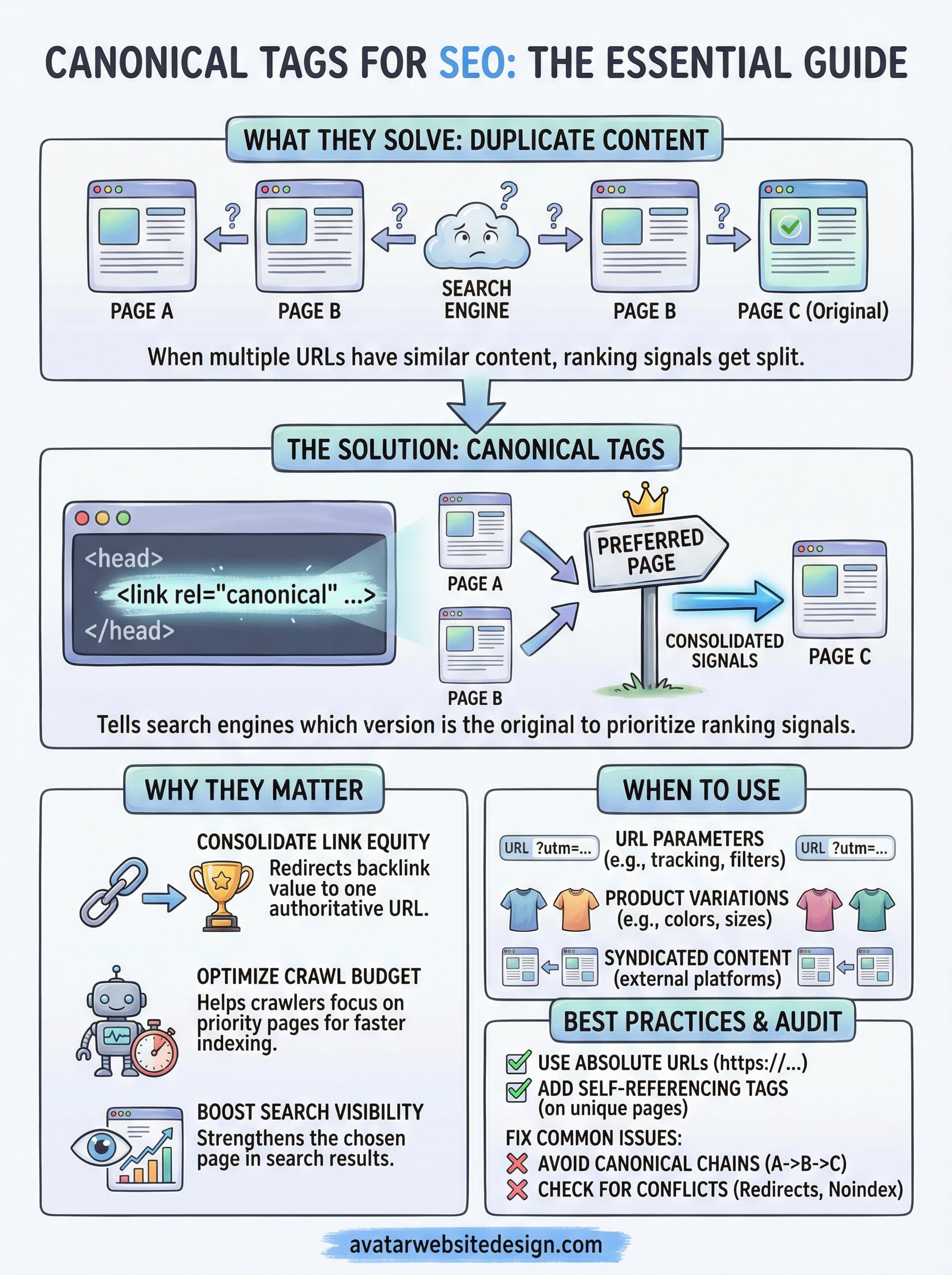 CANONICAL TAGS FOR SEO: THE ESSENTIAL GUIDE

WHAT THEY SOLVE: DUPLICATE CONTENT

? ? ? ? ?

PAGE A PAGE B SEARCH ENGINE PAGE B PAGE C (Original)

When multiple URLs have similar content, ranking signals get split.

THE SOLUTION: CANONICAL TAGS

<head>
<link rel="canonical" ...>
</head>

PAGE A

PAGE B

PREFERRED PAGE

CONSOLIDATED SIGNALS

PAGE C

Tells search engines which version is the original to prioritize ranking signals.

WHY THEY MATTER

CONSOLIDATE LINK EQUITY
Redirects backlink value to one authoritative URL.

OPTIMIZE CRAWL BUDGET
Helps crawlers focus on priority pages for faster indexing.

BOOST SEARCH VISIBILITY
Strengthens the chosen page in search results.

WHEN TO USE

URL ?utm=... URL PARAMETERS (e.g., tracking, filters) URL ?utm=...

PRODUCT VARIATIONS (e.g., colors, sizes)

SYNDICATED CONTENT (external platforms)

BEST PRACTICES & AUDIT

USE ABSOLUTE URLs (https://...)
ADD SELF-REFERENCING TAGS (on unique pages)
FIX COMMON ISSUES:
AVOID CANONICAL CHAINS (A->B->C)
CHECK FOR CONFLICTS (Redirects, Noindex)

avatarwebsitedesign.com