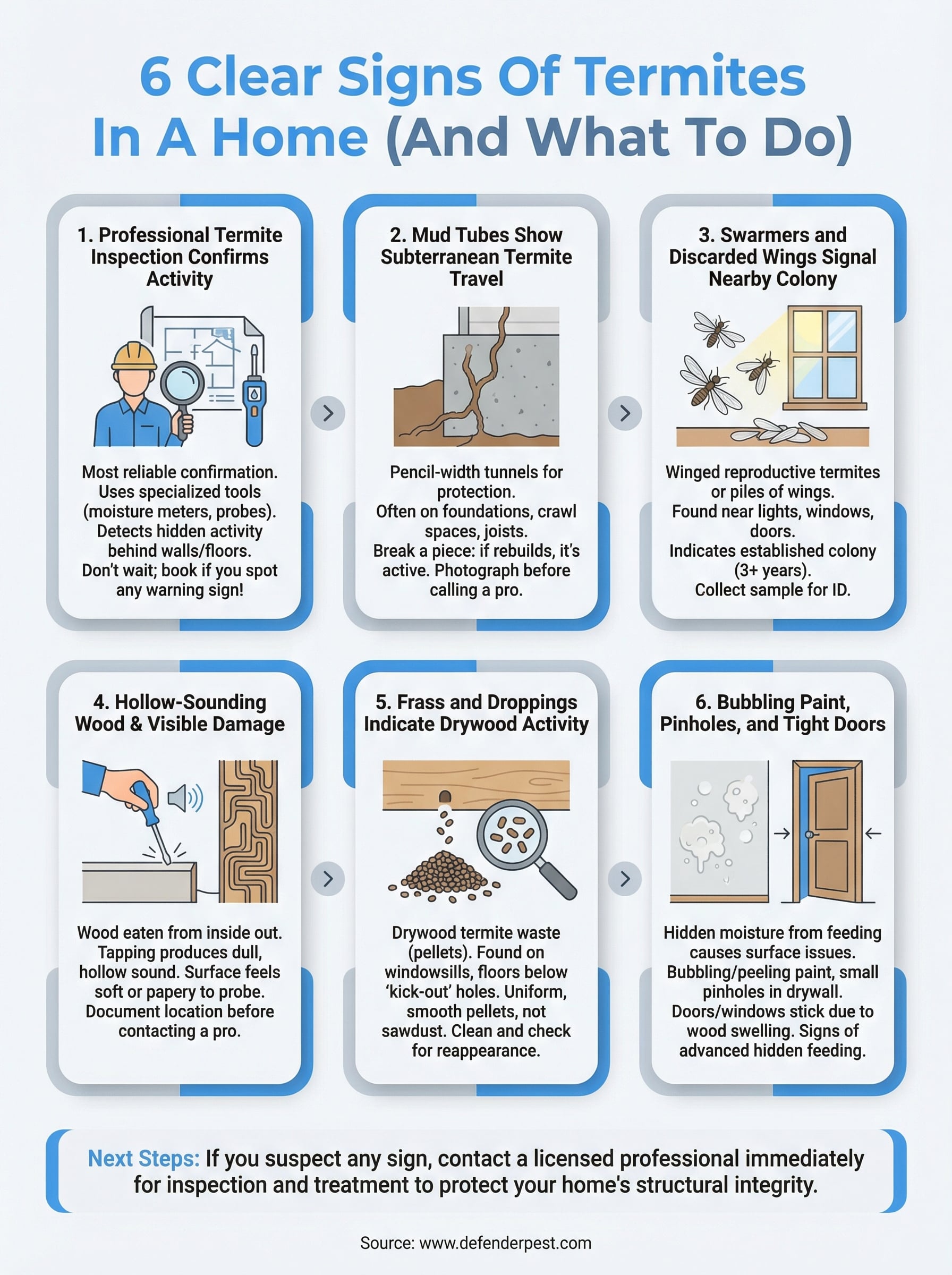 6 Clear Signs Of Termites In A Home (And What To Do)

1. Professional Termite Inspection Confirms Activity

Most reliable confirmation. Uses specialized tools (moisture meters, probes). Detects hidden activity behind walls/floors. Don't wait; book if you spot any warning sign!

2. Mud Tubes Show Subterranean Termite Travel

Pencil-width tunnels for protection. Often on foundations, crawl spaces, joists. Break a piece: if rebuilds, it's active. Photograph before calling a pro.

3. Swarmers and Discarded Wings Signal Nearby Colony

Winged reproductive termites or piles of wings. Found near lights, windows, doors. Indicates established colony (3+ years). Collect sample for ID.

4. Hollow-Sounding Wood & Visible Damage

Wood eaten from inside out. Tapping produces dull, hollow sound. Surface feels soft or papery to probe. Document location before contacting a pro.

5. Frass and Droppings Indicate Drywood Activity

Drywood termite waste (pellets). Found on windowsills, floors below 'kick-out' holes. Uniform, smooth pellets, not sawdust. Clean and check for reappearance.

6. Bubbling Paint, Pinholes, and Tight Doors

Hidden moisture from feeding causes surface issues. Bubbling/peeling paint, small pinholes in drywall. Doors/windows stick due to wood swelling. Signs of advanced hidden feeding.

Next Steps: If you suspect any sign, contact a licensed professional immediately for inspection and treatment to protect your home's structural integrity.

Source: www.defenderpest.com