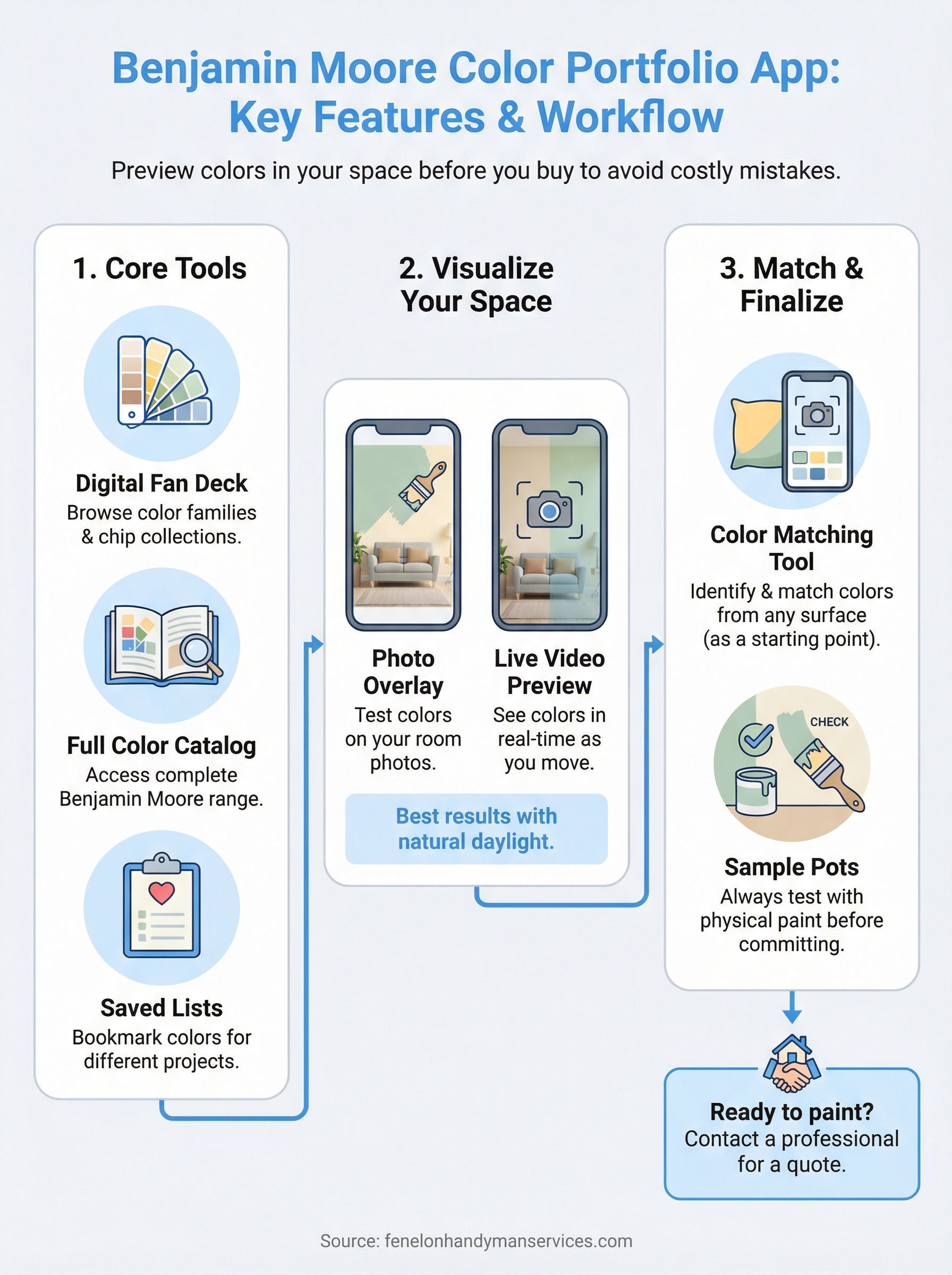 Benjamin Moore Color Portfolio App: Key Features & Workflow

Preview colors in your space before you buy to avoid costly mistakes.

1. Core Tools

Digital Fan Deck
Browse color families & chip collections.

Full Color Catalog
Access complete Benjamin Moore range.

Saved Lists
Bookmark colors for different projects.

2. Visualize Your Space

Photo Overlay
Test colors on your room photos.

Live Video Preview
See colors in real-time as you move.

Best results with natural daylight.

3. Match & Finalize

Color Matching Tool
Identify & match colors from any surface (as a starting point).

CHECK

Sample Pots
Always test with physical paint before committing.

Ready to paint?
Contact a professional for a quote.

Source: fenelonhandymanservices.com