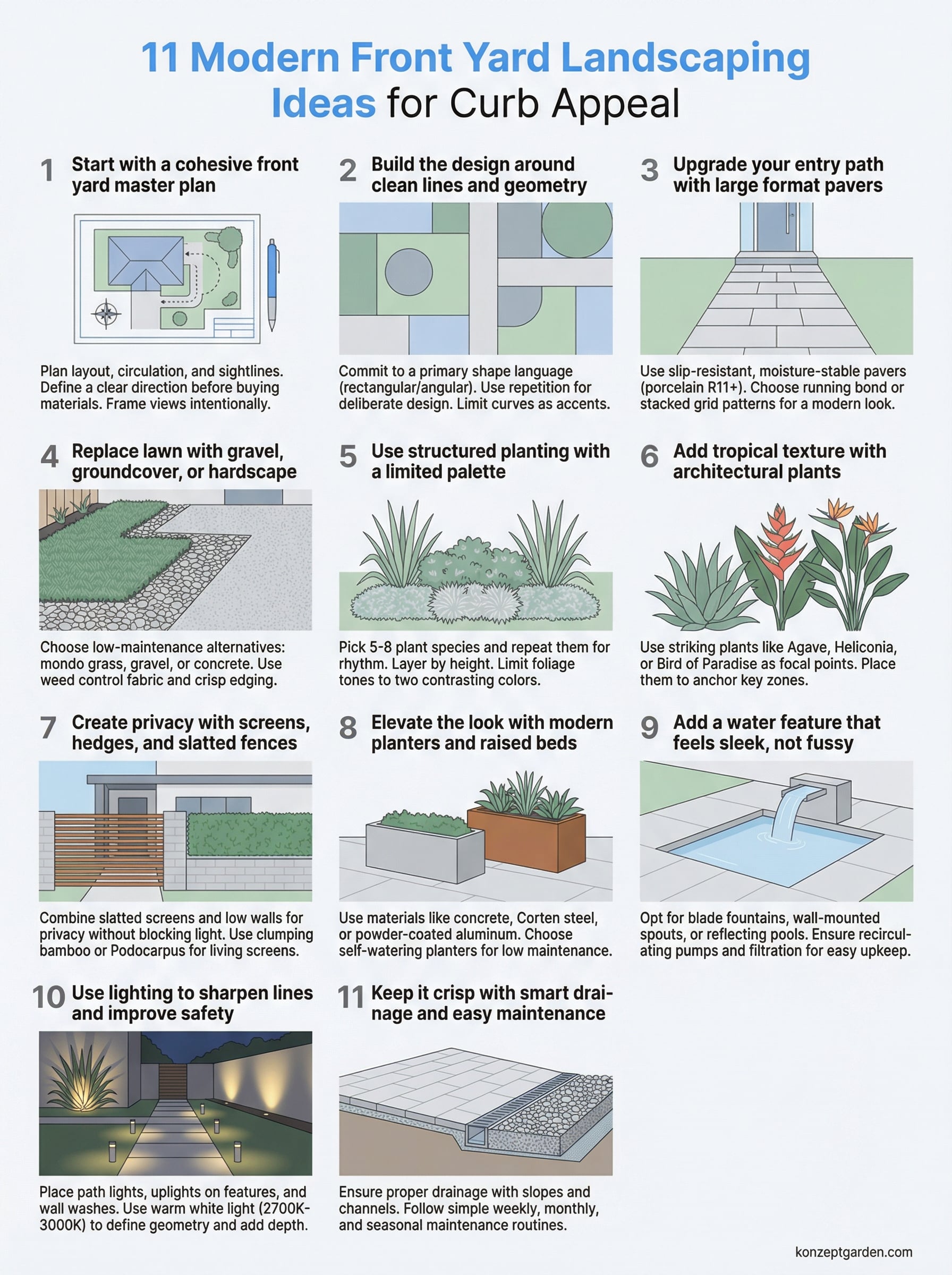 11 Modern Front Yard Landscaping Ideas for Curb Appeal

1 Start with a cohesive front yard master plan

Plan layout, circulation, and sightlines. Define a clear direction before buying materials. Frame views intentionally.

2 Build the design around clean lines and geometry

Commit to a primary shape language (rectangular/angular). Use repetition for deliberate design. Limit curves as accents.

3 Upgrade your entry path with large format pavers

Use slip-resistant, moisture-stable pavers (porcelain R11+). Choose running bond or stacked grid patterns for a modern look.

4 Replace lawn with gravel, groundcover, or hardscape

Choose low-maintenance alternatives: mondo grass, gravel, or concrete. Use weed control fabric and crisp edging.

5 Use structured planting with a limited palette

Pick 5-8 plant species and repeat them for rhythm. Layer by height. Limit foliage tones to two contrasting colors.

6 Add tropical texture with architectural plants

Use striking plants like Agave, Heliconia, or Bird of Paradise as focal points. Place them to anchor key zones.

7 Create privacy with screens, hedges, and slatted fences

Combine slatted screens and low walls for privacy without blocking light. Use clumping bamboo or Podocarpus for living screens.

8 Elevate the look with modern planters and raised beds

Use materials like concrete, Corten steel, or powder-coated aluminum. Choose self-watering planters for low maintenance.

9 Add a water feature that feels sleek, not fussy

Opt for blade fountains, wall-mounted spouts, or reflecting pools. Ensure recirculating pumps and filtration for easy upkeep.

10 Use lighting to sharpen lines and improve safety

Place path lights, uplights on features, and wall washes. Use warm white light (2700K-3000K) to define geometry and add depth.

11 Keep it crisp with smart drainage and easy maintenance

Ensure proper drainage with slopes and channels. Follow simple weekly, monthly, and seasonal maintenance routines.

konzeptgarden.com