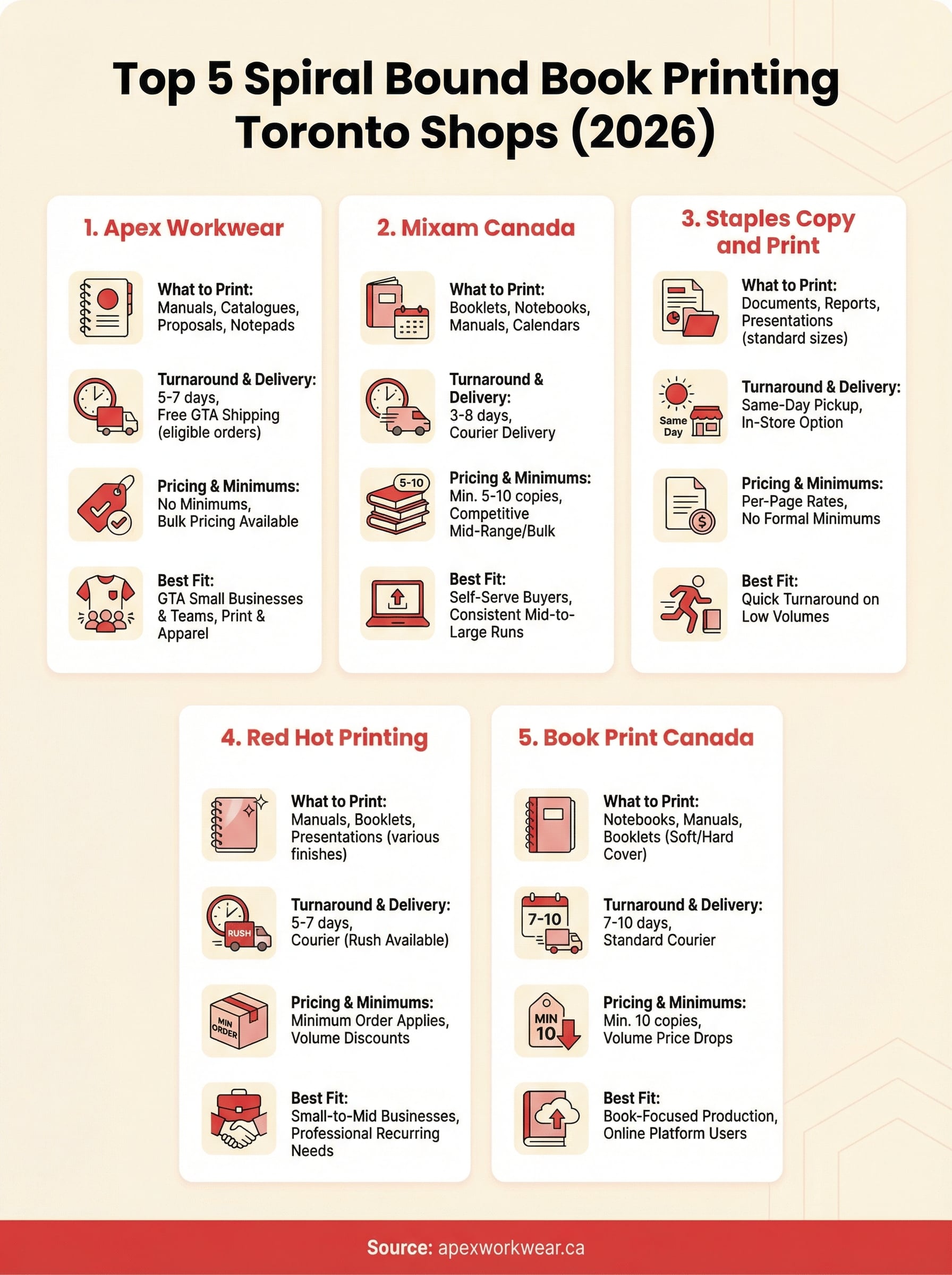 Top 5 Spiral Bound Book Printing Toronto Shops (2026)

1. Apex Workwear

What to Print:
Manuals, Catalogues, Proposals, Notepads

Turnaround & Delivery:
5-7 days,
Free GTA Shipping (eligible orders)

Pricing & Minimums:
No Minimums,
Bulk Pricing Available

Best Fit:
GTA Small Businesses & Teams, Print & Apparel

2. Mixam Canada

What to Print:
Booklets, Notebooks, Manuals, Calendars

Turnaround & Delivery:
3-8 days,
Courier Delivery

5-10

Pricing & Minimums:
Min. 5-10 copies,
Competitive Mid-Range/Bulk

Best Fit:
Self-Serve Buyers, Consistent Mid-to-Large Runs

3. Staples Copy and Print

What to Print:
Documents, Reports, Presentations (standard sizes)

Same Day

Turnaround & Delivery:
Same-Day Pickup,
In-Store Option

Pricing & Minimums:
Per-Page Rates,
No Formal Minimums

Best Fit:
Quick Turnaround on Low Volumes

4. Red Hot Printing

What to Print:
Manuals, Booklets, Presentations (various finishes)

RUSH

Turnaround & Delivery:
5-7 days,
Courier (Rush Available)

MIN ORDER

Pricing & Minimums:
Minimum Order Applies,
Volume Discounts

Best Fit:
Small-to-Mid Businesses, Professional Recurring Needs

5. Book Print Canada

What to Print:
Notebooks, Manuals, Booklets (Soft/Hard Cover)

7-10

Turnaround & Delivery:
7-10 days,
Standard Courier

MIN 10

Pricing & Minimums:
Min. 10 copies,
Volume Price Drops

Best Fit:
Book-Focused Production, Online Platform Users

Source: apexworkwear.ca