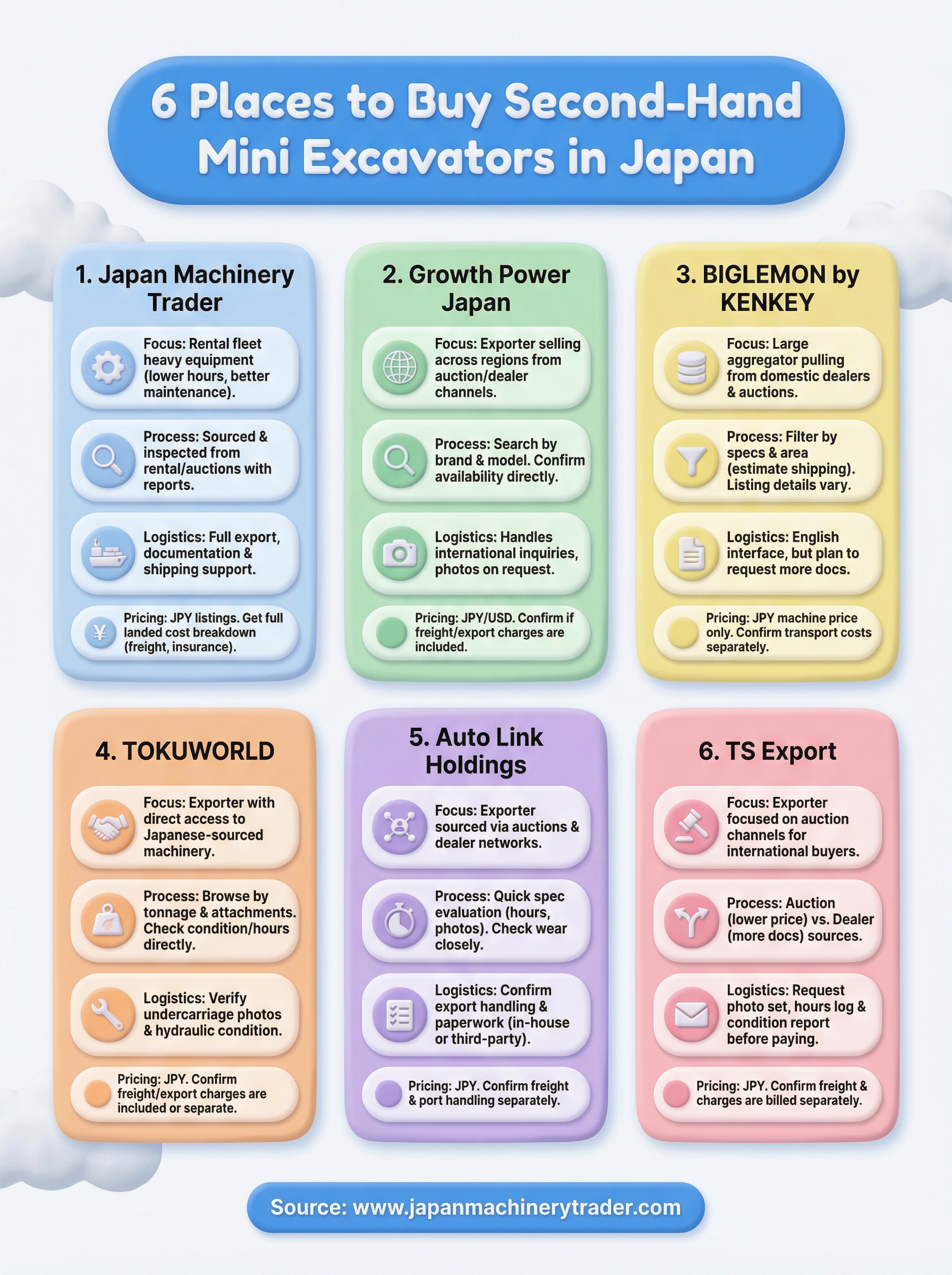 6 Places to Buy Second-Hand Mini Excavators in Japan

1. Japan Machinery Trader

Focus: Rental fleet heavy equipment (lower hours, better maintenance).

Process: Sourced & inspected from rental/auctions with reports.

Logistics: Full export, documentation & shipping support.

¥ Pricing: JPY listings. Get full landed cost breakdown (freight, insurance).

2. Growth Power Japan

Focus: Exporter selling across regions from auction/dealer channels.

Process: Search by brand & model. Confirm availability directly.

Logistics: Handles international inquiries, photos on request.

Pricing: JPY/USD. Confirm if freight/export charges are included.

3. BIGLEMON by KENKEY

Focus: Large aggregator pulling from domestic dealers & auctions.

Process: Filter by specs & area (estimate shipping). Listing details vary.

Logistics: English interface, but plan to request more docs.

Pricing: JPY machine price only. Confirm transport costs separately.

4. TOKUWORLD

Focus: Exporter with direct access to Japanese-sourced machinery.

Process: Browse by tonnage & attachments. Check condition/hours directly.

Logistics: Verify undercarriage photos & hydraulic condition.

Pricing: JPY. Confirm freight/export charges are included or separate.

5. Auto Link Holdings

Focus: Exporter sourced via auctions & dealer networks.

Process: Quick spec evaluation (hours, photos). Check wear closely.

Logistics: Confirm export handling & paperwork (in-house or third-party).

Pricing: JPY. Confirm freight & port handling separately.

6. TS Export

Focus: Exporter focused on auction channels for international buyers.

Process: Auction (lower price) vs. Dealer (more docs) sources.

Logistics: Request photo set, hours log & condition report before paying.

Pricing: JPY. Confirm freight & charges are billed separately.

Source: www.japanmachinerytrader.com