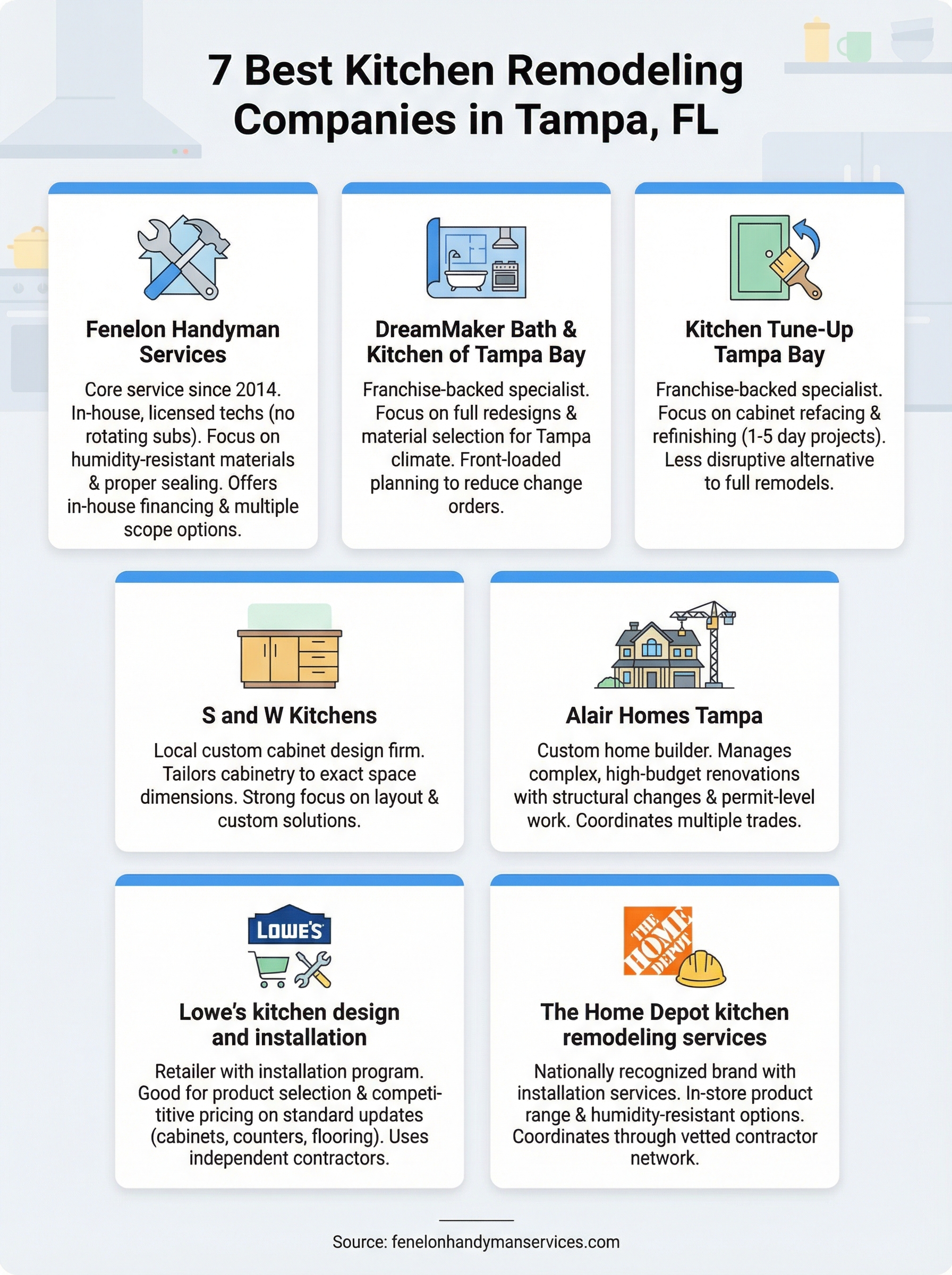 7 Best Kitchen Remodeling Companies in Tampa, FL

Fenelon Handyman Services

Core service since 2014. In-house, licensed techs (no rotating subs). Focus on humidity-resistant materials & proper sealing. Offers in-house financing & multiple scope options.

DreamMaker Bath & Kitchen of Tampa Bay

Franchise-backed specialist. Focus on full redesigns & material selection for Tampa climate. Front-loaded planning to reduce change orders.

Kitchen Tune-Up Tampa Bay

Franchise-backed specialist. Focus on cabinet refacing & refinishing (1-5 day projects). Less disruptive alternative to full remodels.

S and W Kitchens

Local custom cabinet design firm. Tailors cabinetry to exact space dimensions. Strong focus on layout & custom solutions.

Alair Homes Tampa

Custom home builder. Manages complex, high-budget renovations with structural changes & permit-level work. Coordinates multiple trades.

LOWE'S

Lowe's kitchen design and installation

Retailer with installation program. Good for product selection & competititive pricing on standard updates (cabinets, counters, flooring). Uses independent contractors.

THE HOME DEPOT

The Home Depot kitchen remodeling services

Nationally recognized brand with installation services. In-store product range & humidity-resistant options. Coordinates through vetted contractor network.

Source: fenelonhandymanservices.com