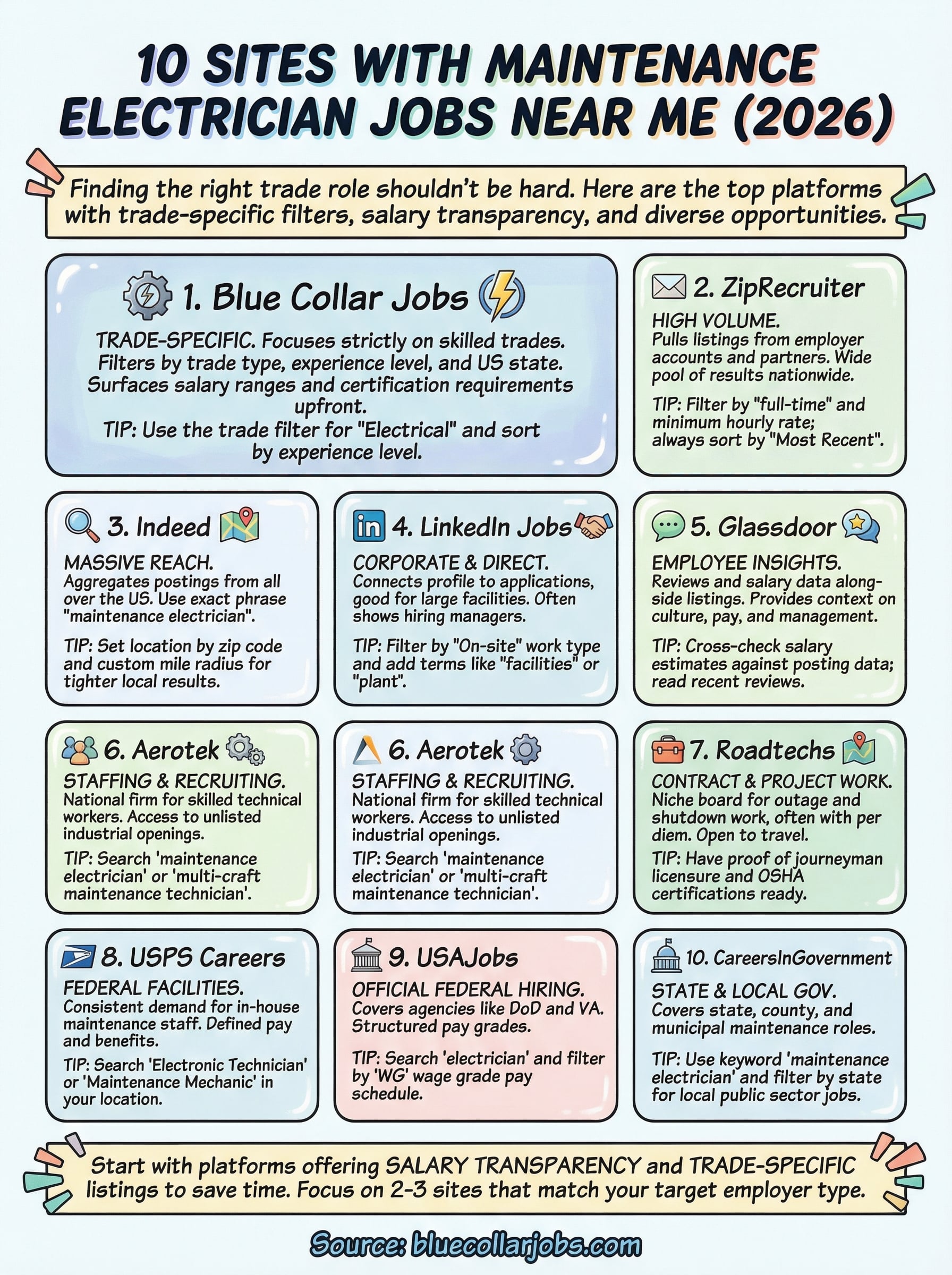 10 SITES WITH MAINTENANCE ELECTRICIAN JOBS NEAR ME (2026)

Finding the right trade role shouldn't be hard. Here are the top platforms with trade-specific filters, salary transparency, and diverse opportunities.

1. Blue Collar Jobs

TRADE-SPECIFIC. Focuses strictly on skilled trades. Filters by trade type, experience level, and US state. Surfaces salary ranges and certification requirements upfront.

TIP: Use the trade filter for "Electrical" and sort by experience level.

2. ZipRecruiter

HIGH VOLUME.
Pulls listings from employer accounts and partners. Wide pool of results nationwide.

TIP: Filter by "full-time" and minimum hourly rate; always sort by "Most Recent".

3. Indeed

MASSIVE REACH.
Aggregates postings from all over the US. Use exact phrase "maintenance electrician".

TIP: Set location by zip code and custom mile radius for tighter local results.

4. LinkedIn Jobs

CORPORATE & DIRECT.
Connects profile to applications, good for large facilities. Often shows hiring managers.

TIP: Filter by "On-site" work type and add terms like "facilities" or "plant".

5. Glassdoor

EMPLOYEE INSIGHTS.
Reviews and salary data alongside listings. Provides context on culture, pay, and management.

TIP: Cross-check salary estimates against posting data; read recent reviews.

6. Aerotek

STAFFING & RECRUITING.
National firm for skilled technical workers. Access to unlisted industrial openings.

TIP: Search 'maintenance electrician' or 'multi-craft maintenance technician'.

6. Aerotek

STAFFING & RECRUITING.
National firm for skilled technical workers. Access to unlisted industrial openings.

TIP: Search 'maintenance electrician' or 'multi-craft maintenance technician'.

7. Roadtechs

CONTRACT & PROJECT WORK.
Niche board for outage and shutdown work, often with per diem. Open to travel.

TIP: Have proof of journeyman licensure and OSHA certifications ready.

8. USPS Careers

FEDERAL FACILITIES.
Consistent demand for in-house maintenance staff. Defined pay and benefits.

TIP: Search 'Electronic Technician' or 'Maintenance Mechanic' in your location.

9. USAJobs

OFFICIAL FEDERAL HIRING.
Covers agencies like DoD and VA. Structured pay grades.

TIP: Search 'electrician' and filter by 'WG' wage grade pay schedule.

10. CareersInGovernment

STATE & LOCAL GOV.
Covers state, county, and municipal maintenance roles.

TIP: Use keyword 'maintenance electrician' and filter by state for local public sector jobs.

Start with platforms offering SALARY TRANSPARENCY and TRADE-SPECIFIC listings to save time. Focus on 2-3 sites that match your target employer type.

Source: bluecollarjobs.com