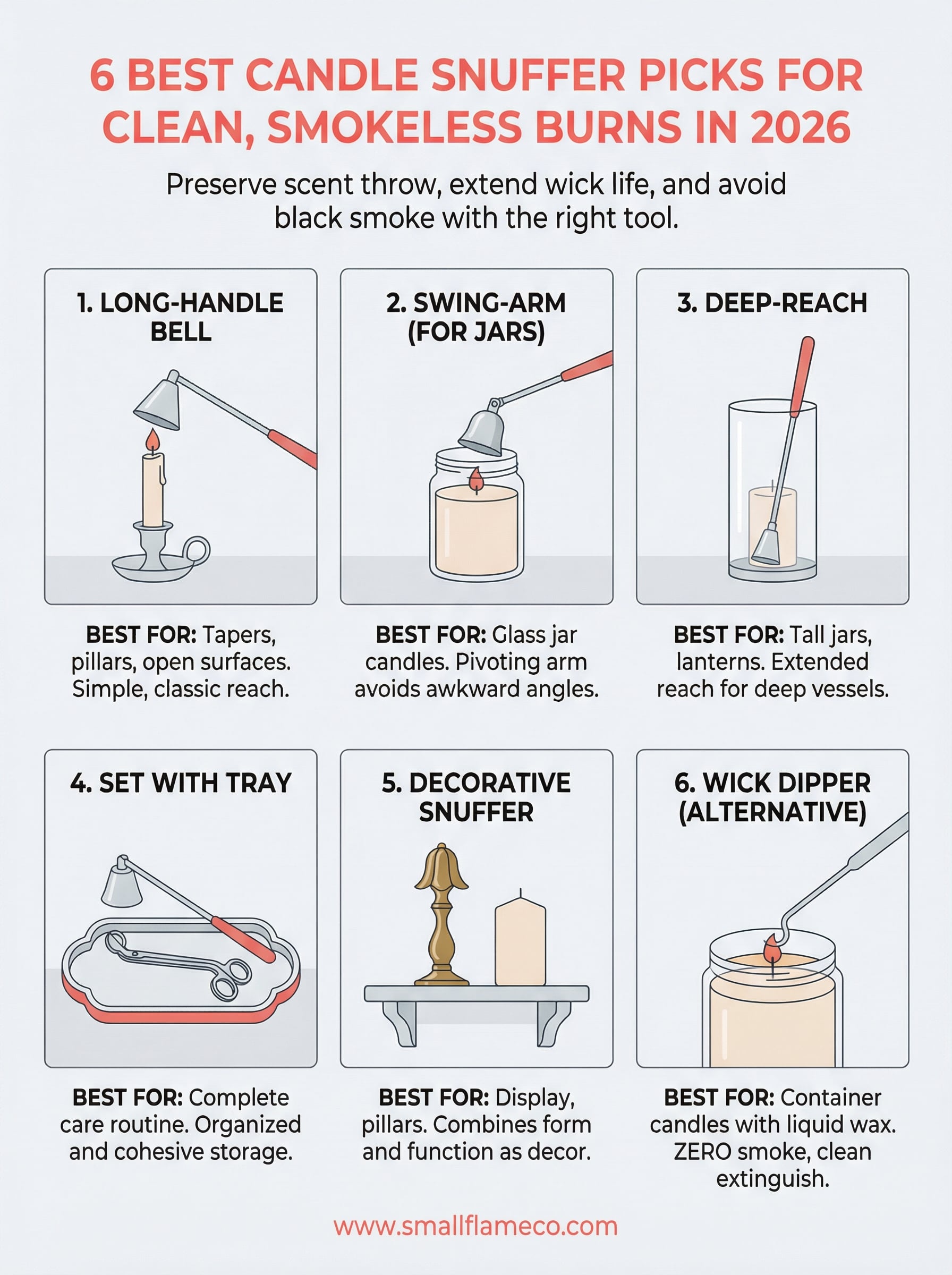 6 BEST CANDLE SNUFFER PICKS FOR CLEAN, SMOKELESS BURNS IN 2026

Preserve scent throw, extend wick life, and avoid black smoke with the right tool.

1. LONG-HANDLE BELL

BEST FOR: Tapers, pillars, open surfaces. Simple, classic reach.

2. SWING-ARM (FOR JARS)

BEST FOR: Glass jar candles. Pivoting arm avoids awkward angles.

3. DEEP-REACH

BEST FOR: Tall jars, lanterns. Extended reach for deep vessels.

4. SET WITH TRAY

BEST FOR: Complete care routine. Organized and cohesive storage.

5. DECORATIVE SNUFFER

BEST FOR: Display, pillars. Combines form and function as decor.

6. WICK DIPPER (ALTERNATIVE)

BEST FOR: Container candles with liquid wax. ZERO smoke, clean extinguish.

www.smallflameco.com