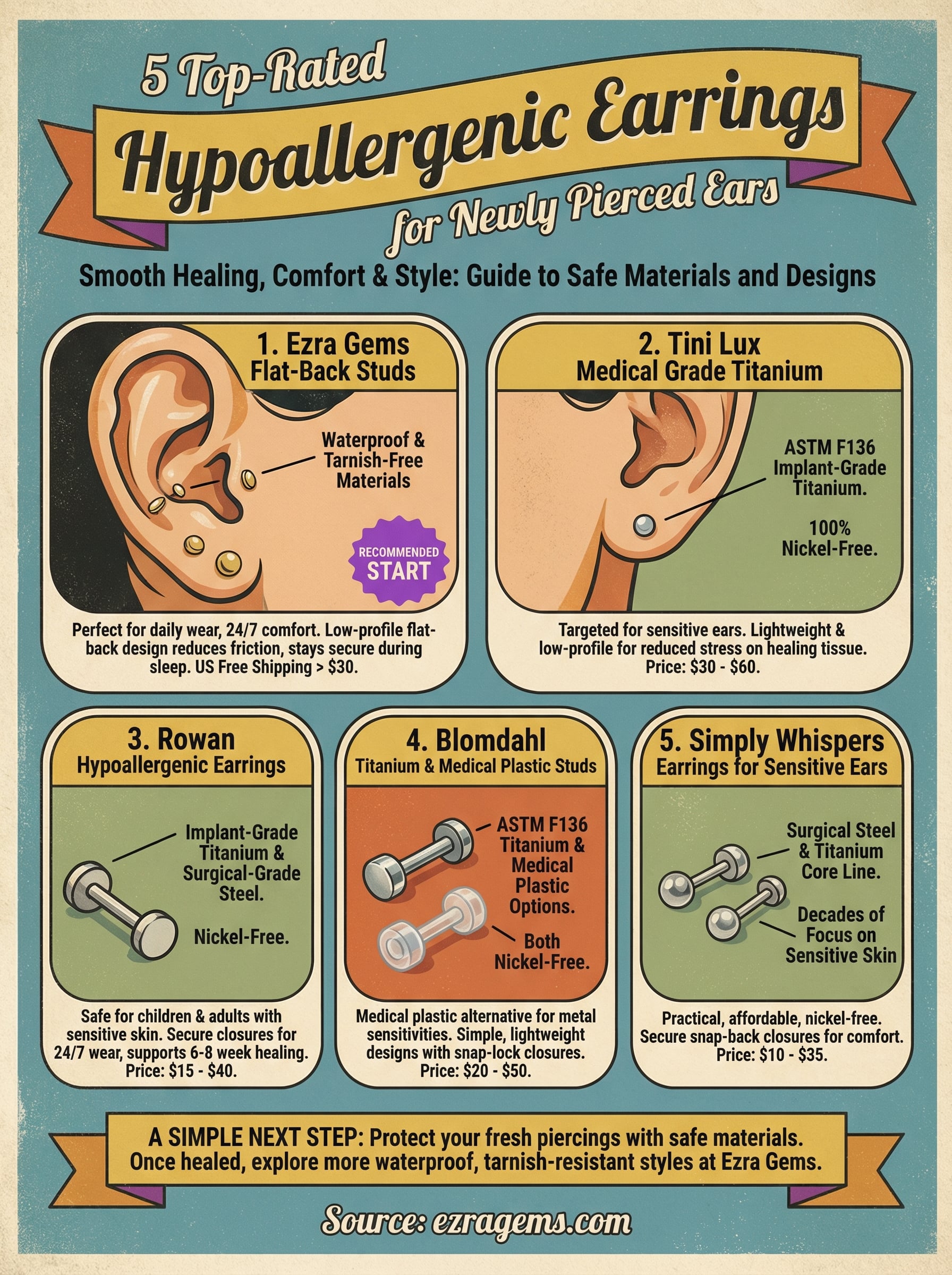 5 Top-Rated

Hypoallergenic Earrings

for Newly Pierced Ears

Smooth Healing, Comfort & Style: Guide to Safe Materials and Designs

1. Ezra Gems
Flat-Back Studs

Waterproof & Tarnish-Free Materials

RECOMMENDED START

Perfect for daily wear, 24/7 comfort. Low-profile flat-back design reduces friction, stays secure during sleep. US Free Shipping > $30.

2. Tini Lux
Medical Grade Titanium

ASTM F136 Implant-Grade Titanium.

100% Nickel-Free.

Targeted for sensitive ears. Lightweight & low-profile for reduced stress on healing tissue. Price: $30 - $60.

3. Rowan
Hypoallergenic Earrings

Implant-Grade Titanium & Surgical-Grade Steel.

Nickel-Free.

Safe for children & adults with sensitive skin. Secure closures for 24/7 wear, supports 6-8 week healing. Price: $15 - $40.

4. Blomdahl
Titanium & Medical Plastic Studs

ASTM F136 Titanium & Medical Plastic Options.

Both Nickel-Free.

Medical plastic alternative for metal sensitivities. Simple, lightweight designs with snap-lock closures. Price: $20 - $50.

5. Simply Whispers
Earrings for Sensitive Ears

Surgical Steel & Titanium Core Line.

Decades of Focus on Sensitive Skin

Practical, affordable, nickel-free. Secure snap-back closures for comfort. Price: $10 - $35.

A SIMPLE NEXT STEP: Protect your fresh piercings with safe materials. Once healed, explore more waterproof, tarnish-resistant styles at Ezra Gems.

Source: ezragems.com