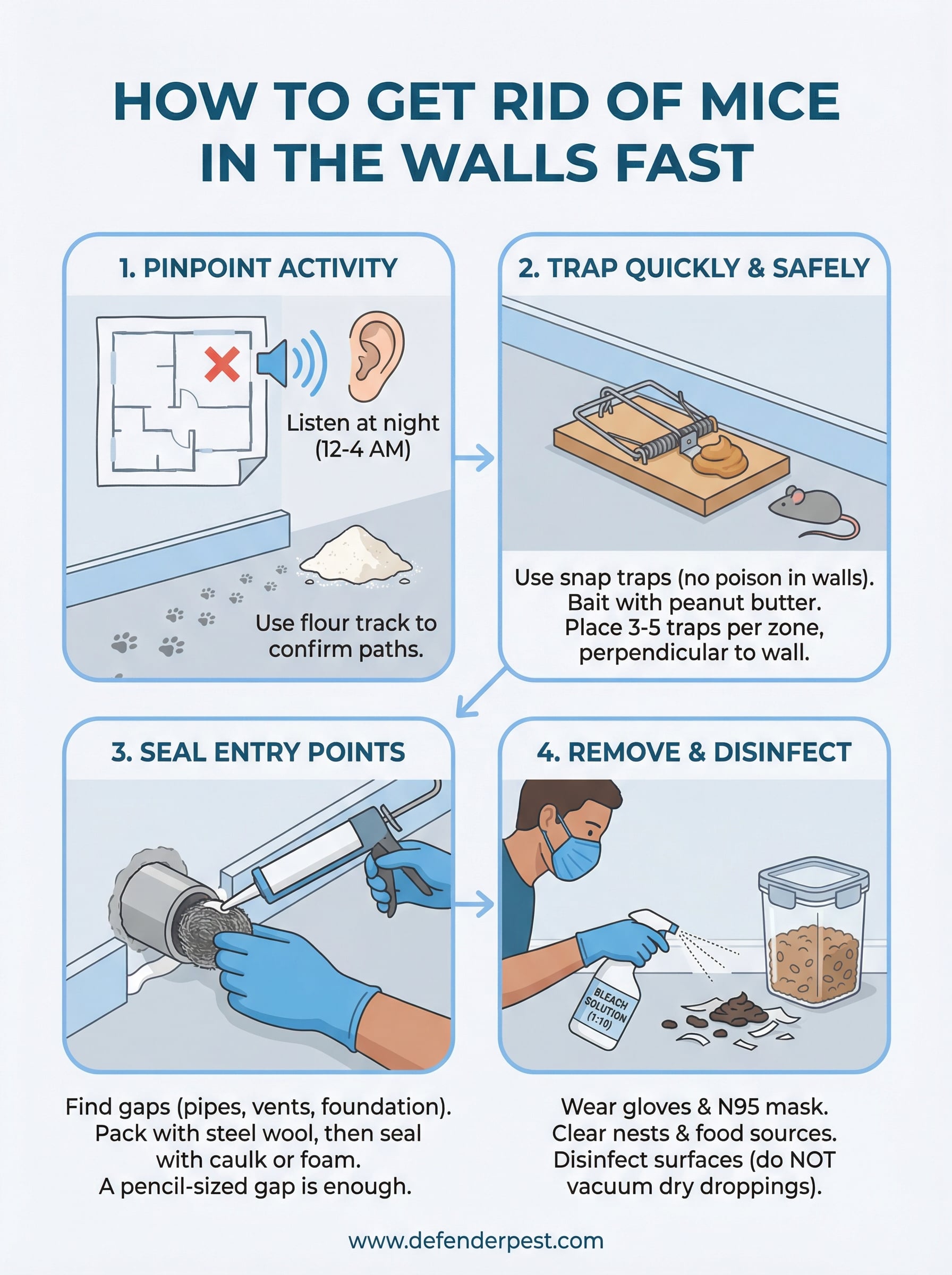 HOW TO GET RID OF MICE IN THE WALLS FAST

1. PINPOINT ACTIVITY

Listen at night (12-4 AM)

Use flour track to confirm paths.

2. TRAP QUICKLY & SAFELY

Use snap traps (no poison in walls). Bait with peanut butter. Place 3-5 traps per zone, perpendicular to wall.

3. SEAL ENTRY POINTS

Find gaps (pipes, vents, foundation). Pack with steel wool, then seal with caulk or foam. A pencil-sized gap is enough.

4. REMOVE & DISINFECT

BLEACH SOLUTION (1:10)

Wear gloves & N95 mask. Clear nests & food sources. Disinfect surfaces (do NOT vacuum dry droppings).

www.defenderpest.com