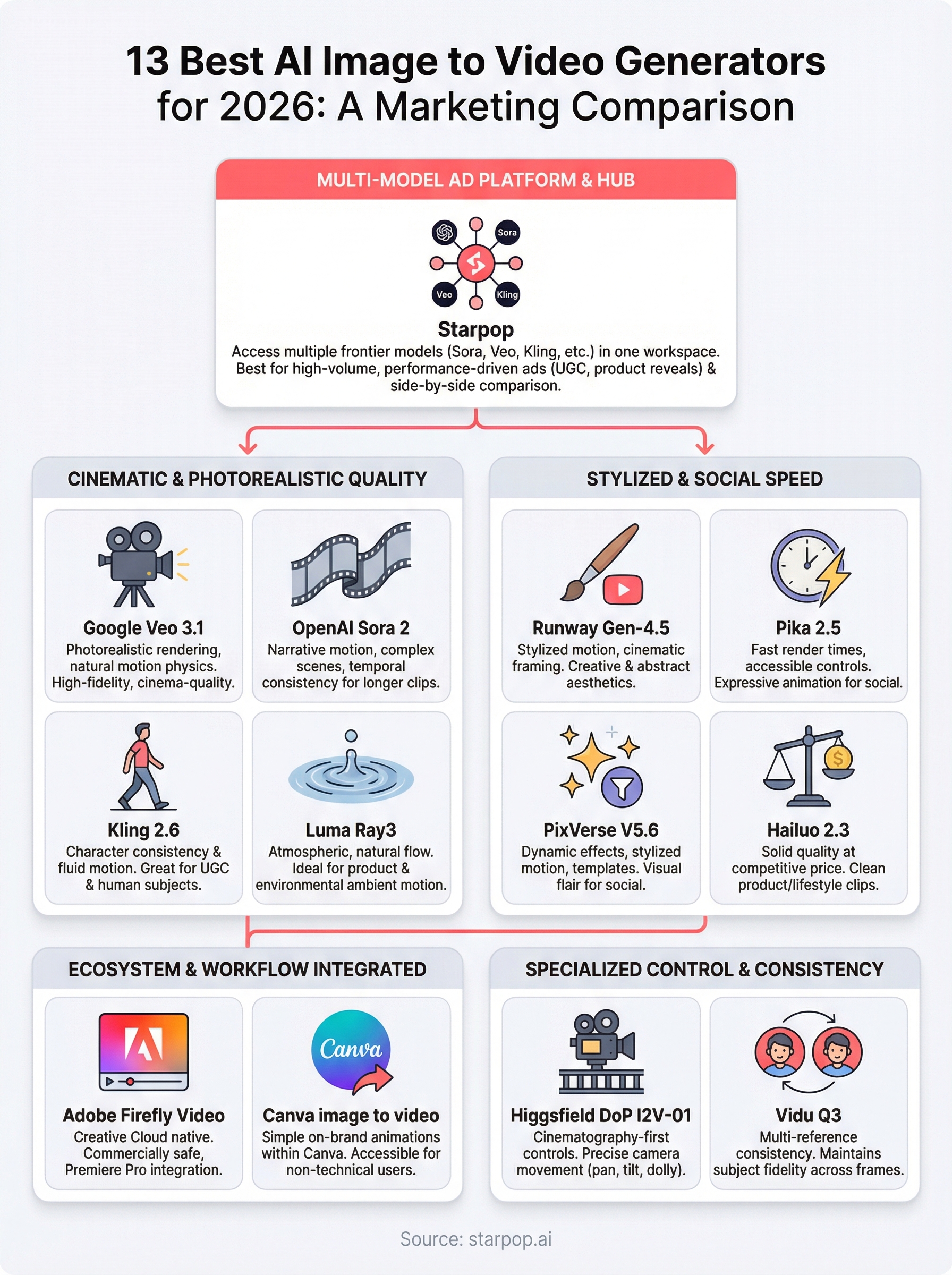 13 Best AI Image to Video Generators for 2026: A Marketing Comparison

MULTI-MODEL AD PLATFORM & HUB

Sora
Veo
Kling

Starpop
Access multiple frontier models (Sora, Veo, Kling, etc.) in one workspace. Best for high-volume, performance-driven ads (UGC, product reveals) & side-by-side comparison.

CINEMATIC & PHOTOREALISTIC QUALITY

Google Veo 3.1
Photorealistic rendering, natural motion physics. High-fidelity, cinema-quality.

OpenAI Sora 2
Narrative motion, complex scenes, temporal consistency for longer clips.

Kling 2.6
Character consistency & fluid motion. Great for UGC & human subjects.

Luma Ray3
Atmospheric, natural flow. Ideal for product & environmental ambient motion.

STYLIZED & SOCIAL SPEED

Runway Gen-4.5
Stylized motion, cinematic framing. Creative & abstract aesthetics.

Pika 2.5
Fast render times, accessible controls. Expressive animation for social.

PixVerse V5.6
Dynamic effects, stylized motion, templates. Visual flair for social.

Hailuo 2.3
Solid quality at competitive price. Clean product/lifestyle clips.

ECOSYSTEM & WORKFLOW INTEGRATED

Adobe Firefly Video
Creative Cloud native. Commercially safe, Premiere Pro integration.

Canva
Canva image to video
Simple on-brand animations within Canva. Accessible for non-technical users.

SPECIALIZED CONTROL & CONSISTENCY

Higgsfield DoP I2V-01
Cinematography-first controls. Precise camera movement (pan, tilt, dolly).

Vidu Q3
Multi-reference consistency. Maintains subject fidelity across frames.

Source: starpop.ai