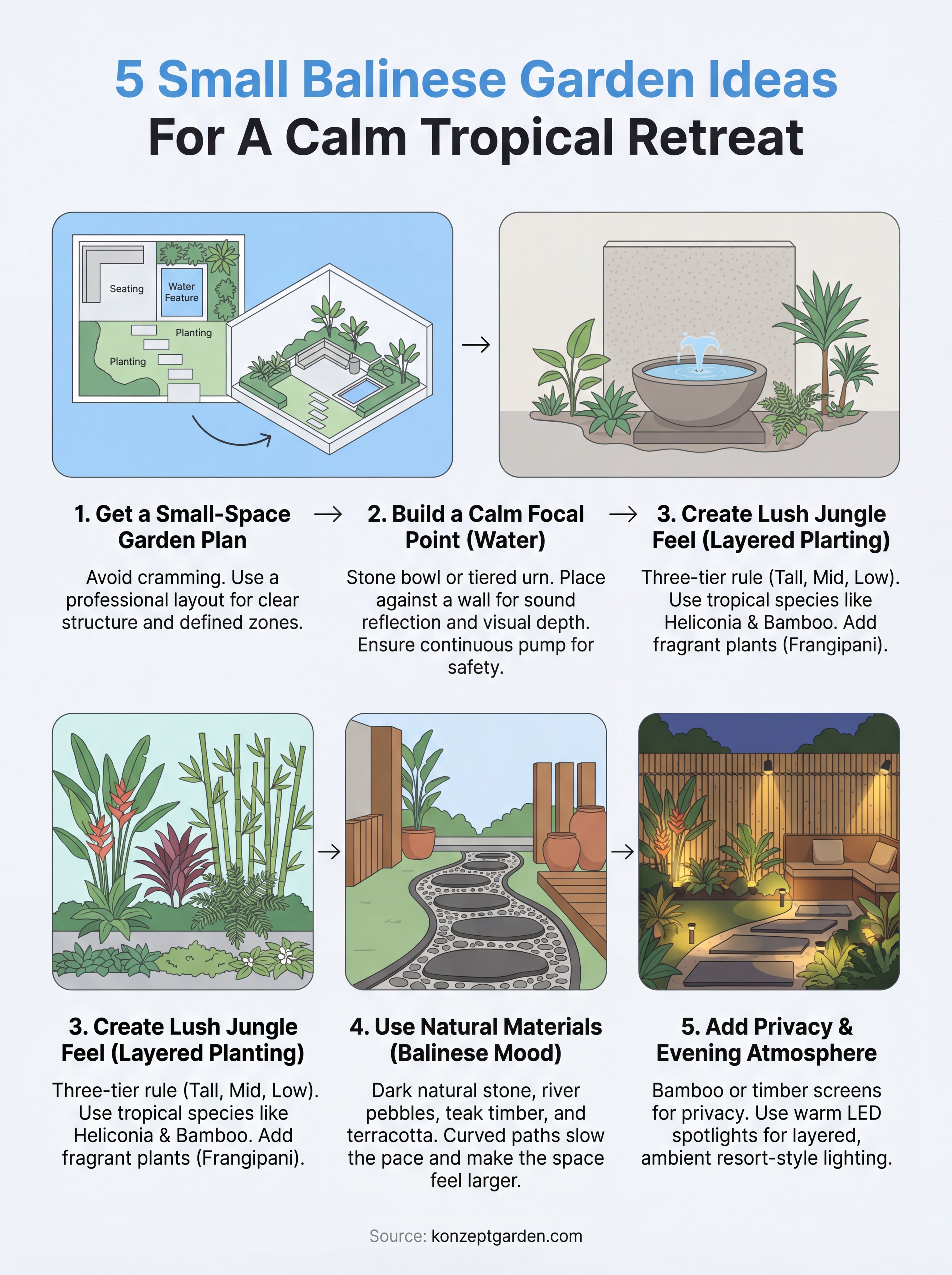 5 Small Balinese Garden Ideas
For A Calm Tropical Retreat

Seating

Water Feature

Planting

Planting

1. Get a Small-Space Garden Plan

Avoid cramming. Use a professional layout for clear structure and defined zones.

2. Build a Calm Focal Point (Water)

Stone bowl or tiered urn. Place against a wall for sound reflection and visual depth. Ensure continuous pump for safety.

3. Create Lush Jungle Feel (Layered Plarting)

Three-tier rule (Tall, Mid, Low). Use tropical species like Heliconia & Bamboo. Add fragrant plants (Frangipani).

3. Create Lush Jungle Feel (Layered Planting)

Three-tier rule (Tall, Mid, Low). Use tropical species like Heliconia & Bamboo. Add fragrant plants (Frangipani).

4. Use Natural Materials (Balinese Mood)

Dark natural stone, river pebbles, teak timber, and terracotta. Curved paths slow the pace and make the space feel larger.

5. Add Privacy & Evening Atmosphere

Bamboo or timber screens for privacy. Use warm LED spotlights for layered, ambient resort-style lighting.

Source: konzeptgarden.com