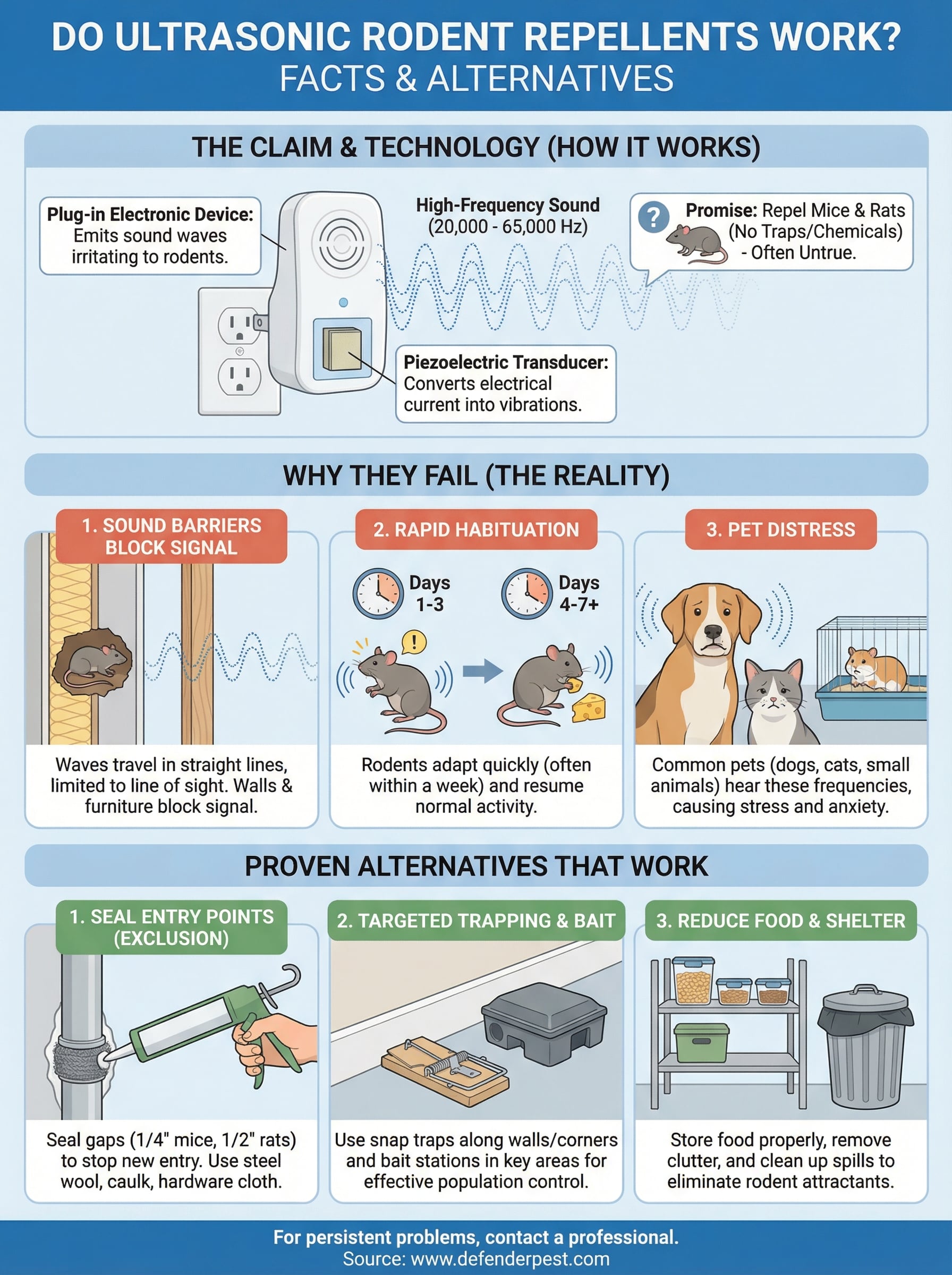 DO ULTRASONIC RODENT REPELLENTS WORK?
FACTS & ALTERNATIVES

THE CLAIM & TECHNOLOGY (HOW IT WORKS)

Plug-in Electronic Device: Emits sound waves irritating to rodents.

High-Frequency Sound (20,000 - 65,000 Hz)

? Promise: Repel Mice & Rats (No Traps/Chemicals) - Often Untrue.

Piezoelectric Transducer: Converts electrical current into vibrations.

WHY THEY FAIL (THE REALITY)

1. SOUND BARRIERS BLOCK SIGNAL

Waves travel in straight lines, limited to line of sight. Walls & furniture block signal.

2. RAPID HABITUATION

Days 1-3

Days 4-7+

!

Rodents adapt quickly (often within a week) and resume normal activity.

3. PET DISTRESS

Common pets (dogs, cats, small animals) hear these frequencies, causing stress and anxiety.

PROVEN ALTERNATIVES THAT WORK

1. SEAL ENTRY POINTS (EXCLUSION)

Seal gaps (1/4" mice, 1/2" rats) to stop new entry. Use steel wool, caulk, hardware cloth.

2. TARGETED TRAPPING & BAIT

Use snap traps along walls/corners and bait stations in key areas for effective population control.

3. REDUCE FOOD & SHELTER

Store food properly, remove clutter, and clean up spills to eliminate rodent attractants.

For persistent problems, contact a professional.
Source: www.defenderpest.com