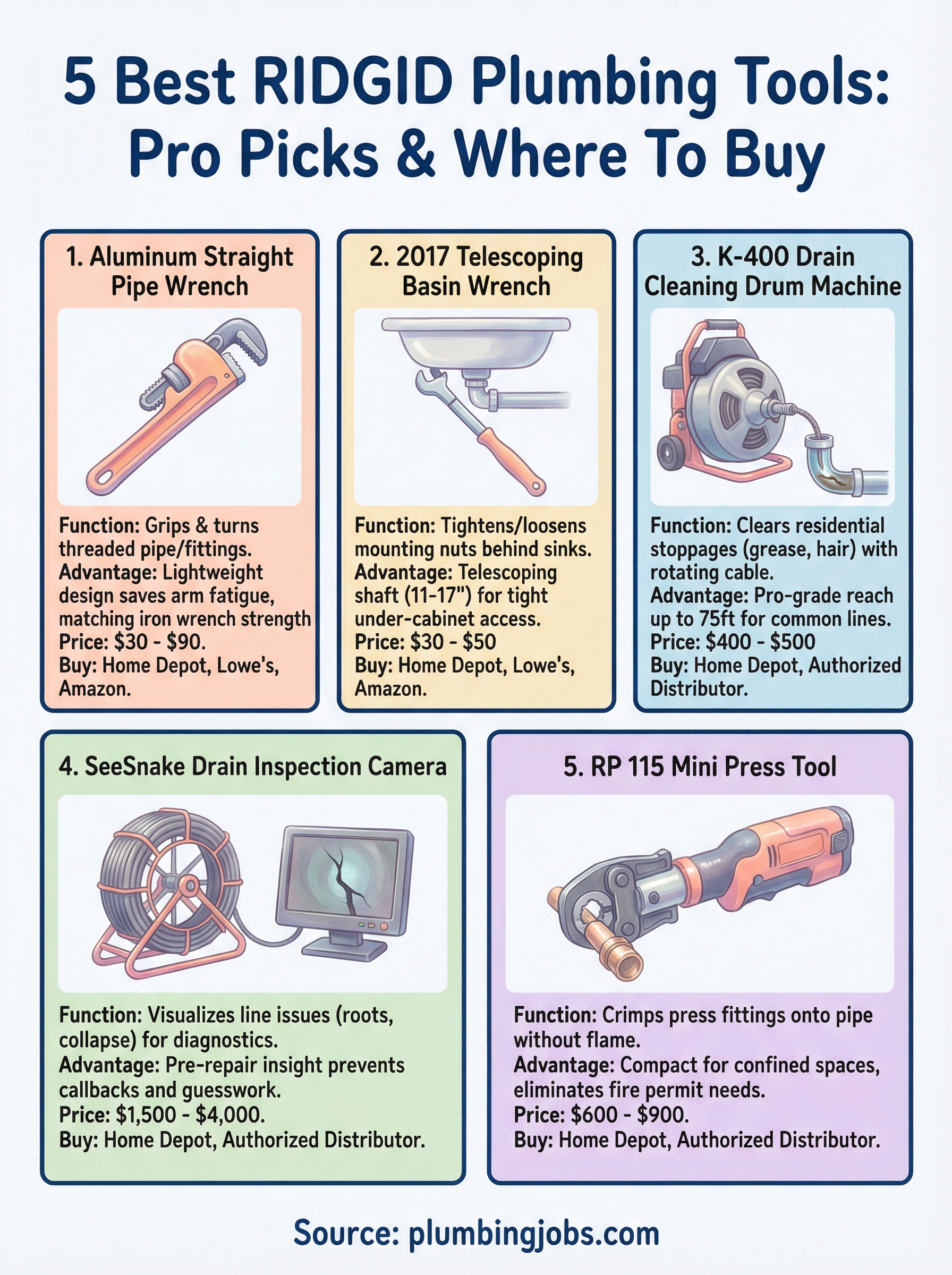 5 Best RIDGID Plumbing Tools: Pro Picks & Where To Buy

1. Aluminum Straight Pipe Wrench

Function: Grips & turns threaded pipe/fittings.
Advantage: Lightweight design saves arm fatigue, matching iron wrench strength
Price: \$30 - \$90.
Buy: Home Depot, Lowe's, Amazon.

2. 2017 Telescoping Basin Wrench

Function: Tightens/loosens mounting nuts behind sinks.
Advantage: Telescoping shaft (11-17") for tight under-cabinet access.
Price: \$30 - \$50
Buy: Home Depot, Lowe's, Amazon.

3. K-400 Drain Cleaning Drum Machine

Function: Clears residential stoppages (grease, hair) with rotating cable.
Advantage: Pro-grade reach up to 75ft for common lines.
Price: \$400 - \$500
Buy: Home Depot, Authorized Distributor.

4. SeeSnake Drain Inspection Camera

Function: Visualizes line issues (roots, collapse) for diagnostics.
Advantage: Pre-repair insight prevents callbacks and guesswork.
Price: \$1,500 - \$4,000.
Buy: Home Depot, Authorized Distributor.

5. RP 115 Mini Press Tool

Function: Crimps press fittings onto pipe without flame.
Advantage: Compact for confined spaces, eliminates fire permit needs.
Price: \$600 - \$900.
Buy: Home Depot, Authorized Distributor.

Source: plumbingjobs.com