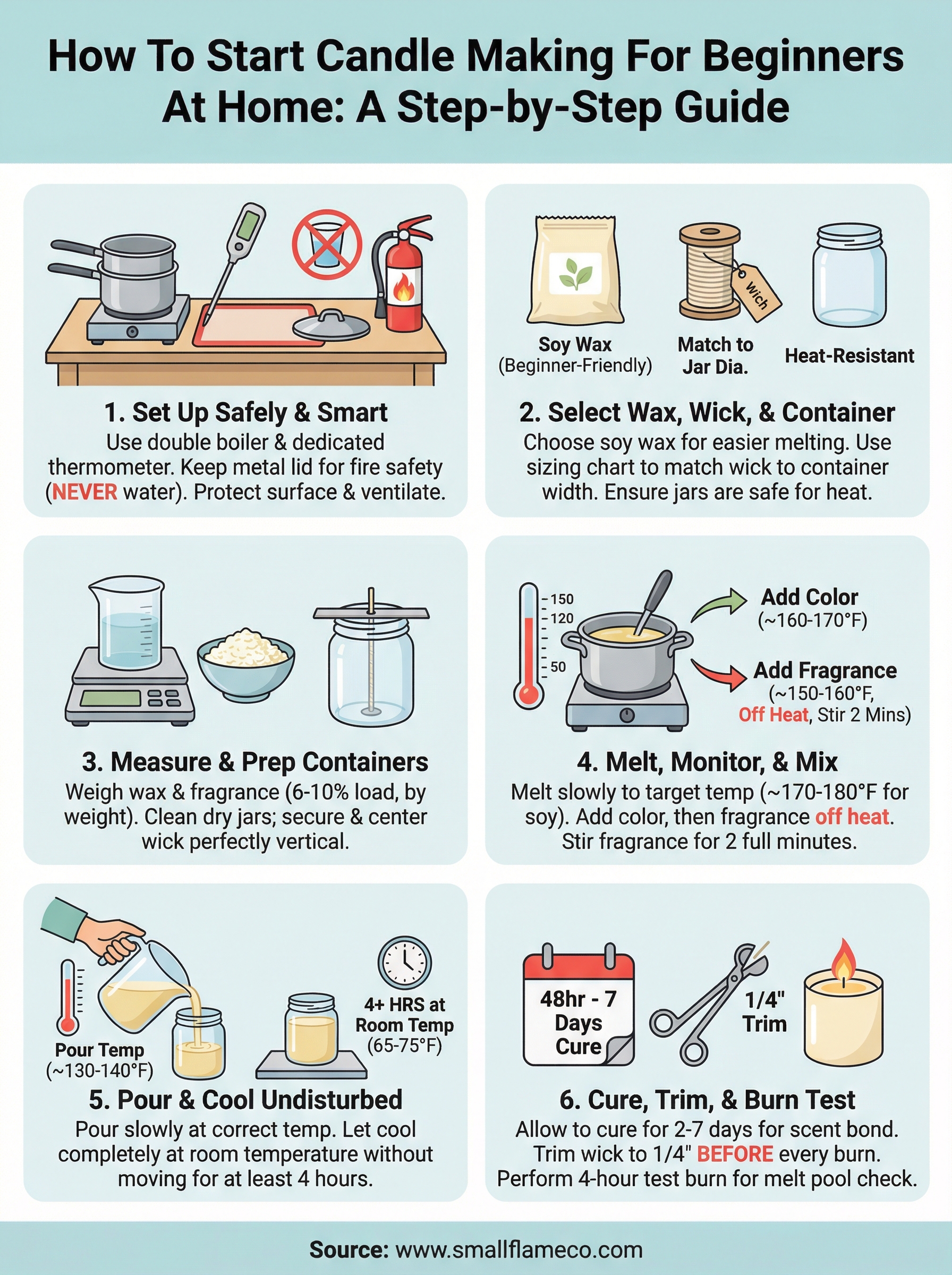 How To Start Candle Making For Beginners At Home: A Step-by-Step Guide

1. Set Up Safely & Smart
Use double boiler & dedicated thermometer. Keep metal lid for fire safety (NEVER water). Protect surface & ventilate.

Wich

Soy Wax (Beginner-Friendly)

Match to Jar Dia.

Heat-Resistant

2. Select Wax, Wick, & Container
Choose soy wax for easier melting. Use sizing chart to match wick to container width. Ensure jars are safe for heat.

3. Measure & Prep Containers
Weigh wax & fragrance (6-10% load, by weight). Clean dry jars; secure & center wick perfectly vertical.

150
120
50

Add Color (~160-170°F)

Add Fragrance (~150-160°F, Off Heat, Stir 2 Mins)

4. Melt, Monitor, & Mix
Melt slowly to target temp (~170-180°F for soy). Add color, then fragrance off heat. Stir fragrance for 2 full minutes.

Pour Temp (~130-140°F)

4+ HRS at Room Temp (65-75°F)

5. Pour & Cool Undisturbed
Pour slowly at correct temp. Let cool completely at room temperature without moving for at least 4 hours.

48hr - 7 Days Cure

1/4" Trim

6. Cure, Trim, & Burn Test
Allow to cure for 2-7 days for scent bond. Trim wick to 1/4" BEFORE every burn. Perform 4-hour test burn for melt pool check.

Source: www.smallflameco.com