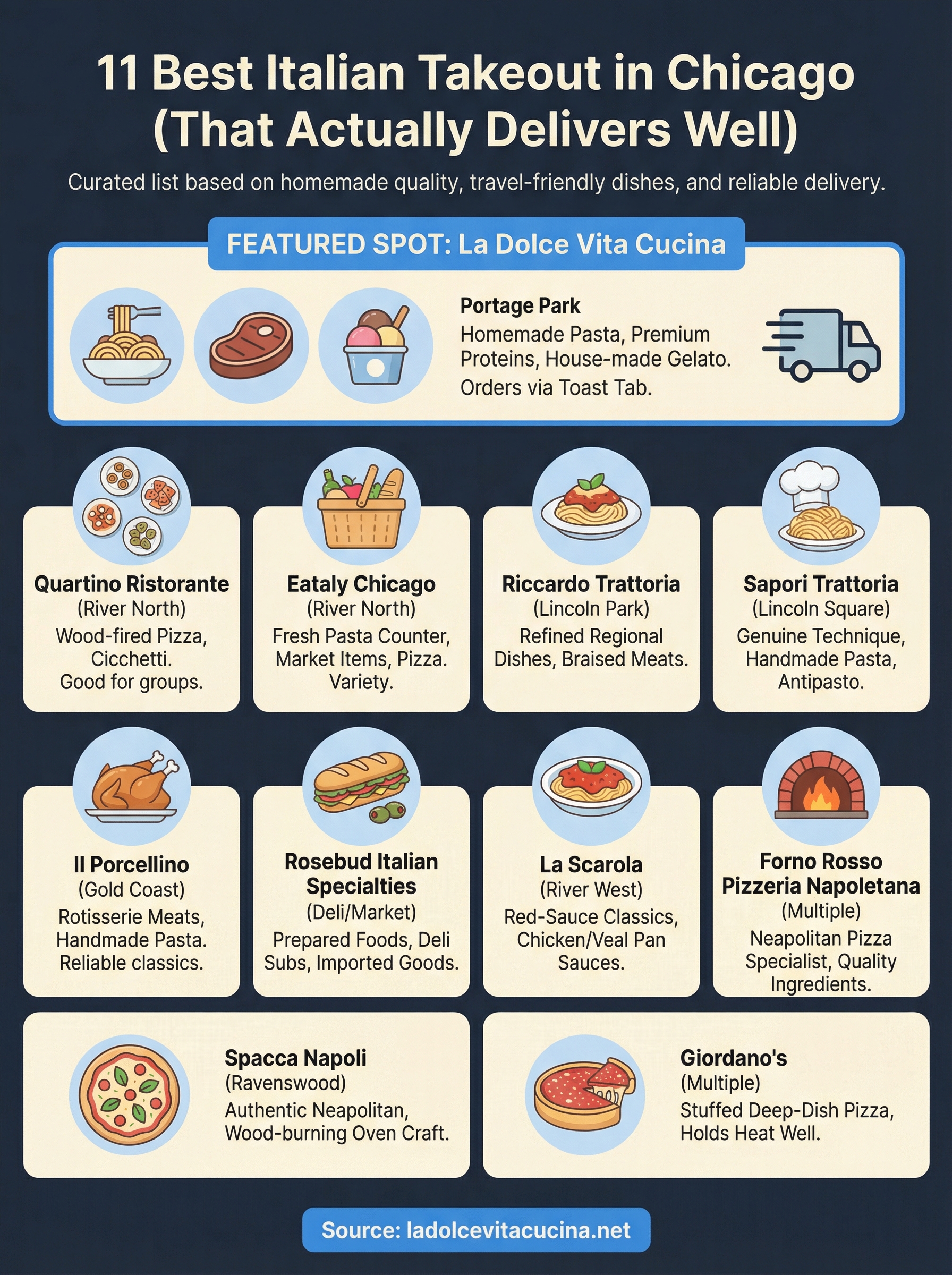 11 Best Italian Takeout in Chicago (That Actually Delivers Well)

Curated list based on homemade quality, travel-friendly dishes, and reliable delivery.

FEATURED SPOT: La Dolce Vita Cucina

Portage Park
Homemade Pasta, Premium Proteins, House-made Gelato.
Orders via Toast Tab.

Quartino Ristorante
(River North)
Wood-fired Pizza, Cicchetti.
Good for groups.

Eataly Chicago
(River North)
Fresh Pasta Counter, Market Items, Pizza.
Variety.

Riccardo Trattoria
(Lincoln Park)
Refined Regional Dishes, Braised Meats.

Sapori Trattoria
(Lincoln Square)
Genuine Technique, Handmade Pasta, Antipasto.

Il Porcellino
(Gold Coast)
Rotisserie Meats, Handmade Pasta.
Reliable classics.

Rosebud Italian Specialties
(Deli/Market)
Prepared Foods, Deli Subs, Imported Goods.

La Scarola
(River West)
Red-Sauce Classics, Chicken/Veal Pan Sauces.

Forno Rosso Pizzeria Napoletana
(Multiple)
Neapolitan Pizza Specialist, Quality Ingredients.

Spacca Napoli
(Ravenswood)
Authentic Neapolitan, Wood-burning Oven Craft.

Giordano's
(Multiple)
Stuffed Deep-Dish Pizza, Holds Heat Well.

Source: ladolcevitacucina.net