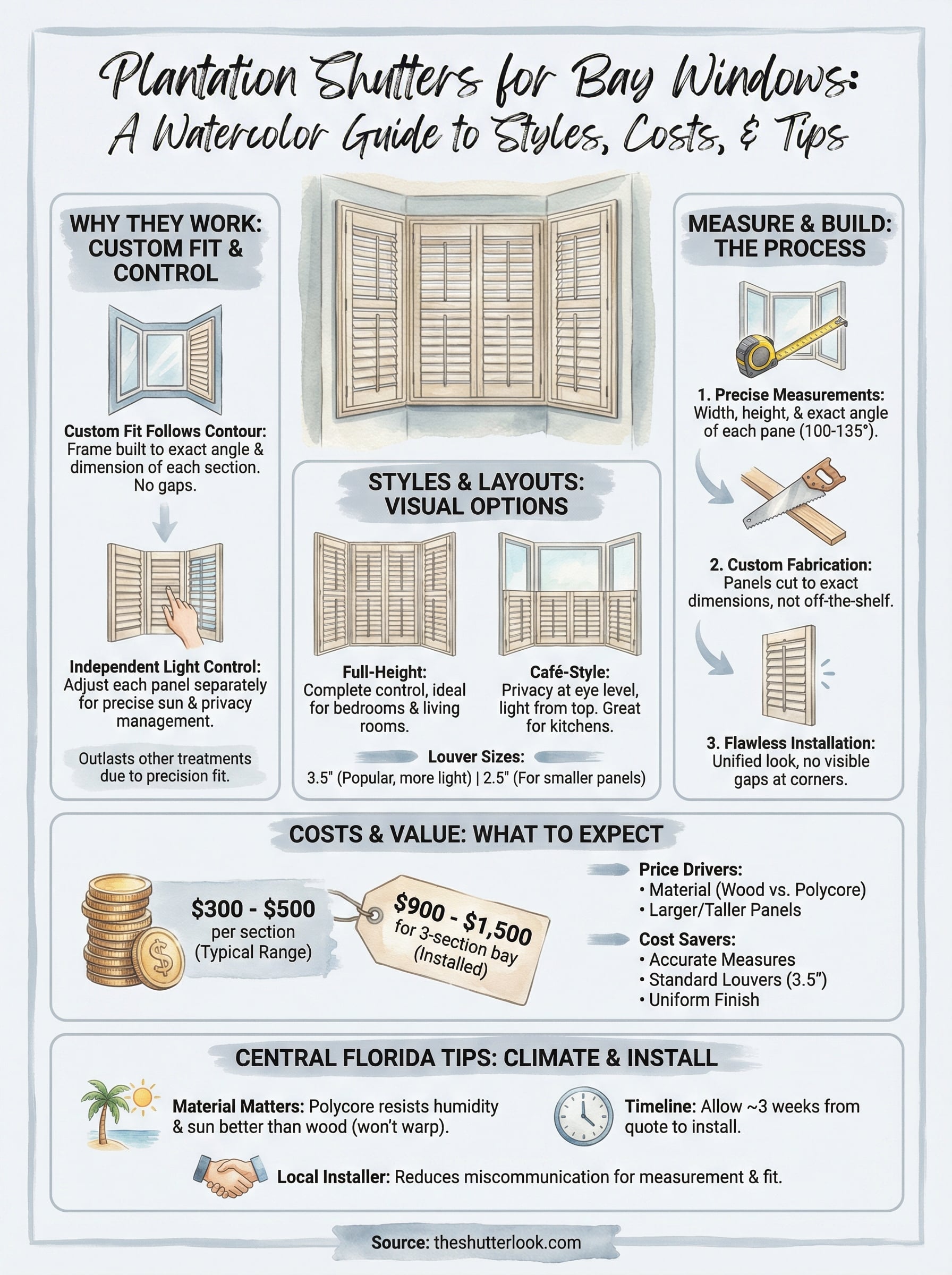 Plantation Shutters for Bay Windows:
A Watercolor Guide to Styles, Costs, & Tips

WHY THEY WORK: CUSTOM FIT & CONTROL

Custom Fit Follows Contour: Frame built to exact angle & dimension of each section. No gaps.

Independent Light Control: Adjust each panel separately for precise sun & privacy management.

Outlasts other treatments due to precision fit.

STYLES & LAYOUTS: VISUAL OPTIONS

Full-Height: Complete control, ideal for bedrooms & living rooms.

Café-Style: Privacy at eye level, light from top. Great for kitchens.

Louver Sizes:
3.5" (Popular, more light) | 2.5" (For smaller panels)

MEASURE & BUILD: THE PROCESS

1. Precise Measurements: Width, height, & exact angle of each pane (100-135°).

2. Custom Fabrication: Panels cut to exact dimensions, not off-the-shelf.

3. Flawless Installation: Unified look, no visible gaps at corners.

COSTS & VALUE: WHAT TO EXPECT

$300 - $500 per section (Typical Range)

$900 - $1,500 for 3-section bay (Installed)

Price Drivers:
• Material (Wood vs. Polycore)
• Larger/Taller Panels

Cost Savers:
• Accurate Measures
• Standard Louvers (3.5")
• Uniform Finish

CENTRAL FLORIDA TIPS: CLIMATE & INSTALL

Material Matters: Polycore resists humidity & sun better than wood (won't warp).

Timeline: Allow ~3 weeks from quote to install.

Local Installer: Reduces miscommunication for measurement & fit.

Source: theshutterlook.com