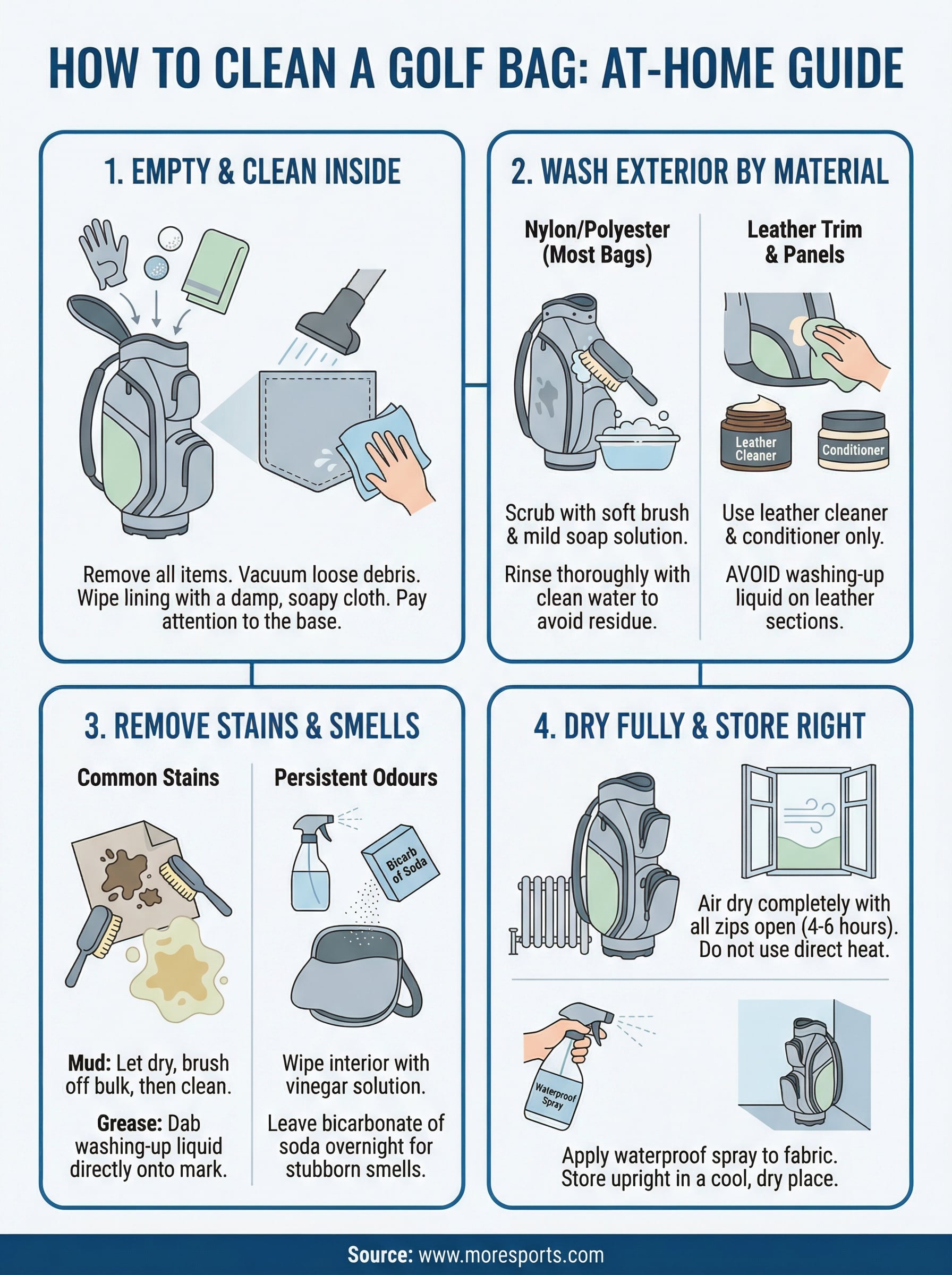 HOW TO CLEAN A GOLF BAG: AT-HOME GUIDE

1. EMPTY & CLEAN INSIDE

Remove all items. Vacuum loose debris. Wipe lining with a damp, soapy cloth. Pay attention to the base.

2. WASH EXTERIOR BY MATERIAL

Nylon/Polyester (Most Bags)

Scrub with soft brush & mild soap solution.

Rinse thoroughly with clean water to avoid residue.

Leather Trim & Panels

Leather Cleaner

Conditioner

Use leather cleaner & conditioner only.

AVOID washing-up liquid on leather sections.

3. REMOVE STAINS & SMELLS

Common Stains

Mud: Let dry, brush off bulk, then clean.

Grease: Dab washing-up liquid directly onto mark.

Persistent Odours

Bicarb of Soda

Wipe interior with vinegar solution.

Leave bicarbonate of soda overnight for stubborn smells.

4. DRY FULLY & STORE RIGHT

Air dry completely with all zips open (4-6 hours). Do not use direct heat.

Waterproof Spray

Apply waterproof spray to fabric. Store upright in a cool, dry place.

Source: www.moresports.com