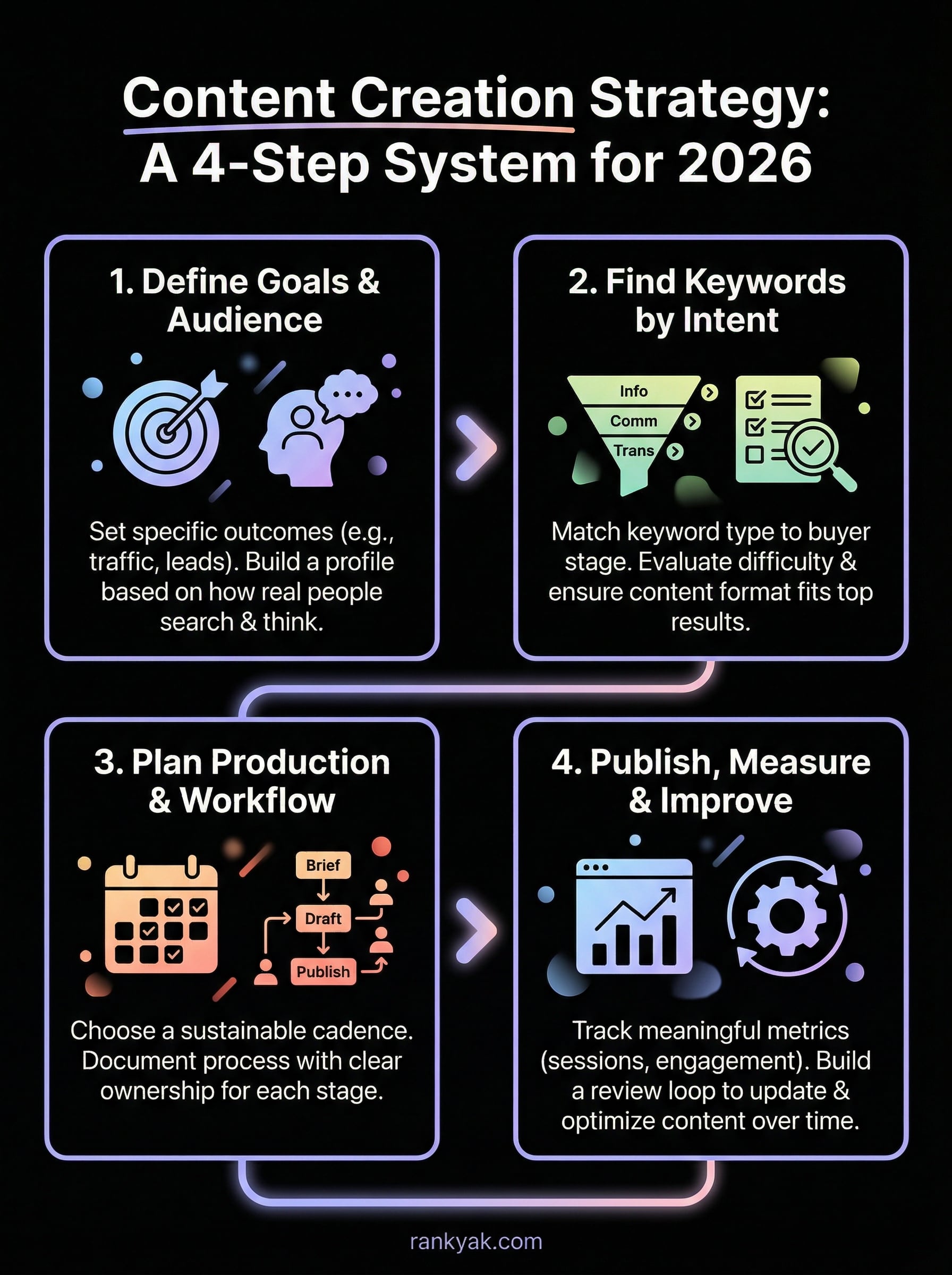 Content Creation Strategy: A 4-Step System for 2026

1. Define Goals & Audience

Set specific outcomes (e.g., traffic, leads). Build a profile based on how real people search & think.

2. Find Keywords by Intent

Info
Comm
Trans

Match keyword type to buyer stage. Evaluate difficulty & ensure content format fits top results.

3. Plan Production & Workflow

Brief
Draft
Publish

Choose a sustainable cadence. Document process with clear ownership for each stage.

4. Publish, Measure & Improve

Track meaningful metrics (sessions, engagement). Build a review loop to update & optimize content over time.

rankyak.com