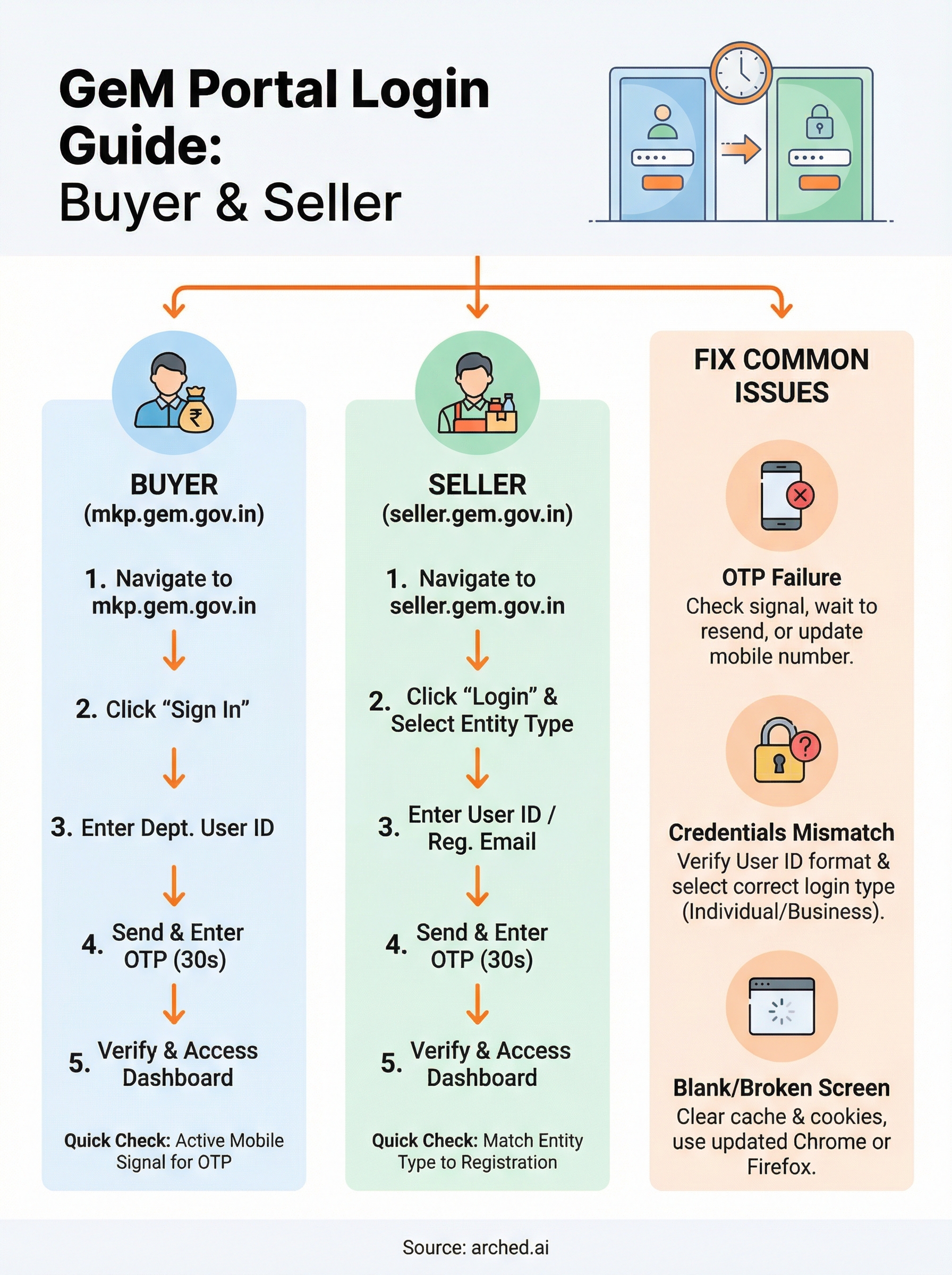 GeM Portal Login Guide:
Buyer & Seller

BUYER
(mkp.gem.gov.in)

1. Navigate to mkp.gem.gov.in

2. Click “Sign In”

3. Enter Dept. User ID

4. Send & Enter OTP (30s)

5. Verify & Access Dashboard

Quick Check: Active Mobile Signal for OTP

SELLER
(seller.gem.gov.in)

1. Navigate to seller.gem.gov.in

2. Click “Login” & Select Entity Type

3. Enter User ID / Reg. Email

4. Send & Enter OTP (30s)

5. Verify & Access Dashboard

Quick Check: Match Entity Type to Registration

FIX COMMON ISSUES

OTP Failure
Check signal, wait to resend, or update mobile number.

Credentials Mismatch
Verify User ID format & select correct login type (Individual/Business).

Blank/Broken Screen
Clear cache & cookies, use updated Chrome or Firefox.

Source: arched.ai