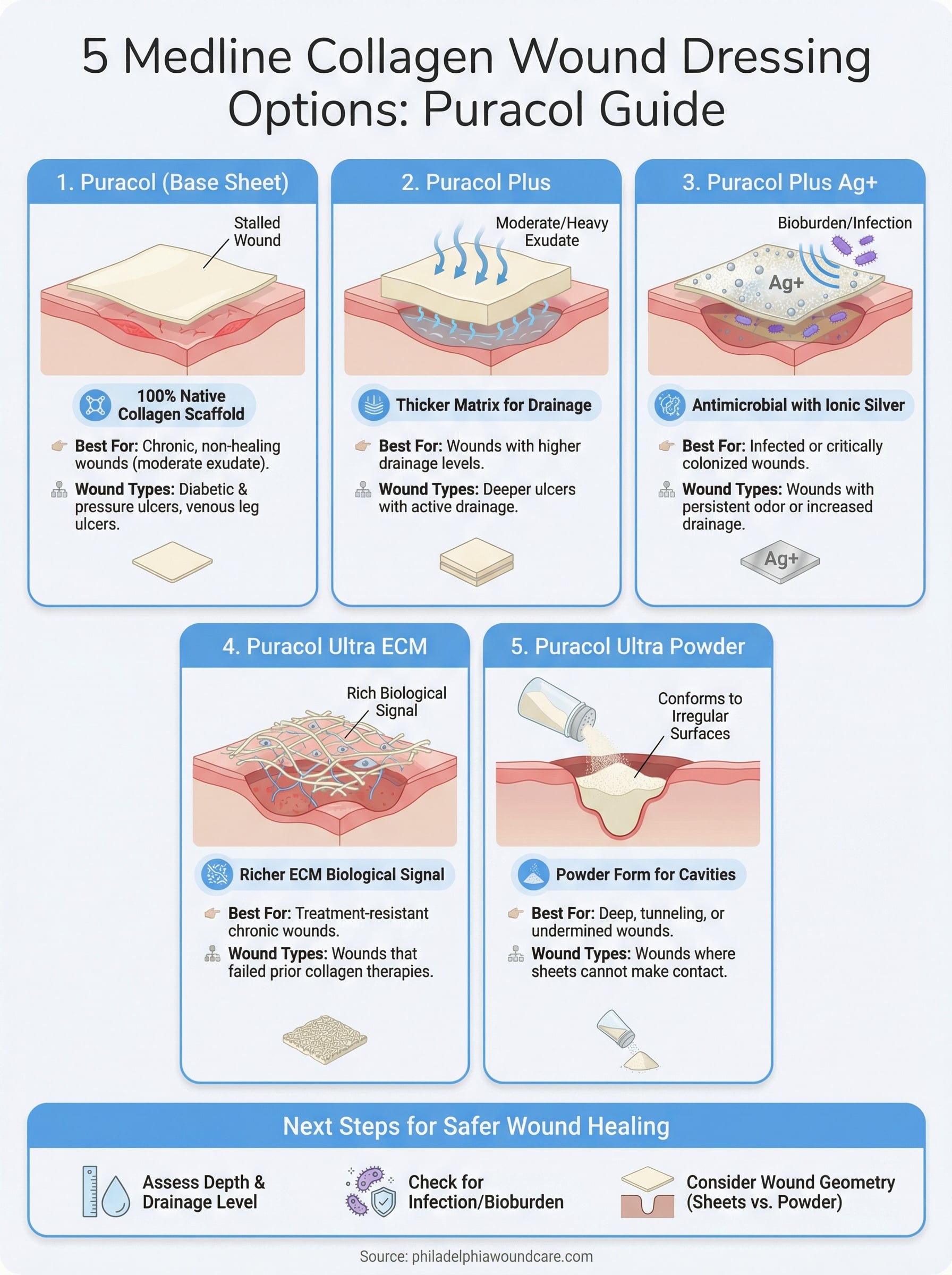 5 Medline Collagen Wound Dressing Options: Puracol Guide

1. Puracol (Base Sheet)

Stalled Wound

100% Native Collagen Scaffold

Best For: Chronic, non-healing wounds (moderate exudate).

Wound Types: Diabetic & pressure ulcers, venous leg ulcers.

2. Puracol Plus

Moderate/Heavy Exudate

Thicker Matrix for Drainage

Best For: Wounds with higher drainage levels.

Wound Types: Deeper ulcers with active drainage.

3. Puracol Plus Ag+

Bioburden/Infection

Ag+

Antimicrobial with Ionic Silver

Best For: Infected or critically colonized wounds.

Wound Types: Wounds with persistent odor or increased drainage.

Ag+

4. Puracol Ultra ECM

Rich Biological Signal

Richer ECM Biological Signal

Best For: Treatment-resistant chronic wounds.

Wound Types: Wounds that failed prior collagen therapies.

5. Puracol Ultra Powder

Conforms to Irregular Surfaces

Powder Form for Cavities

Best For: Deep, tunneling, or undermined wounds.

Wound Types: Wounds where sheets cannot make contact.

Next Steps for Safer Wound Healing

Assess Depth & Drainage Level

Check for Infection/Bioburden

Consider Wound Geometry (Sheets vs. Powder)

Source: philadelphiawoundcare.com