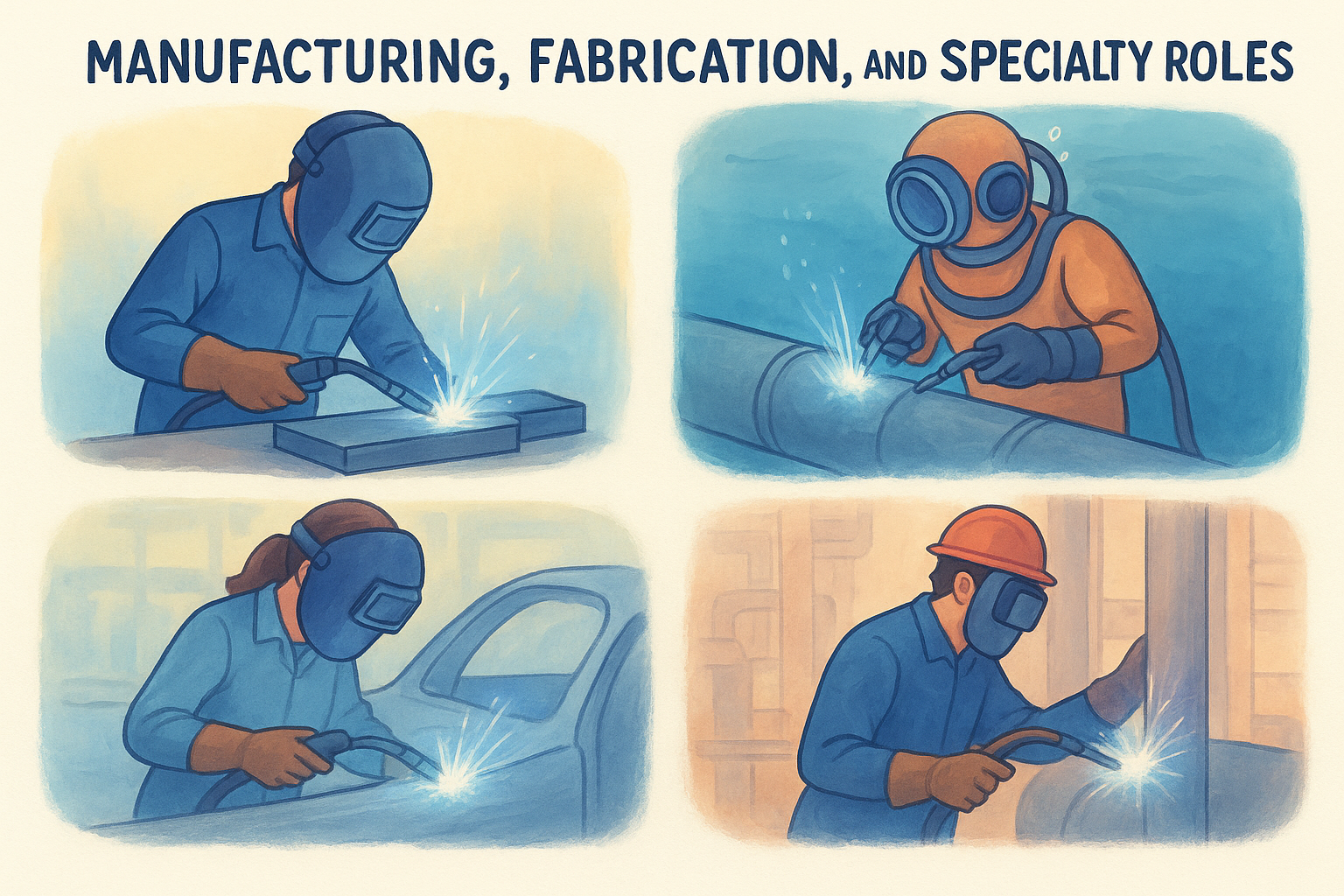 MANUFACTURING, FABRICATION, AND SPECIALTY ROLES