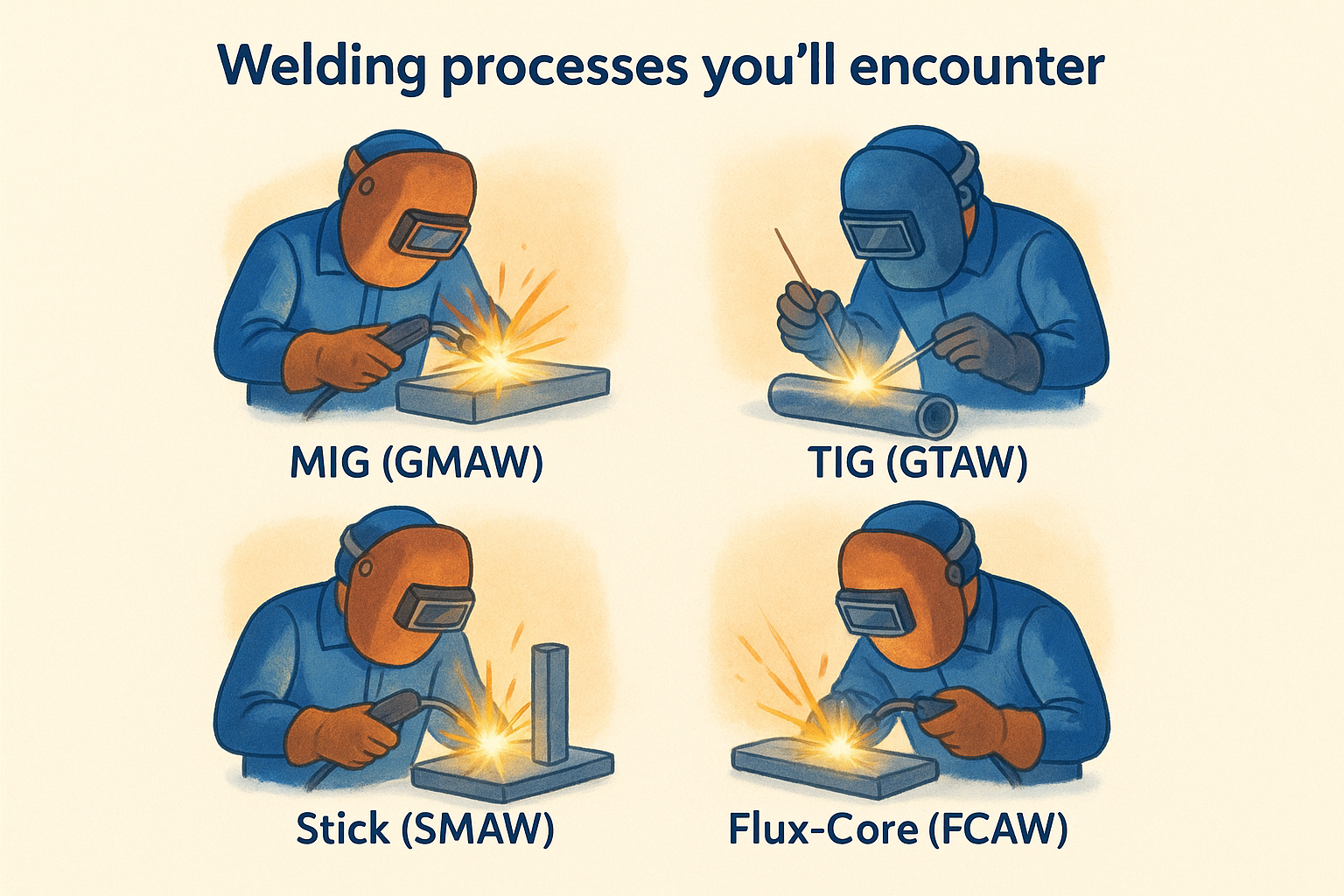 Welding processes you'll encounter

MIG (GMAW)

TIG (GTAW)

Stick (SMAW)

Flux-Core (FCAW)