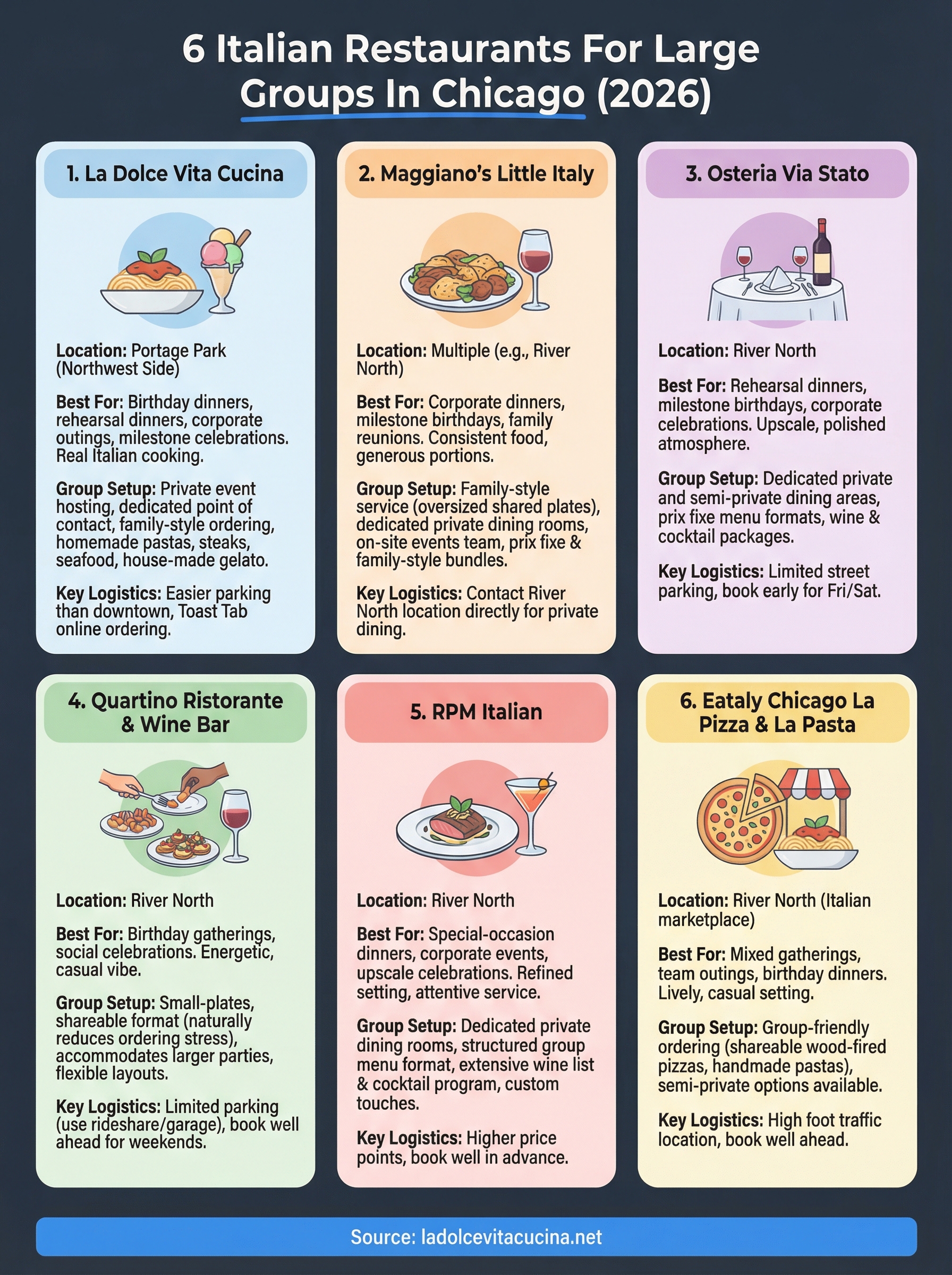 6 Italian Restaurants For Large Groups In Chicago (2026)

1. La Dolce Vita Cucina

Location: Portage Park (Northwest Side)

Best For: Birthday dinners, rehearsal dinners, corporate outings, milestone celebrations. Real Italian cooking.

Group Setup: Private event hosting, dedicated point of contact, family-style ordering, homemade pastas, steaks, seafood, house-made gelato.

Key Logistics: Easier parking than downtown, Toast Tab online ordering.

2. Maggiano's Little Italy

Location: Multiple (e.g., River North)

Best For: Corporate dinners, milestone birthdays, family reunions. Consistent food, generous portions.

Group Setup: Family-style service (oversized shared plates), dedicated private dining rooms, on-site events team, prix fixe & family-style bundles.

Key Logistics: Contact River North location directly for private dining.

3. Osteria Via Stato

Location: River North

Best For: Rehearsal dinners, milestone birthdays, corporate celebrations. Upscale, polished atmosphere.

Group Setup: Dedicated private and semi-private dining areas, prix fixe menu formats, wine & cocktail packages.

Key Logistics: Limited street parking, book early for Fri/Sat.

4. Quartino Ristorante & Wine Bar

Location: River North

Best For: Birthday gatherings, social celebrations. Energetic, casual vibe.

Group Setup: Small-plates, shareable format (naturally reduces ordering stress), accommodates larger parties, flexible layouts.

Key Logistics: Limited parking (use rideshare/garage), book well ahead for weekends.

5. RPM Italian

Location: River North

Best For: Special-occasion dinners, corporate events, upscale celebrations. Refined setting, attentive service.

Group Setup: Dedicated private dining rooms, structured group menu format, extensive wine list & cocktail program, custom touches.

Key Logistics: Higher price points, book well in advance.

6. Eataly Chicago La Pizza & La Pasta

Location: River North (Italian marketplace)

Best For: Mixed gatherings, team outings, birthday dinners. Lively, casual setting.

Group Setup: Group-friendly ordering (shareable wood-fired pizzas, handmade pastas), semi-private options available.

Key Logistics: High foot traffic location, book well ahead.

Source: ladolcevitacucina.net