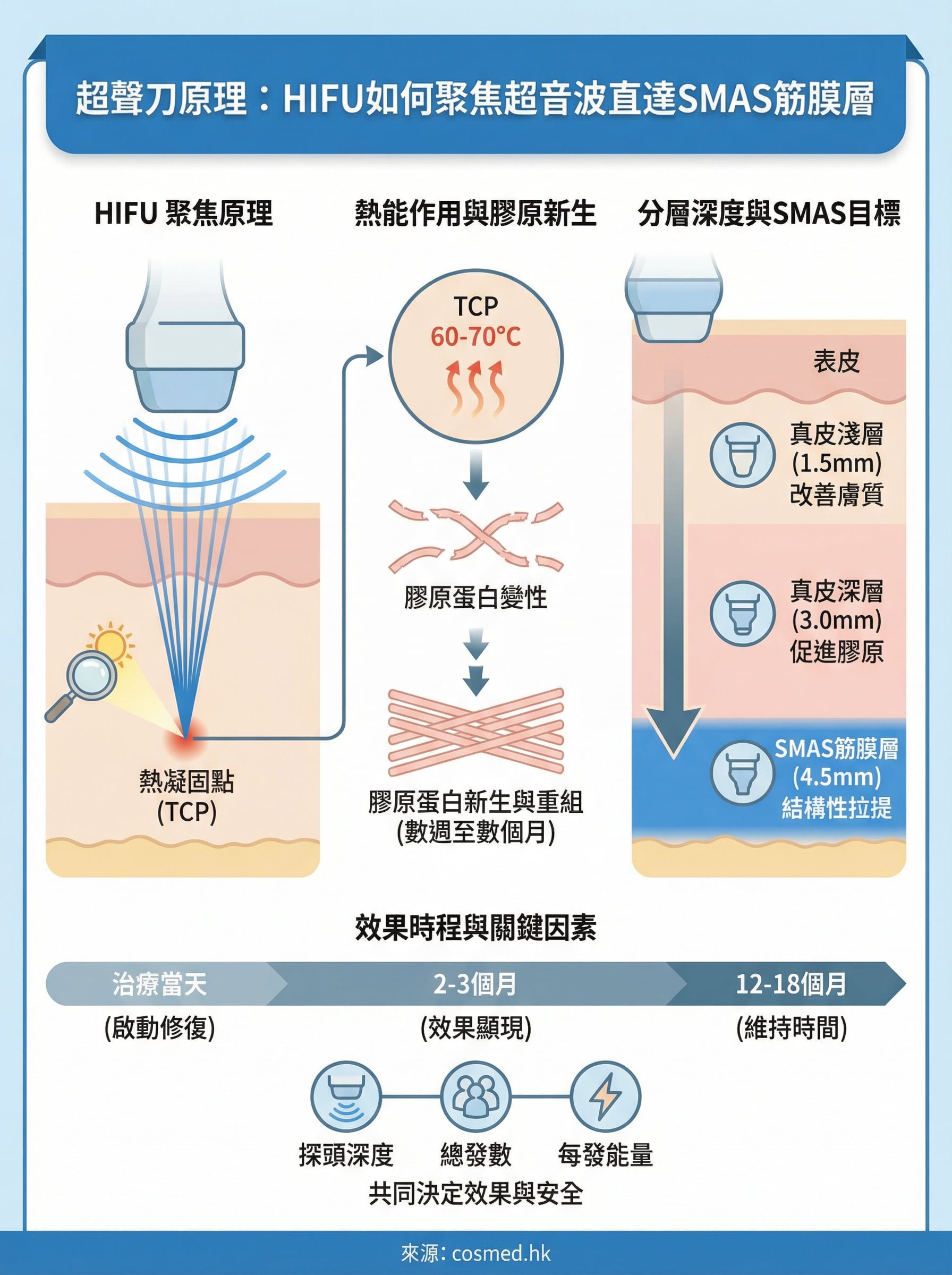 超聲刀原理：HIFU如何聚焦超音波直達SMAS筋膜層

HIFU 聚焦原理

熱凝固點
(TCP)

熱能作用與膠原新生

TCP
60-70°C

膠原蛋白變性

膠原蛋白新生與重組
(數週至數個月)

分層深度與SMAS目標

表皮

真皮淺層
(1.5mm)
改善膚質

真皮深層
(3.0mm)
促進膠原

SMAS筋膜層
(4.5mm)
結構性拉提

效果時程與關鍵因素

治療當天
(啟動修復)

2-3個月
(效果顯現)

12-18個月
(維持時間)

探頭深度
總發數
每發能量
共同決定效果與安全

來源: cosmed.hk