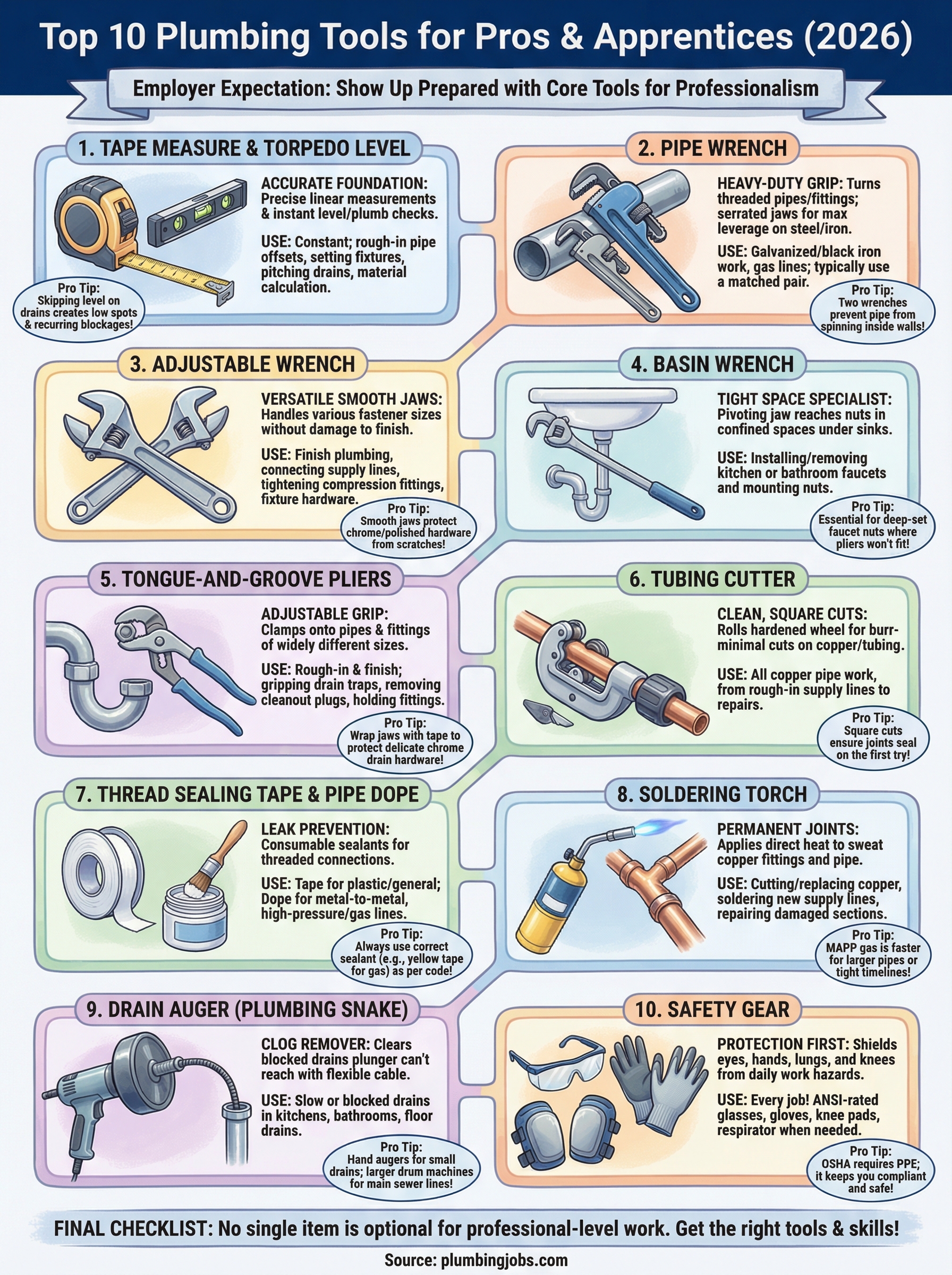 Top 10 Plumbing Tools for Pros & Apprentices (2026)

Employer Expectation: Show Up Prepared with Core Tools for Professionalism

1. TAPE MEASURE & TORPEDO LEVEL

ACCURATE FOUNDATION: Precise linear measurements & instant level/plumb checks.

USE: Constant; rough-in pipe offsets, setting fixtures, pitching drains, material calculation.

Pro Tip: Skipping level on drains creates low spots & recurring blockages!

2. PIPE WRENCH

HEAVY-DUTY GRIP: Turns threaded pipes/fittings; serrated jaws for max leverage on steel/iron.

USE: Galvanized/black iron work, gas lines; typically use a matched pair.

Pro Tip: Two wrenches prevent pipe from spinning inside walls!

3. ADJUSTABLE WRENCH

VERSATILE SMOOTH JAWS: Handles various fastener sizes without damage to finish.

USE: Finish plumbing, connecting supply lines, tightening compression fittings, fixture hardware.

Pro Tip: Smooth jaws protect chrome/polished hardware from scratches!

4. BASIN WRENCH

TIGHT SPACE SPECIALIST: Pivoting jaw reaches nuts in confined spaces under sinks.

USE: Installing/removing kitchen or bathroom faucets and mounting nuts.

Pro Tip: Essential for deep-set faucet nuts where pliers won't fit!

5. TONGUE-AND-GROOVE PLIERS

ADJUSTABLE GRIP: Clamps onto pipes & fittings of widely different sizes.

USE: Rough-in & finish; gripping drain traps, removing cleanout plugs, holding fittings.

Pro Tip: Wrap jaws with tape to protect delicate chrome drain hardware!

6. TUBING CUTTER

CLEAN, SQUARE CUTS: Rolls hardened wheel for burr-minimal cuts on copper/tubing.

USE: All copper pipe work, from rough-in supply lines to repairs.

Pro Tip: Square cuts ensure joints seal on the first try!

7. THREAD SEALING TAPE & PIPE DOPE

LEAK PREVENTION: Consumable sealants for threaded connections.

USE: Tape for plastic/general; Dope for metal-to-metal, high-pressure/gas lines.

Pro Tip: Always use correct sealant (e.g., yellow tape for gas) as per code!

8. SOLDERING TORCH

PERMANENT JOINTS: Applies direct heat to sweat copper fittings and pipe.

USE: Cutting/replacing copper, soldering new supply lines, repairing damaged sections.

Pro Tip: MAPP gas is faster for larger pipes or tight timelines!

9. DRAIN AUGER (PLUMBING SNAKE)

CLOG REMOVER: Clears blocked drains plunger can't reach with flexible cable.

USE: Slow or blocked drains in kitchens, bathrooms, floor drains.

Pro Tip: Hand augers for small drains; larger drum machines for main sewer lines!

10. SAFETY GEAR

PROTECTION FIRST: Shields eyes, hands, lungs, and knees from daily work hazards.

USE: Every job! ANSI-rated glasses, gloves, knee pads, respirator when needed.

Pro Tip: OSHA requires PPE; it keeps you compliant and safe!

FINAL CHECKLIST: No single item is optional for professional-level work. Get the right tools & skills!

Source: plumbingjobs.com