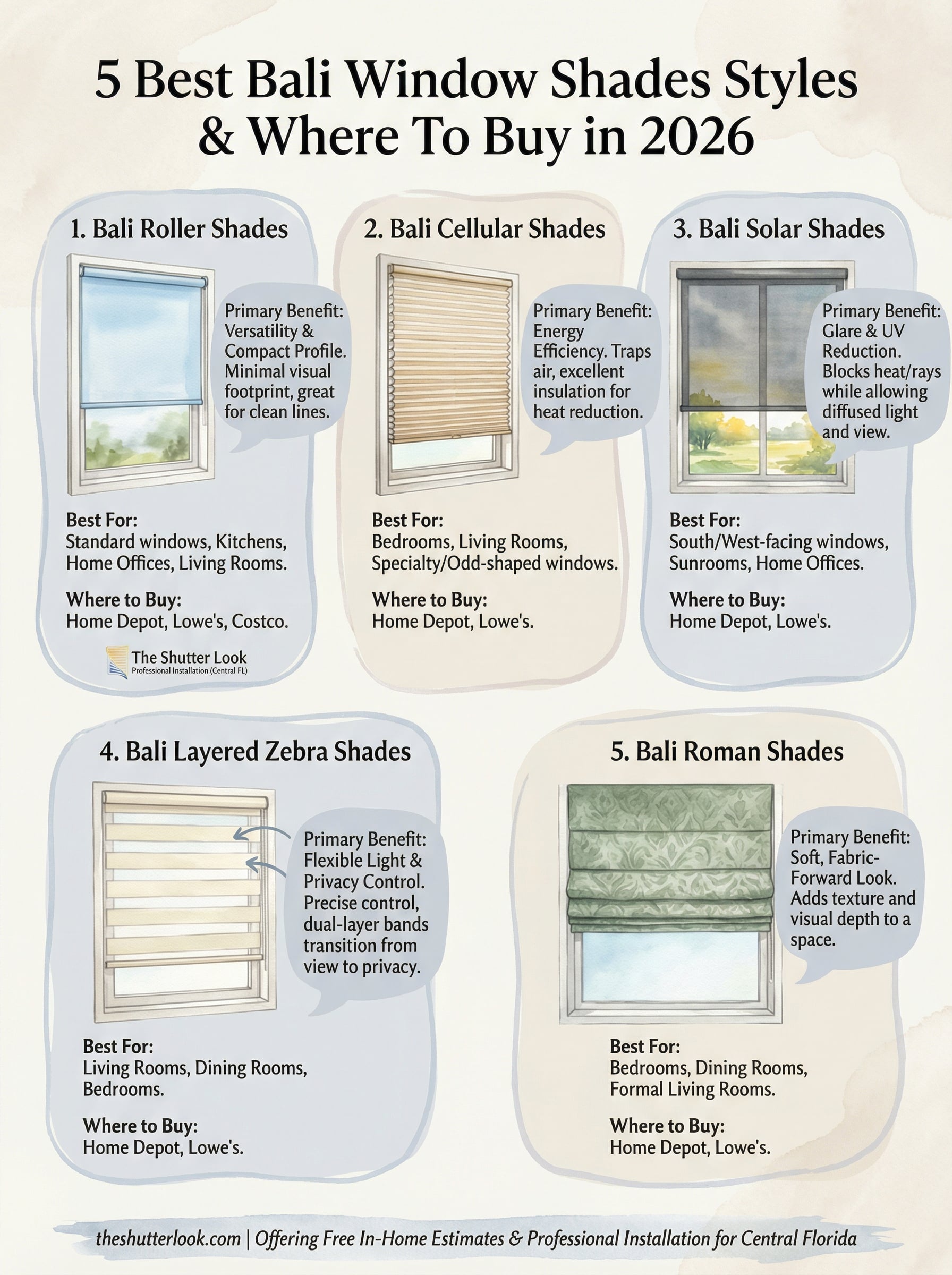 5 Best Bali Window Shades Styles & Where To Buy in 2026

1. Bali Roller Shades

Primary Benefit: Versatility & Compact Profile. Minimal visual footprint, great for clean lines.

Best For:
Standard windows, Kitchens, Home Offices, Living Rooms.

Where to Buy:
Home Depot, Lowe's, Costco.

The Shutter Look
Professional Installation (Central FL)

2. Bali Cellular Shades

Primary Benefit: Energy Efficiency. Traps air, excellent insulation for heat reduction.

Best For:
Bedrooms, Living Rooms, Specialty/Odd-shaped windows.

Where to Buy:
Home Depot, Lowe's.

3. Bali Solar Shades

Primary Benefit: Glare & UV Reduction. Blocks heat/rays while allowing diffused light and view.

Best For:
South/West-facing windows, Sunrooms, Home Offices.

Where to Buy:
Home Depot, Lowe's.

4. Bali Layered Zebra Shades

Primary Benefit: Flexible Light & Privacy Control. Precise control, dual-layer bands transition from view to privacy.

Best For:
Living Rooms, Dining Rooms, Bedrooms.

Where to Buy:
Home Depot, Lowe's.

5. Bali Roman Shades

Primary Benefit: Soft, Fabric-Forward Look. Adds texture and visual depth to a space.

Best For:
Bedrooms, Dining Rooms, Formal Living Rooms.

Where to Buy:
Home Depot, Lowe's.

theshutterlook.com | Offering Free In-Home Estimates & Professional Installation for Central Florida