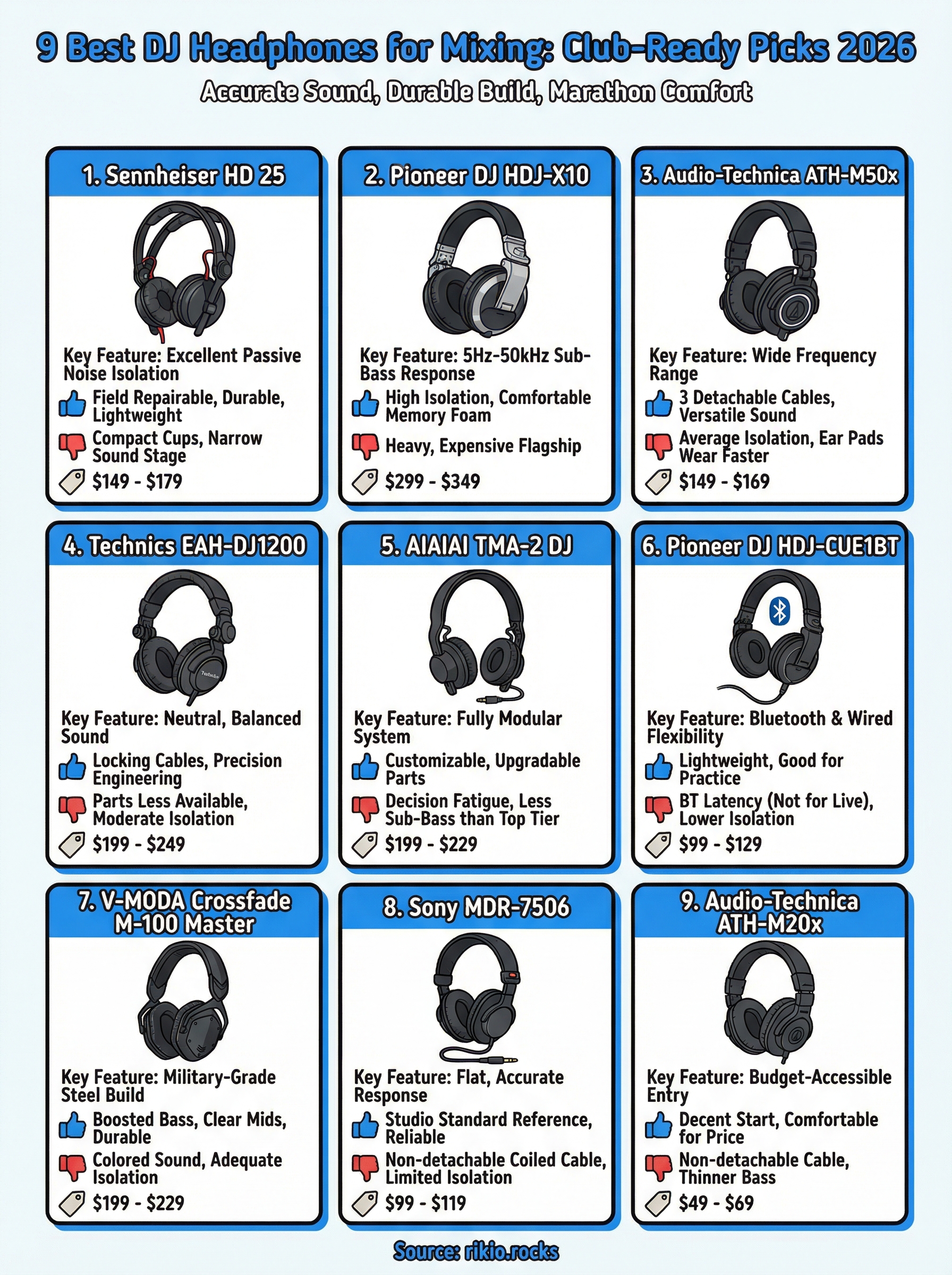 9 Best DJ Headphones for Mixing: Club-Ready Picks 2026

Accurate Sound, Durable Build, Marathon Comfort

1. Sennheiser HD 25

Key Feature: Excellent Passive Noise Isolation

Field Repairable, Durable, Lightweight

Compact Cups, Narrow Sound Stage

$149 - $179

2. Pioneer DJ HDJ-X10

Key Feature: 5Hz-50kHz Sub-Bass Response

High Isolation, Comfortable Memory Foam

Heavy, Expensive Flagship

$299 - $349

3. Audio-Technica ATH-M50x

Key Feature: Wide Frequency Range

3 Detachable Cables, Versatile Sound

Average Isolation, Ear Pads Wear Faster

$149 - $169

4. Technics EAH-DJ1200

Technics

Key Feature: Neutral, Balanced Sound

Locking Cables, Precision Engineering

Parts Less Available, Moderate Isolation

$199 - $249

5. AIAIAI TMA-2 DJ

Key Feature: Fully Modular System

Customizable, Upgradable Parts

Decision Fatigue, Less Sub-Bass than Top Tier

$199 - $229

6. Pioneer DJ HDJ-CUE1BT

Key Feature: Bluetooth & Wired Flexibility

Lightweight, Good for Practice

BT Latency (Not for Live), Lower Isolation

$99 - $129

7. V-MODA Crossfade M-100 Master

Key Feature: Military-Grade Steel Build

Boosted Bass, Clear Mids, Durable

Colored Sound, Adequate Isolation

$199 - $229

8. Sony MDR-7506

Key Feature: Flat, Accurate Response

Studio Standard Reference, Reliable

Non-detachable Coiled Cable, Limited Isolation

$99 - $119

9. Audio-Technica ATH-M20x

Key Feature: Budget-Accessible Entry

Decent Start, Comfortable for Price

Non-detachable Cable, Thinner Bass

$49 - $69

Source: rikio.rocks