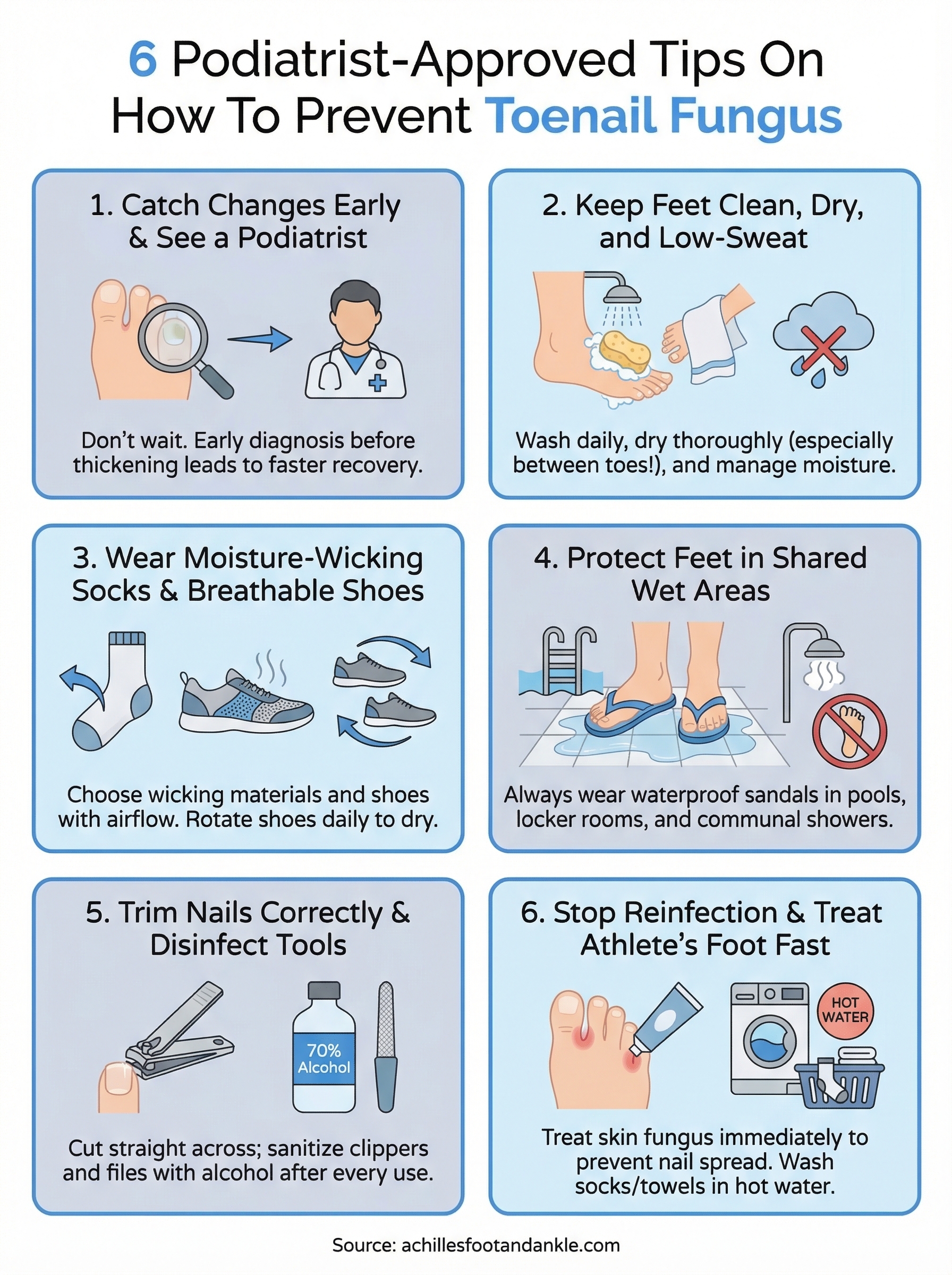 6 Podiatrist-Approved Tips On How To Prevent Toenail Fungus

1. Catch Changes Early & See a Podiatrist

Don't wait. Early diagnosis before thickening leads to faster recovery.

2. Keep Feet Clean, Dry, and Low-Sweat

Wash daily, dry thoroughly (especially between toes!), and manage moisture.

3. Wear Moisture-Wicking Socks & Breathable Shoes

Choose wicking materials and shoes with airflow. Rotate shoes daily to dry.

4. Protect Feet in Shared Wet Areas

Always wear waterproof sandals in pools, locker rooms, and communal showers.

5. Trim Nails Correctly & Disinfect Tools

70% Alcohol

Cut straight across; sanitize clippers and files with alcohol after every use.

6. Stop Reinfection & Treat Athlete's Foot Fast

HOT WATER

Treat skin fungus immediately to prevent nail spread. Wash socks/towels in hot water.

Source: achillesfootandankle.com