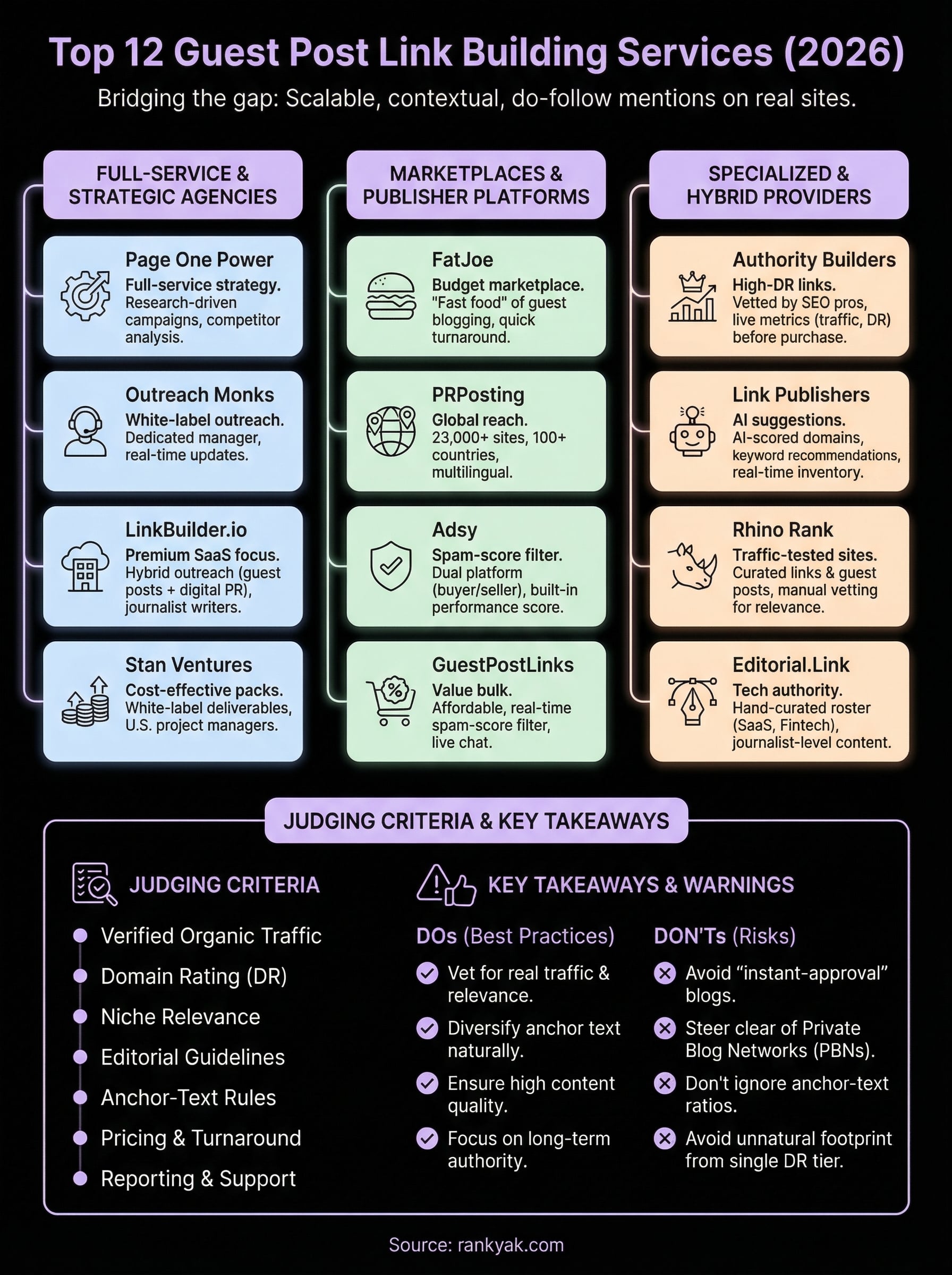 Top 12 Guest Post Link Building Services (2026)

Bridging the gap: Scalable, contextual, do-follow mentions on real sites.

FULL-SERVICE & STRATEGIC AGENCIES

Page One Power
Full-service strategy. Research-driven campaigns, competitor analysis.

Outreach Monks
White-label outreach. Dedicated manager, real-time updates.

LinkBuilder.io
Premium SaaS focus. Hybrid outreach (guest posts + digital PR), journalist writers.

Stan Ventures
Cost-effective packs. White-label deliverables, U.S. project managers.

MARKETPLACES & PUBLISHER PLATFORMS

FatJoe
Budget marketplace. "Fast food" of guest blogging, quick turnaround.

PRPosting
Global reach. 23,000+ sites, 100+ countries, multilingual.

Adsy
Spam-score filter. Dual platform (buyer/seller), built-in performance score.

GuestPostLinks
Value bulk. Affordable, real-time spam-score filter, live chat.

SPECIALIZED & HYBRID PROVIDERS

Authority Builders
High-DR links. Vetted by SEO pros, live metrics (traffic, DR) before purchase.

Link Publishers
AI suggestions. AI-scored domains, keyword recommendations, real-time inventory.

Rhino Rank
Traffic-tested sites. Curated links & guest posts, manual vetting for relevance.

Editorial.Link
Tech authority. Hand-curated roster (SaaS, Fintech), journalist-level content.

JUDGING CRITERIA & KEY TAKEAWAYS

JUDGING CRITERIA
Verified Organic Traffic
Domain Rating (DR)
Niche Relevance
Editorial Guidelines
Anchor-Text Rules
Pricing & Turnaround
Reporting & Support

KEY TAKEAWAYS & WARNINGS

DOs (Best Practices)
Vet for real traffic & relevance.
Diversify anchor text naturally.
Ensure high content quality.
Focus on long-term authority.

DON'Ts (Risks)
Avoid “instant-approval” blogs.
Steer clear of Private Blog Networks (PBNs).
Don't ignore anchor-text ratios.
Avoid unnatural footprint from single DR tier.

Source: rankyak.com