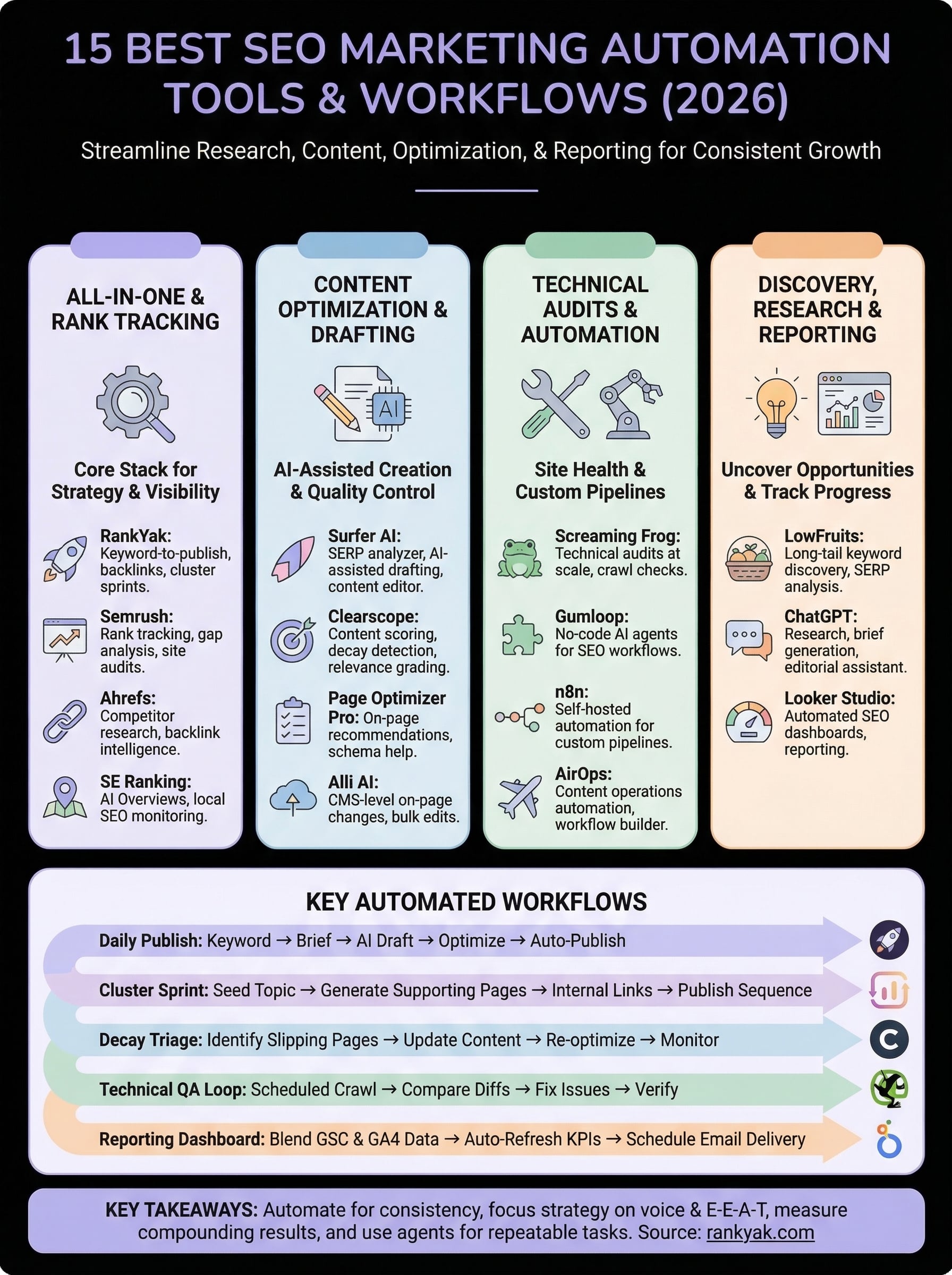 15 BEST SEO MARKETING AUTOMATION TOOLS & WORKFLOWS (2026)

Streamline Research, Content, Optimization, & Reporting for Consistent Growth

ALL-IN-ONE & RANK TRACKING

Core Stack for Strategy & Visibility

RankYak: Keyword-to-publish, backlinks, cluster sprints.

Semrush: Rank tracking, gap analysis, site audits.

Ahrefs: Competitor research, backlink intelligence.

SE Ranking: AI Overviews, local SEO monitoring.

CONTENT OPTIMIZATION & DRAFTING

AI

AI-Assisted Creation & Quality Control

Surfer AI: SERP analyzer, AI-assisted drafting, content editor.

Clearscope: Content scoring, decay detection, relevance grading.

Page Optimizer Pro: On-page recommendations, schema help.

Alli AI: CMS-level on-page changes, bulk edits.

TECHNICAL AUDITS & AUTOMATION

Site Health & Custom Pipelines

Screaming Frog: Technical audits at scale, crawl checks.

Gumloop: No-code AI agents for SEO workflows.

n8n: Self-hosted automation for custom pipelines.

AirOps: Content operations automation, workflow builder.

DISCOVERY, RESEARCH & REPORTING

Uncover Opportunities & Track Progress

LowFruits: Long-tail keyword discovery, SERP analysis.

ChatGPT: Research, brief generation, editorial assistant.

Looker Studio: Automated SEO dashboards, reporting.

KEY AUTOMATED WORKFLOWS

Daily Publish: Keyword → Brief → AI Draft → Optimize → Auto-Publish

Cluster Sprint: Seed Topic → Generate Supporting Pages → Internal Links → Publish Sequence

Decay Triage: Identify Slipping Pages → Update Content → Re-optimize → Monitor

Technical QA Loop: Scheduled Crawl → Compare Diffs → Fix Issues → Verify

Reporting Dashboard: Blend GSC & GA4 Data → Auto-Refresh KPIs → Schedule Email Delivery

KEY TAKEAWAYS: Automate for consistency, focus strategy on voice & E-E-A-T, measure compounding results, and use agents for repeatable tasks. Source: rankyak.com