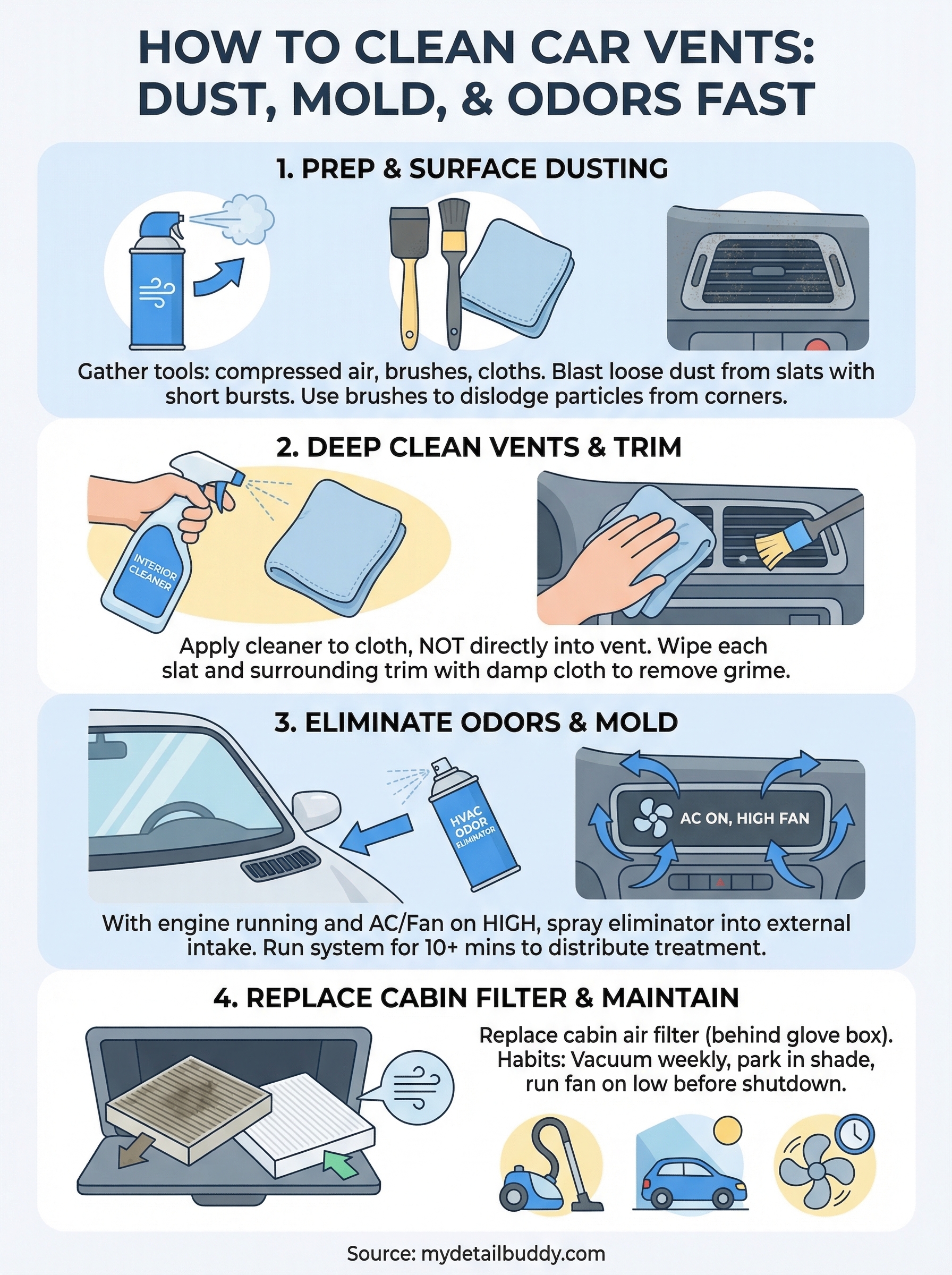 HOW TO CLEAN CAR VENTS: DUST, MOLD, & ODORS FAST

1. PREP & SURFACE DUSTING

Gather tools: compressed air, brushes, cloths. Blast loose dust from slats with short bursts. Use brushes to dislodge particles from corners.

2. DEEP CLEAN VENTS & TRIM

INTERIOR CLEANER

Apply cleaner to cloth, NOT directly into vent. Wipe each slat and surrounding trim with damp cloth to remove grime.

3. ELIMINATE ODORS & MOLD

HVAC ODOR ELIMINATOR

AC ON, HIGH FAN

With engine running and AC/Fan on HIGH, spray eliminator into external intake. Run system for 10+ mins to distribute treatment.

4. REPLACE CABIN FILTER & MAINTAIN

Replace cabin air filter (behind glove box). Habits: Vacuum weekly, park in shade, run fan on low before shutdown.

Source: mydetailbuddy.com