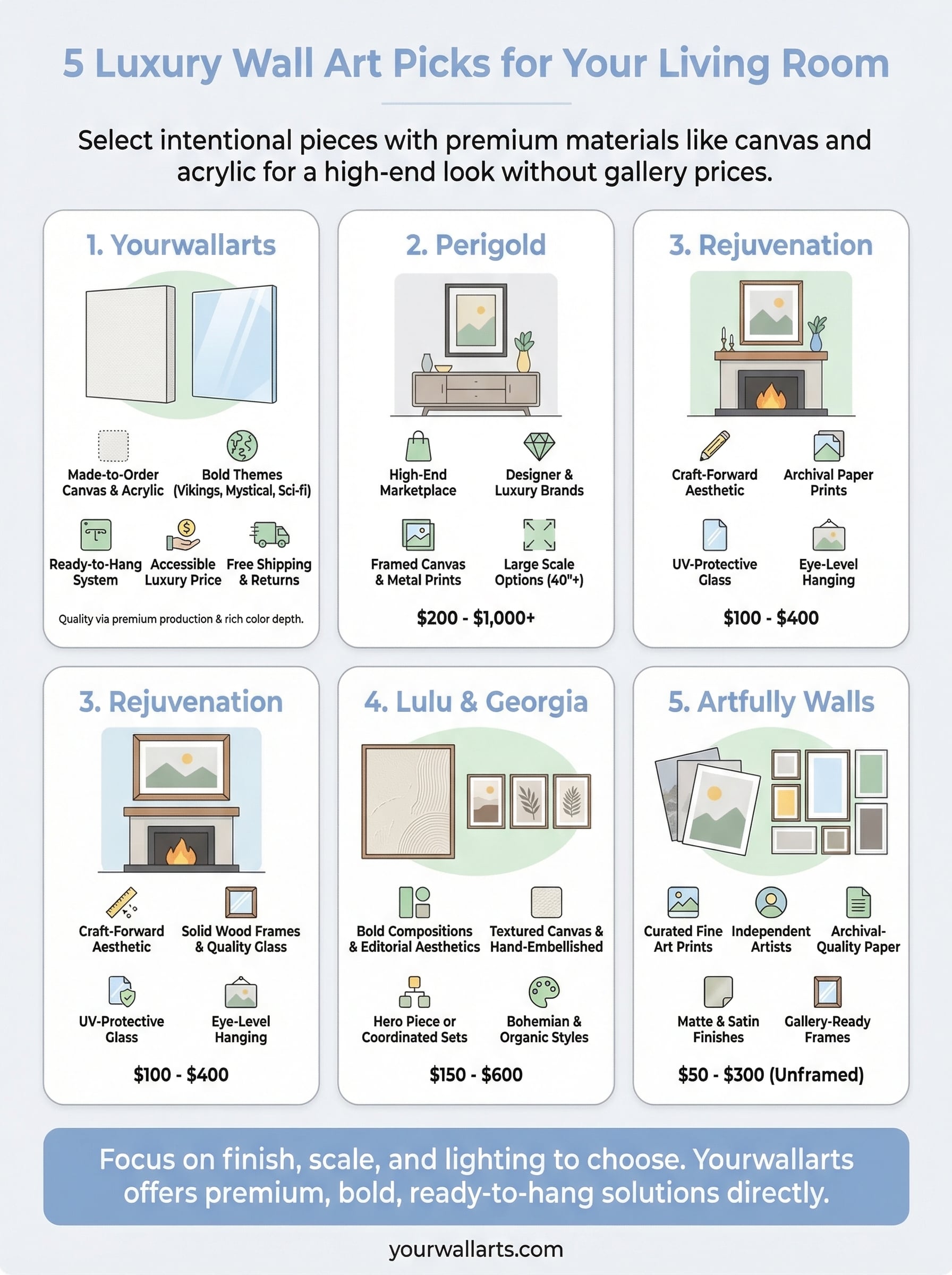 5 Luxury Wall Art Picks for Your Living Room

Select intentional pieces with premium materials like canvas and acrylic for a high-end look without gallery prices.

1. Yourwallarts

Made-to-Order Canvas & Acrylic

Bold Themes (Vikings, Mystical, Sci-fi)

Ready-to-Hang System

Accessible Luxury Price

Free Shipping & Returns

Quality via premium production & rich color depth.

2. Perigold

High-End Marketplace

Designer & Luxury Brands

Framed Canvas & Metal Prints

Large Scale Options (40"+)

$200 - $1,000+

3. Rejuvenation

Craft-Forward Aesthetic

Archival Paper Prints

UV-Protective Glass

Eye-Level Hanging

$100 - $400

3. Rejuvenation

Craft-Forward Aesthetic

Solid Wood Frames & Quality Glass

UV-Protective Glass

Eye-Level Hanging

$100 - $400

4. Lulu & Georgia

Bold Compositions & Editorial Aesthetics

Textured Canvas & Hand-Embellished

Hero Piece or Coordinated Sets

Bohemian & Organic Styles

$150 - $600

5. Artfully Walls

Curated Fine Art Prints

Independent Artists

Archival-Quality Paper

Matte & Satin Finishes

Gallery-Ready Frames

$50 - $300 (Unframed)

Focus on finish, scale, and lighting to choose. Yourwallarts offers premium, bold, ready-to-hang solutions directly.

yourwallarts.com