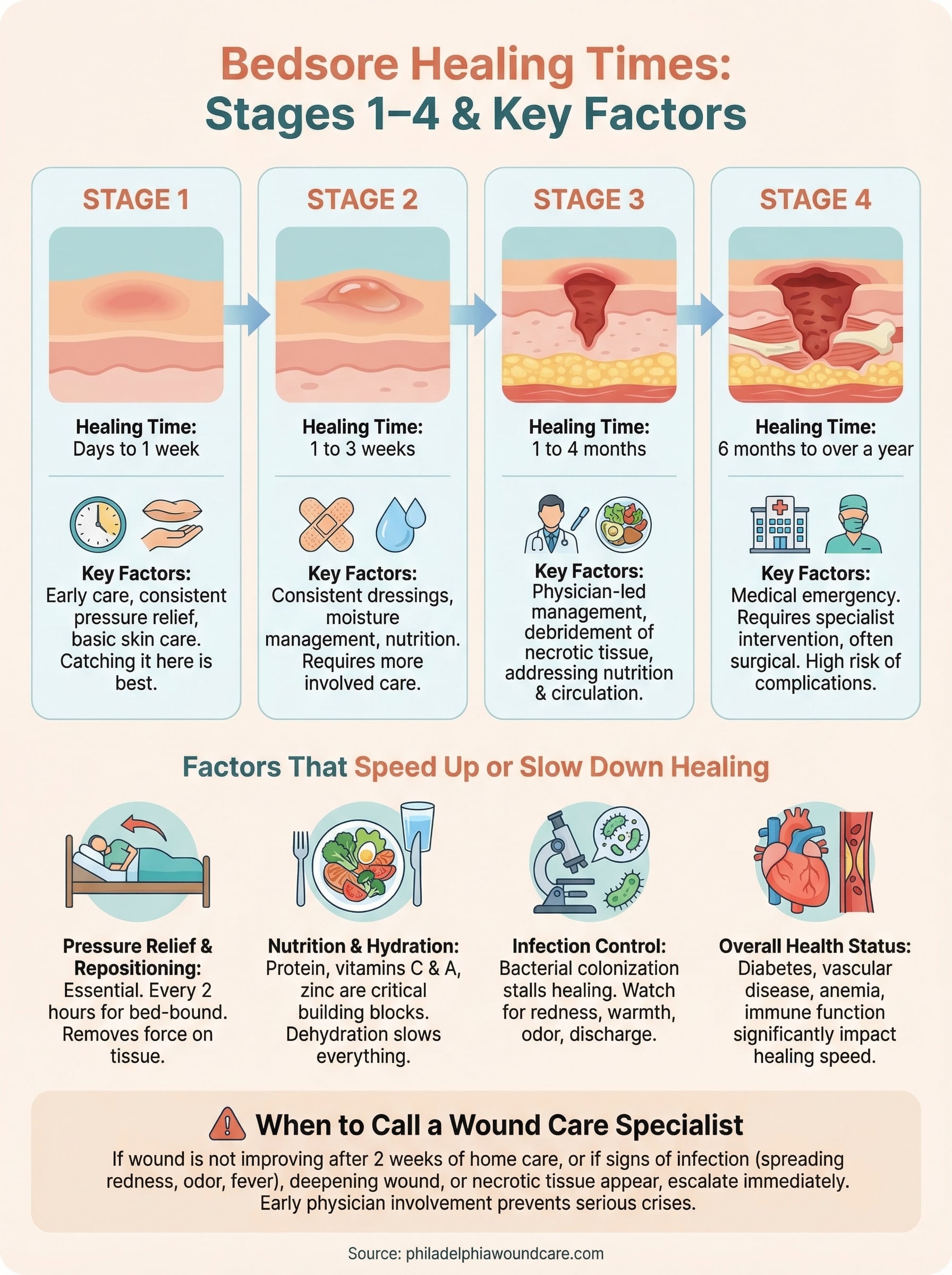 Bedsore Healing Times:
Stages 1–4 & Key Factors

STAGE 1

Healing Time:
Days to 1 week

Key Factors:
Early care, consistent pressure relief, basic skin care. Catching it here is best.

STAGE 2

Healing Time:
1 to 3 weeks

Key Factors:
Consistent dressings, moisture management, nutrition. Requires more involved care.

STAGE 3

Healing Time:
1 to 4 months

Key Factors:
Physician-led management, debridement of necrotic tissue, addressing nutrition & circulation.

STAGE 4

Healing Time:
6 months to over a year

Key Factors:
Medical emergency. Requires specialist intervention, often surgical. High risk of complications.

Factors That Speed Up or Slow Down Healing

Pressure Relief & Repositioning:
Essential. Every 2 hours for bed-bound. Removes force on tissue.

Nutrition & Hydration:
Protein, vitamins C & A, zinc are critical building blocks. Dehydration slows everything.

Infection Control:
Bacterial colonization stalls healing. Watch for redness, warmth, odor, discharge.

Overall Health Status:
Diabetes, vascular disease, anemia, immune function significantly impact healing speed.

When to Call a Wound Care Specialist
If wound is not improving after 2 weeks of home care, or if signs of infection (spreading redness, odor, fever), deepening wound, or necrotic tissue appear, escalate immediately. Early physician involvement prevents serious crises.

Source: philadelphiawoundcare.com