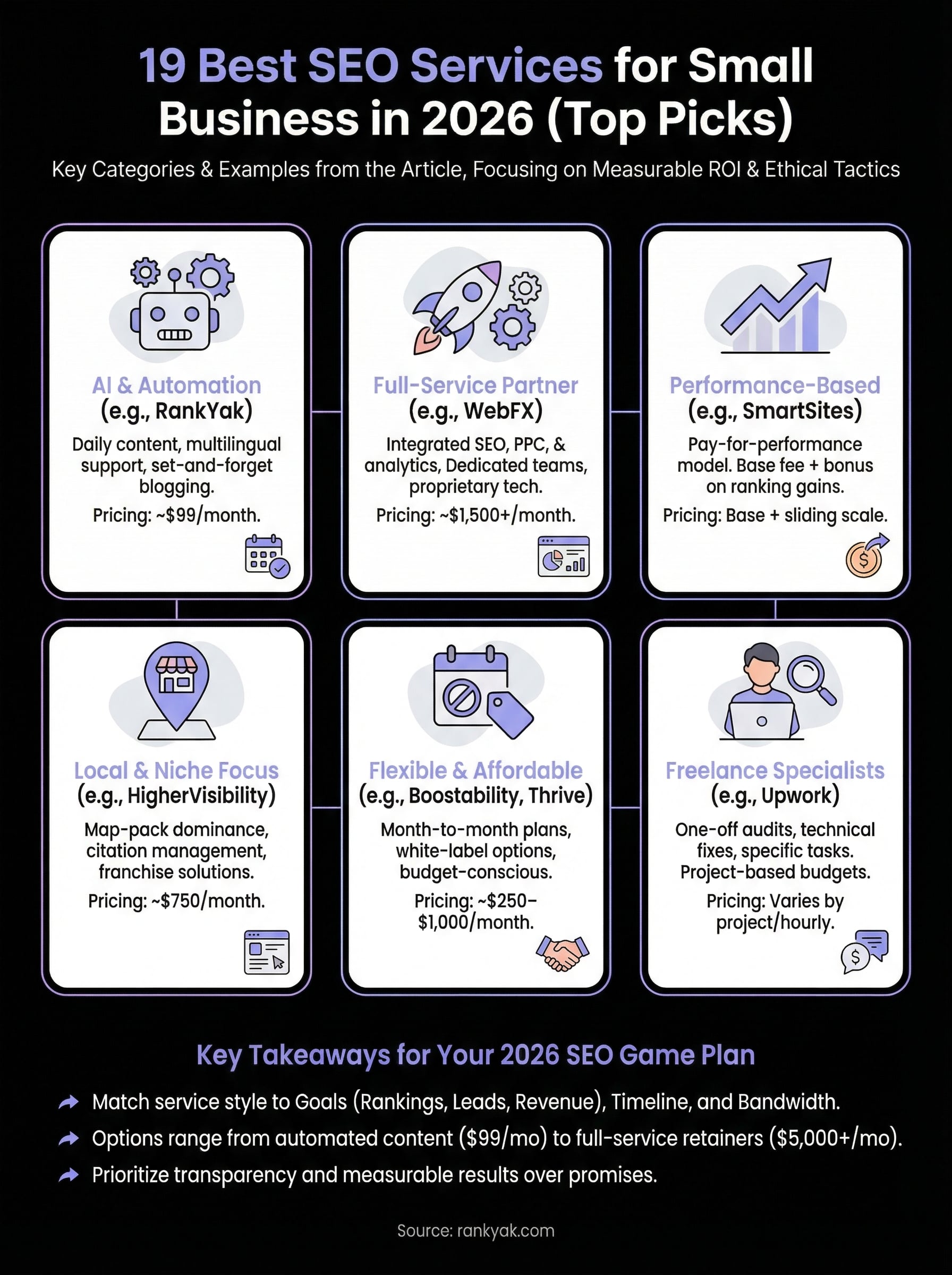 19 Best SEO Services for Small Business in 2026 (Top Picks)

Key Categories & Examples from the Article, Focusing on Measurable ROI & Ethical Tactics

AI & Automation
(e.g., RankYak)
Daily content, multilingual support, set-and-forget blogging.
Pricing: ~$99/month.

Full-Service Partner
(e.g., WebFX)
Integrated SEO, PPC, & analytics, Dedicated teams, proprietary tech.
Pricing: ~$1,500+/month.

Performance-Based
(e.g., SmartSites)
Pay-for-performance model. Base fee + bonus on ranking gains.
Pricing: Base + sliding scale.

Local & Niche Focus
(e.g., HigherVisibility)
Map-pack dominance, citation management, franchise solutions.
Pricing: ~$750/month.

Flexible & Affordable
(e.g., Boostability, Thrive)
Month-to-month plans, white-label options, budget-conscious.
Pricing: ~$250–$1,000/month.

Freelance Specialists
(e.g., Upwork)
One-off audits, technical fixes, specific tasks. Project-based budgets.
Pricing: Varies by project/hourly.

Key Takeaways for Your 2026 SEO Game Plan

Match service style to Goals (Rankings, Leads, Revenue), Timeline, and Bandwidth.

Options range from automated content ($99/mo) to full-service retainers ($5,000+/mo).

Prioritize transparency and measurable results over promises.

Source: rankyak.com