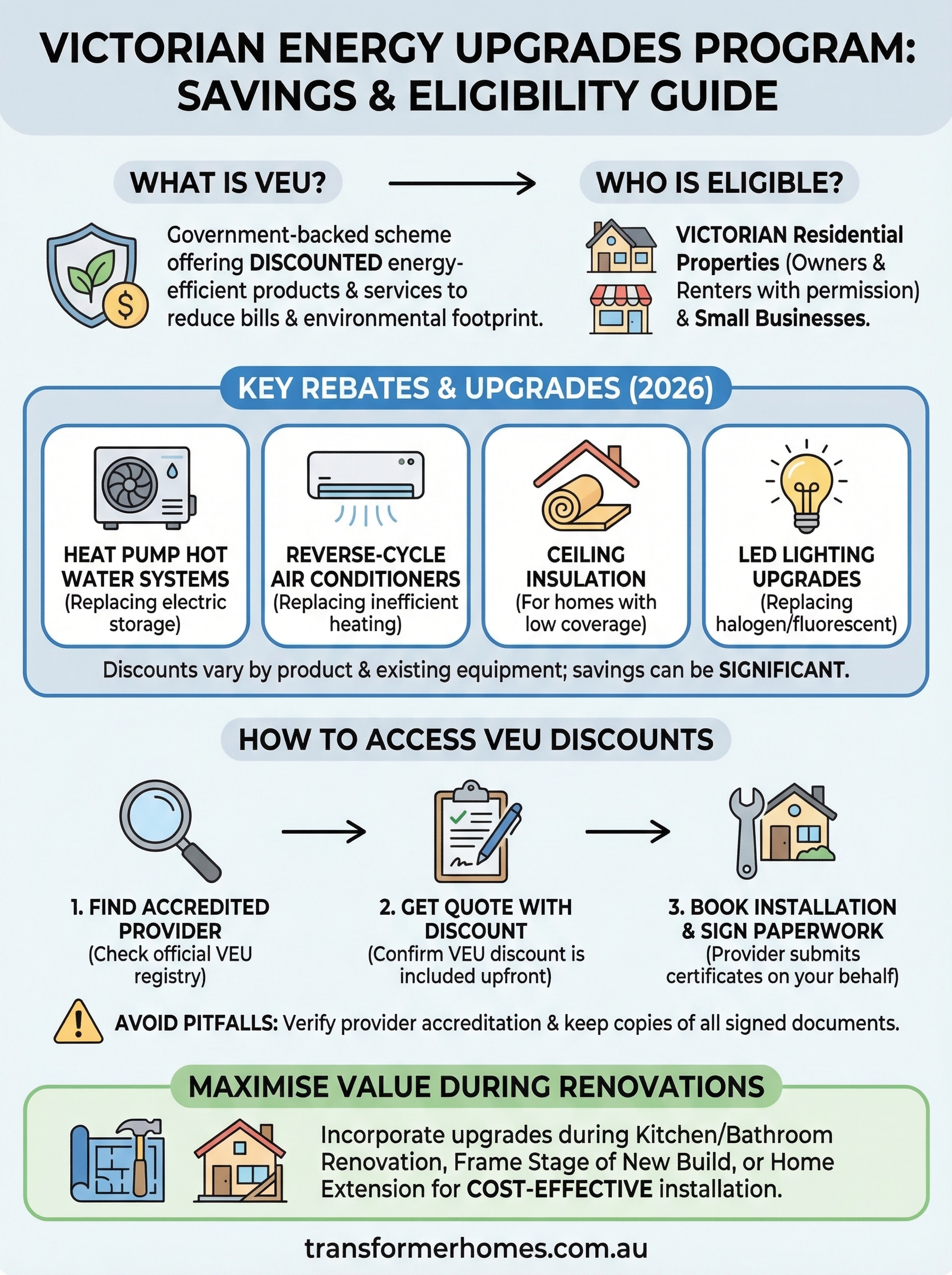 VICTORIAN ENERGY UPGRADES PROGRAM: SAVINGS & ELIGIBILITY GUIDE

WHAT IS VEU?

Government-backed scheme offering DISCOUNTED energy-efficient products & services to reduce bills & environmental footprint.

WHO IS ELIGIBLE?

VICTORIAN Residential Properties (Owners & Renters with permission) & Small Businesses.

KEY REBATES & UPGRADES (2026)

HEAT PUMP HOT WATER SYSTEMS (Replacing electric storage)

REVERSE-CYCLE AIR CONDITIONERS (Replacing inefficient heating)

CEILING INSULATION (For homes with low coverage)

LED LIGHTING UPGRADES (Replacing halogen/fluorescent)

Discounts vary by product & existing equipment; savings can be SIGNIFICANT.

HOW TO ACCESS VEU DISCOUNTS

1. FIND ACCREDITED PROVIDER (Check official VEU registry)

2. GET QUOTE WITH DISCOUNT (Confirm VEU discount is included upfront)

3. BOOK INSTALLATION & SIGN PAPERWORK (Provider submits certificates on your behalf)

AVOID PITFALLS: Verify provider accreditation & keep copies of all signed documents.

MAXIMISE VALUE DURING RENOVATIONS

Incorporate upgrades during Kitchen/Bathroom Renovation, Frame Stage of New Build, or Home Extension for COST-EFFECTIVE installation.

transformerhomes.com.au