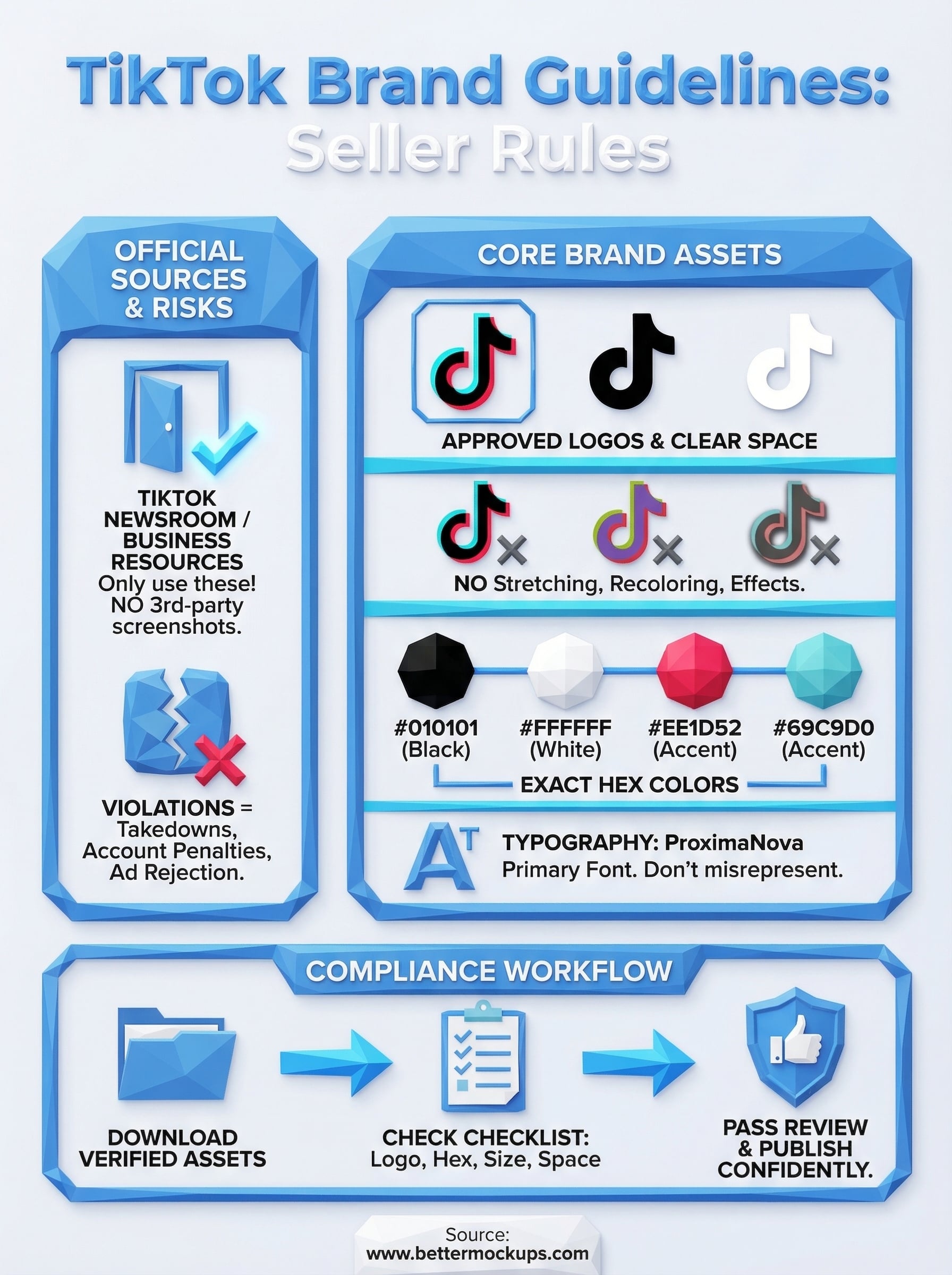 TikTok Brand Guidelines: Seller Rules

OFFICIAL SOURCES & RISKS

TIKTOK NEWSROOM / BUSINESS RESOURCES
Only use these! NO 3rd-party screenshots.

VIOLATIONS = Takedowns, Account Penalties, Ad Rejection.

CORE BRAND ASSETS

APPROVED LOGOS & CLEAR SPACE

NO Stretching, Recoloring, Effects.

#010101 (Black)
#FFFFFF (White)
#EE1D52 (Accent)
#69C9D0 (Accent)

EXACT HEX COLORS

TYPOGRAPHY: ProximaNova
Primary Font. Don't misrepresent.

COMPLIANCE WORKFLOW

DOWNLOAD VERIFIED ASSETS

CHECK CHECKLIST: Logo, Hex, Size, Space

PASS REVIEW & PUBLISH CONFIDENTLY.

Source:
www.bettermockups.com