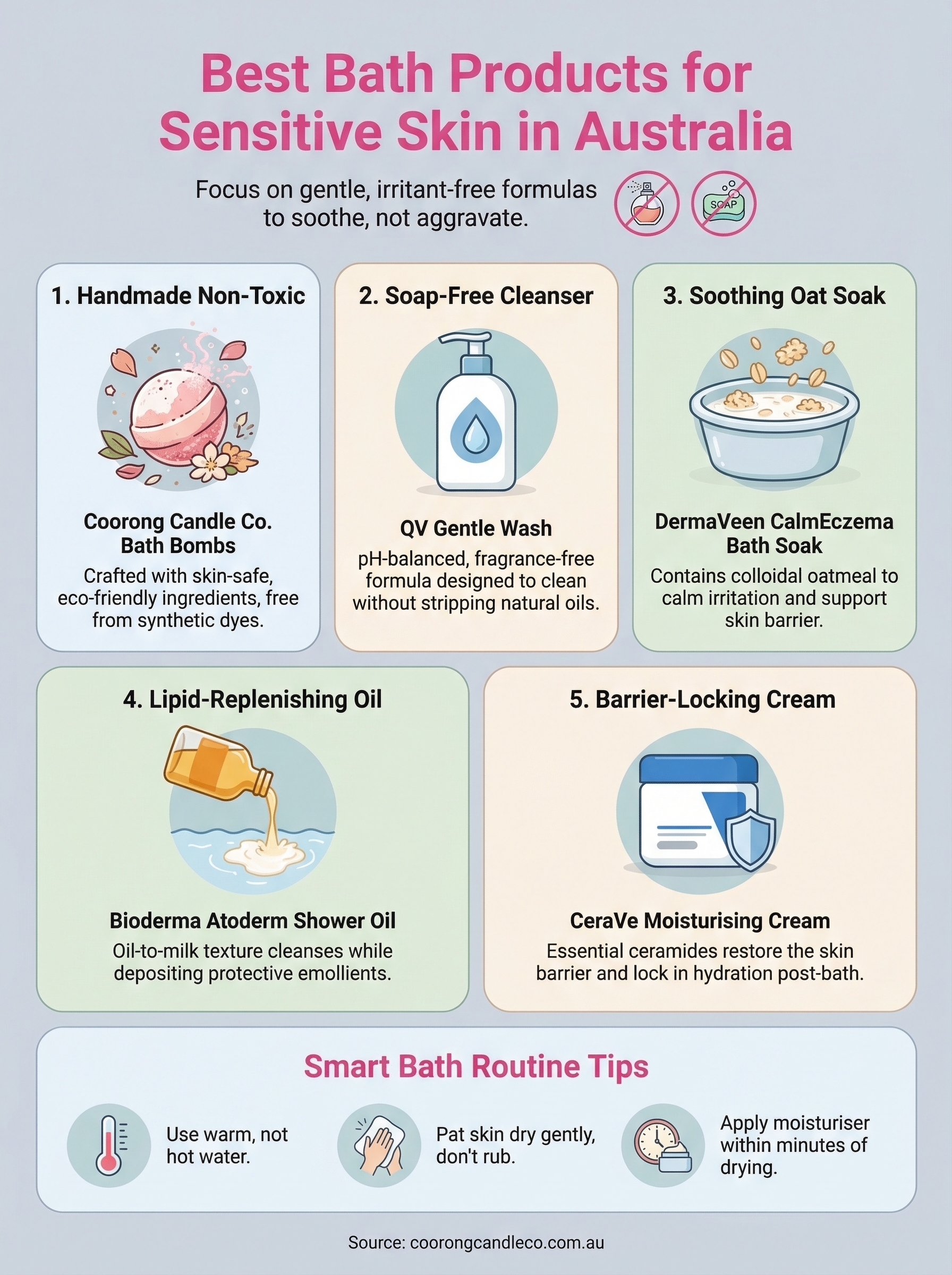 Best Bath Products for Sensitive Skin in Australia

Focus on gentle, irritant-free formulas to soothe, not aggravate.

SOAP

1. Handmade Non-Toxic

Coorong Candle Co. Bath Bombs

Crafted with skin-safe, eco-friendly ingredients, free from synthetic dyes.

2. Soap-Free Cleanser

QV Gentle Wash

pH-balanced, fragrance-free formula designed to clean without stripping natural oils.

3. Soothing Oat Soak

DermaVeen CalmEczema Bath Soak

Contains colloidal oatmeal to calm irritation and support skin barrier.

4. Lipid-Replenishing Oil

Bioderma Atoderm Shower Oil

Oil-to-milk texture cleanses while depositing protective emollients.

5. Barrier-Locking Cream

CeraVe Moisturising Cream

Essential ceramides restore the skin barrier and lock in hydration post-bath.

Smart Bath Routine Tips

Use warm, not hot water.

Pat skin dry gently, don't rub.

Apply moisturiser within minutes of drying.

Source: coorongcandleco.com.au