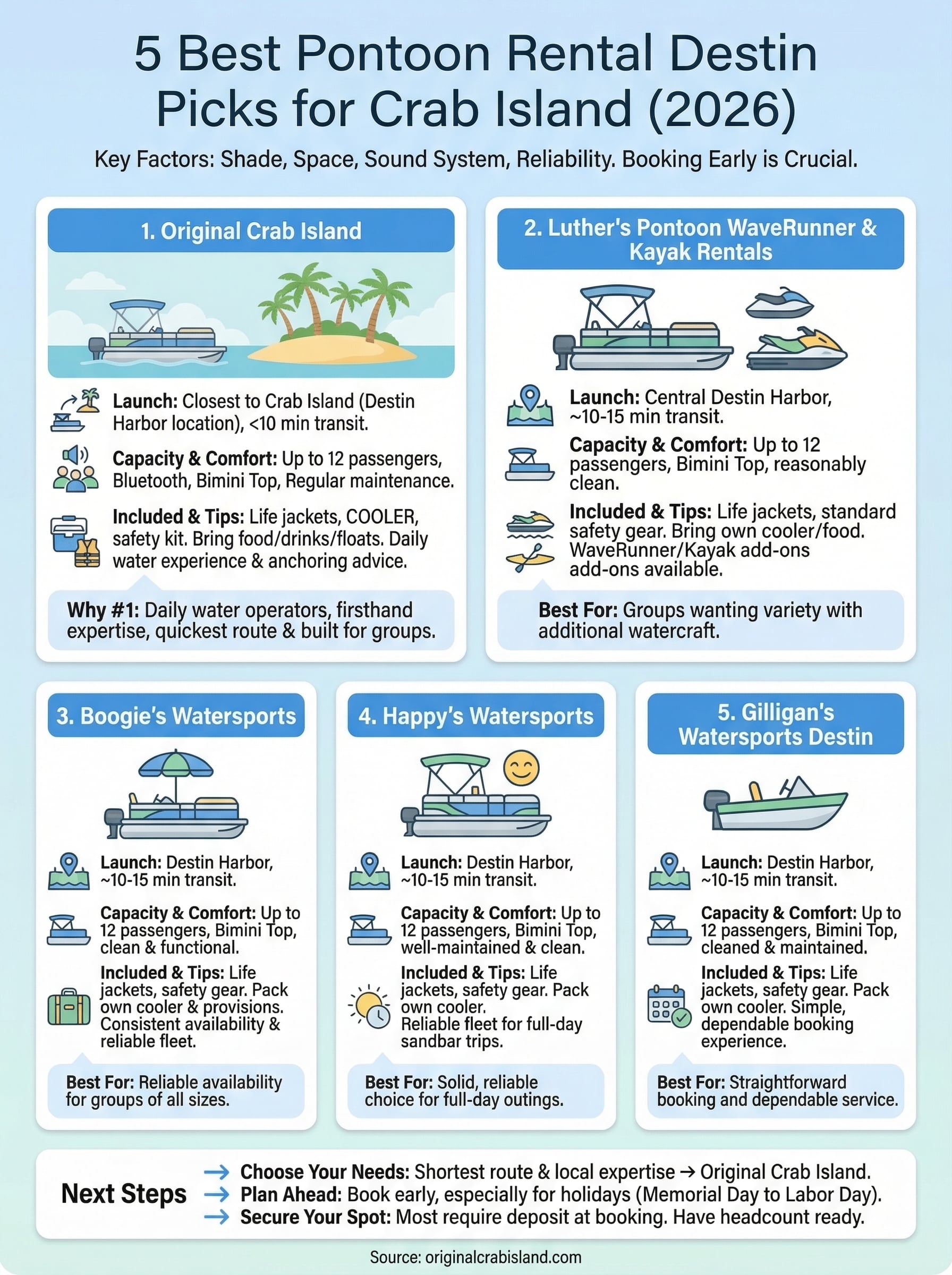 5 Best Pontoon Rental Destin Picks for Crab Island (2026)

Key Factors: Shade, Space, Sound System, Reliability. Booking Early is Crucial.

1. Original Crab Island

Launch: Closest to Crab Island (Destin Harbor location), <10 min transit.

Capacity & Comfort: Up to 12 passengers, Bluetooth, Bimini Top, Regular maintenance.

Included & Tips: Life jackets, COOLER, safety kit. Bring food/drinks/floats. Daily water experience & anchoring advice.

Why #1: Daily water operators, firsthand expertise, quickest route & built for groups.

2. Luther's Pontoon WaveRunner & Kayak Rentals

Launch: Central Destin Harbor, ~10-15 min transit.

Capacity & Comfort: Up to 12 passengers, Bimini Top, reasonably clean.

Included & Tips: Life jackets, standard safety gear. Bring own cooler/food. WaveRunner/Kayak add-ons add-ons available.

Best For: Groups wanting variety with additional watercraft.

3. Boogie's Watersports

Launch: Destin Harbor, ~10-15 min transit.

Capacity & Comfort: Up to 12 passengers, Bimini Top, clean & functional.

Included & Tips: Life jackets, safety gear. Pack own cooler & provisions. Consistent availability & reliable fleet.

Best For: Reliable availability for groups of all sizes.

4. Happy's Watersports

Launch: Destin Harbor, ~10-15 min transit.

Capacity & Comfort: Up to 12 passengers, Bimini Top, well-maintained & clean.

Included & Tips: Life jackets, safety gear. Pack own cooler. Reliable fleet for full-day sandbar trips.

Best For: Solid, reliable choice for full-day outings.

5. Gilligan's Watersports Destin

Launch: Destin Harbor, ~10-15 min transit.

Capacity & Comfort: Up to 12 passengers, Bimini Top, cleaned & maintained.

Included & Tips: Life jackets, safety gear. Pack own cooler. Simple, dependable booking experience.

Best For: Straightforward booking and dependable service.

Next Steps
→ Choose Your Needs: Shortest route & local expertise → Original Crab Island.
→ Plan Ahead: Book early, especially for holidays (Memorial Day to Labor Day).
→ Secure Your Spot: Most require deposit at booking. Have headcount ready.

Source: originalcrabisland.com