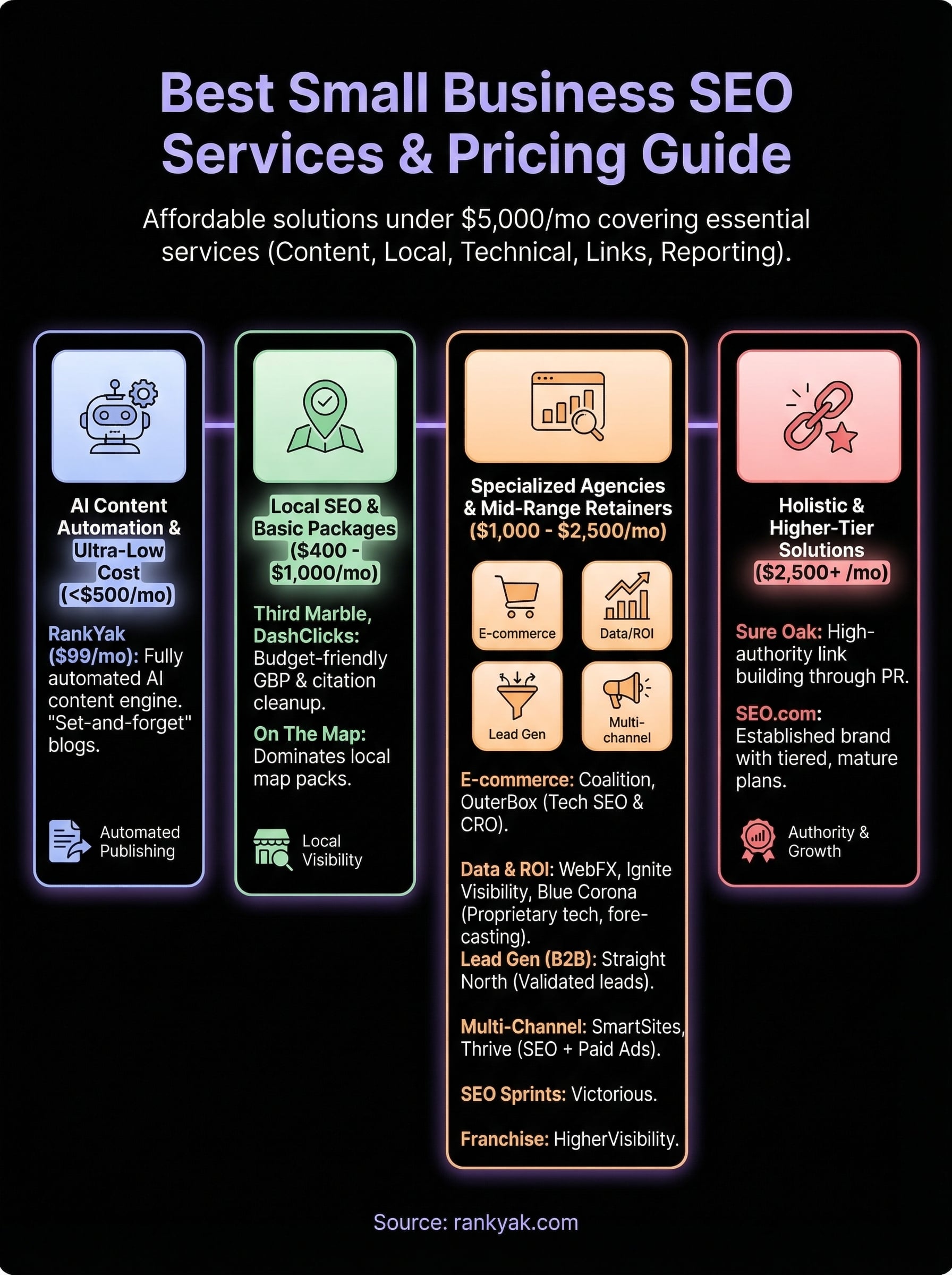 Best Small Business SEO Services & Pricing Guide

Affordable solutions under $5,000/mo covering essential services (Content, Local, Technical, Links, Reporting).

AI Content Automation & Ultra-Low Cost (<$500/mo)

RankYak ($99/mo): Fully automated AI content engine. "Set-and-forget" blogs.

Automated Publishing

Local SEO & Basic Packages ($400 - $1,000/mo)

Third Marble, DashClicks: Budget-friendly GBP & citation cleanup.

On The Map: Dominates local map packs.

Local Visibility

Specialized Agencies & Mid-Range Retainers ($1,000 - $2,500/mo)

E-commerce

Data/ROI

Lead Gen

Multi-channel

E-commerce: Coalition, OuterBox (Tech SEO & CRO).

Data & ROI: WebFX, Ignite Visibility, Blue Corona (Proprietary tech, forecasting).

Lead Gen (B2B): Straight North (Validated leads).

Multi-Channel: SmartSites, Thrive (SEO + Paid Ads).

SEO Sprints: Victorious.

Franchise: HigherVisibility.

Holistic & Higher-Tier Solutions ($2,500+ /mo)

Sure Oak: High-authority link building through PR.

SEO.com: Established brand with tiered, mature plans.

Authority & Growth

Source: rankyak.com